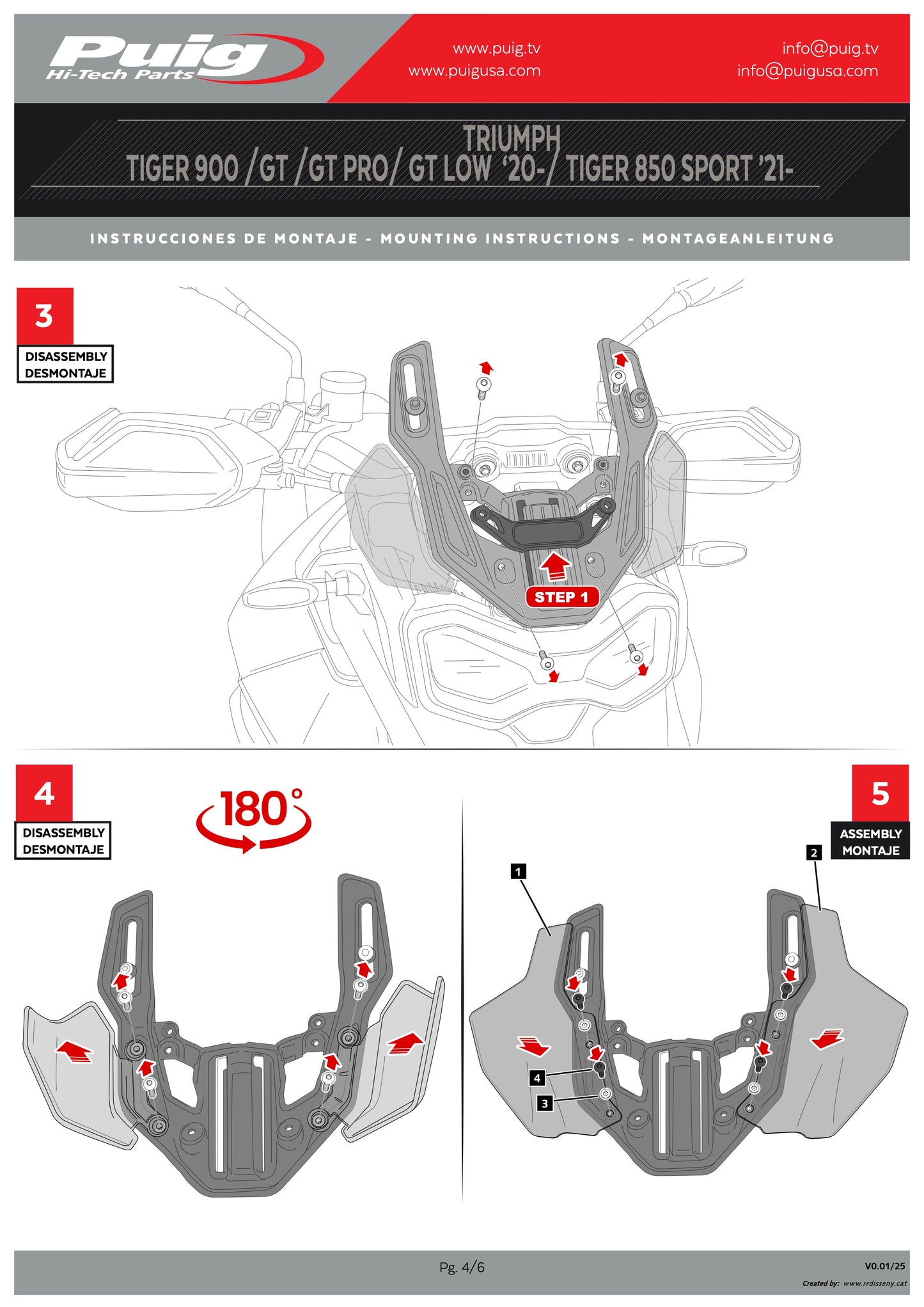 Puig
Hi-Tech Parts

www.puig.tv
www.puigusa.com

info@puig.tv
info@puigusa.com

TRIUMPH
TIGER 900 /GT /GT PRO/ GT LOW '20-/ TIGER 850 SPORT '21-

INSTRUCCIONES DE MONTAJE - MOUNTING INSTRUCTIONS - MONTAGEANLEITUNG

3
DISASSEMBLY
DESMONTAJE

STEP 1

4
DISASSEMBLY
DESMONTAJE

180°

5
ASSEMBLY
MONTAJE

1
2
4
3

Pg. 4/6

V0.01/25
Created by: www.rrdisseny.cat