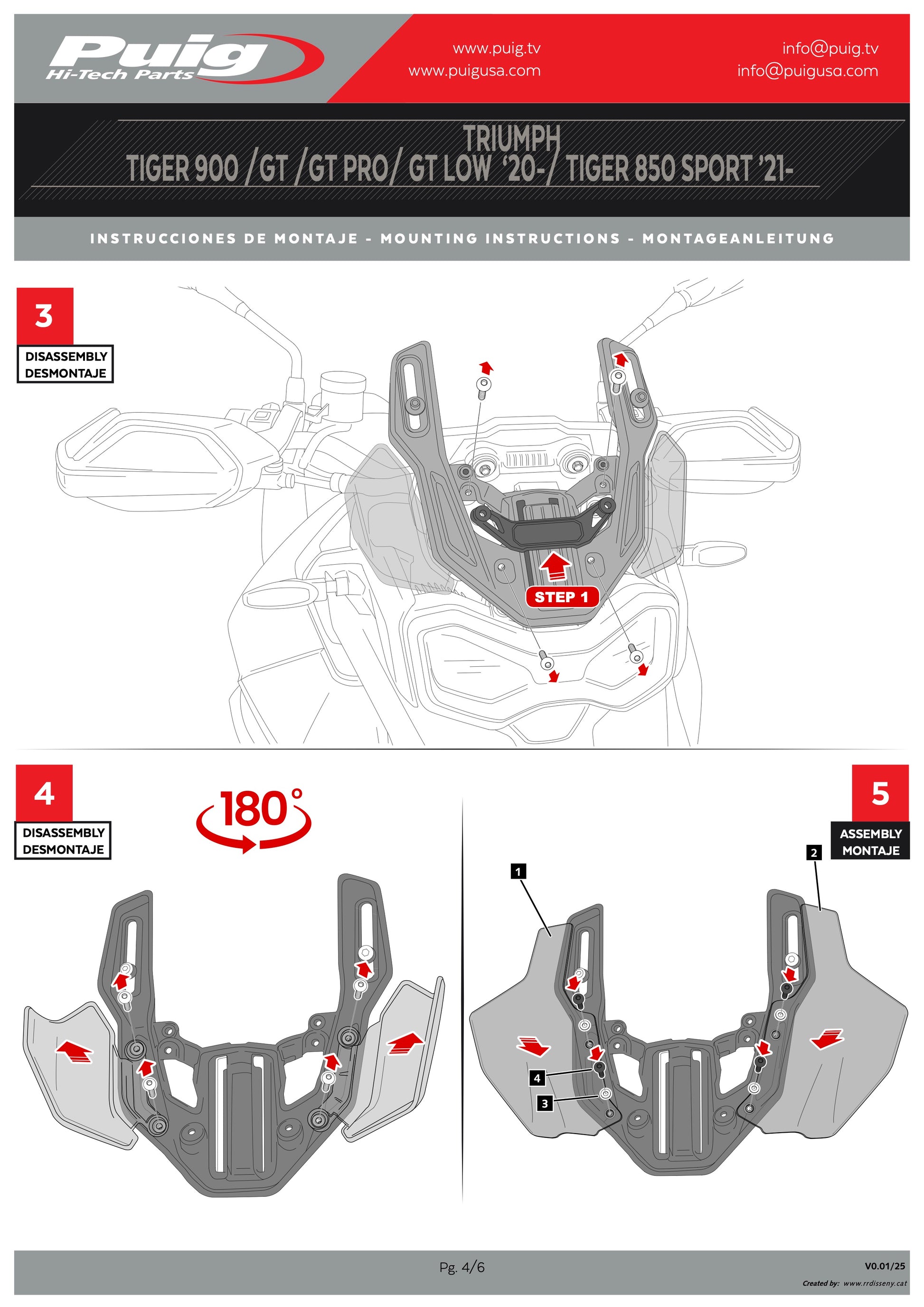 Puig
Hi-Tech Parts

www.puig.tv
www.puigusa.com

info@puig.tv
info@puigusa.com

TRIUMPH
TIGER 900 /GT /GT PRO/ GT LOW '20-/ TIGER 850 SPORT '21-

INSTRUCCIONES DE MONTAJE - MOUNTING INSTRUCTIONS - MONTAGEANLEITUNG

3
DISASSEMBLY
DESMONTAJE

STEP 1

4
DISASSEMBLY
DESMONTAJE

180°

5
ASSEMBLY
MONTAJE

1
2
4
3

Pg. 4/6

V0.01/25
Created by: www.rrdisseny.cat