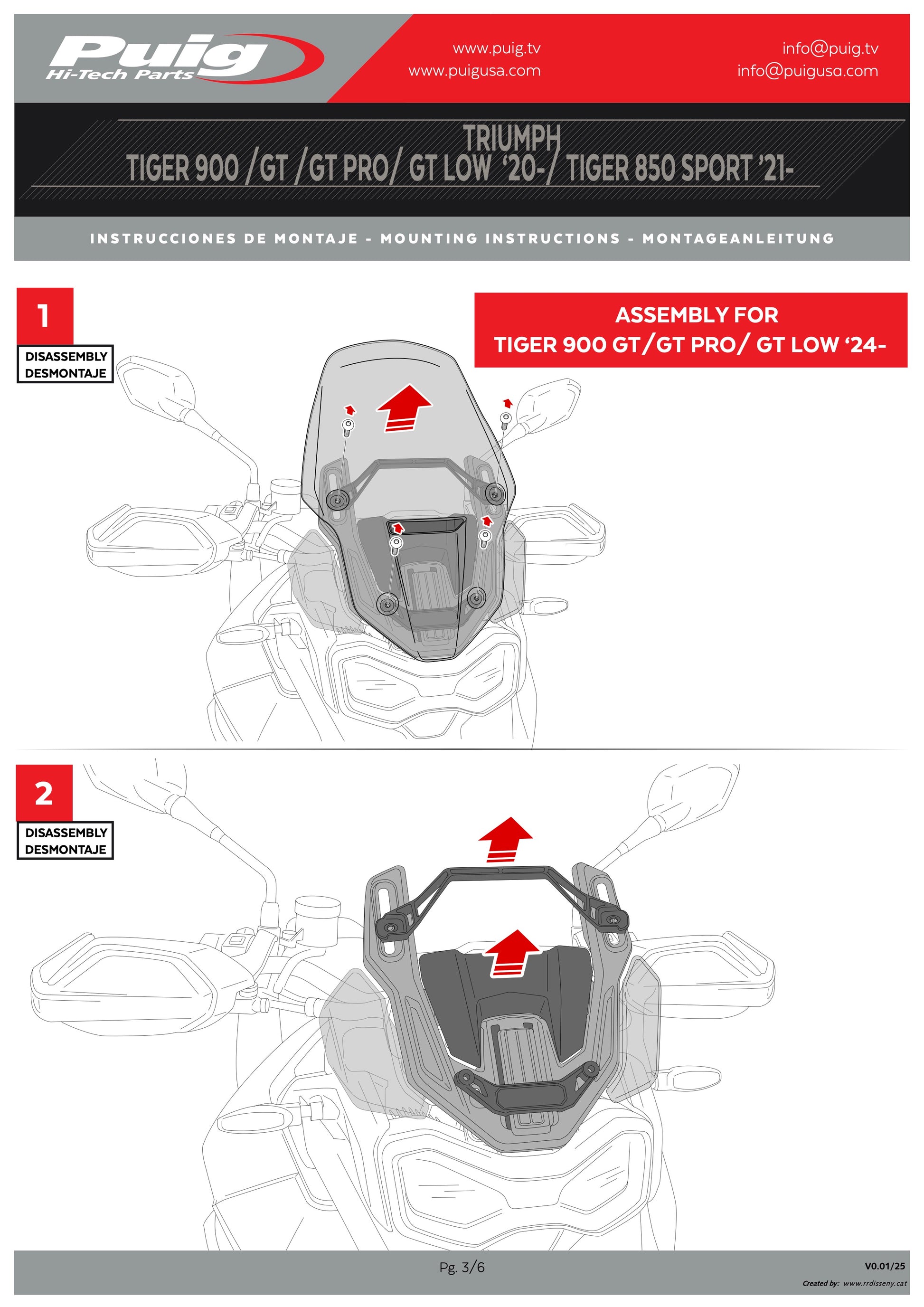 Puig
Hi-Tech Parts

www.puig.tv
www.puigusa.com

info@puig.tv
info@puigusa.com

TRIUMPH
TIGER 900 /GT /GT PRO/ GT LOW '20-/ TIGER 850 SPORT '21-

INSTRUCCIONES DE MONTAJE - MOUNTING INSTRUCTIONS - MONTAGEANLEITUNG

1
DISASSEMBLY
DESMONTAJE

ASSEMBLY FOR
TIGER 900 GT/GT PRO/ GT LOW '24-

2
DISASSEMBLY
DESMONTAJE

Pg. 3/6

V0.01/25
Created by: www.rrdisseny.cat