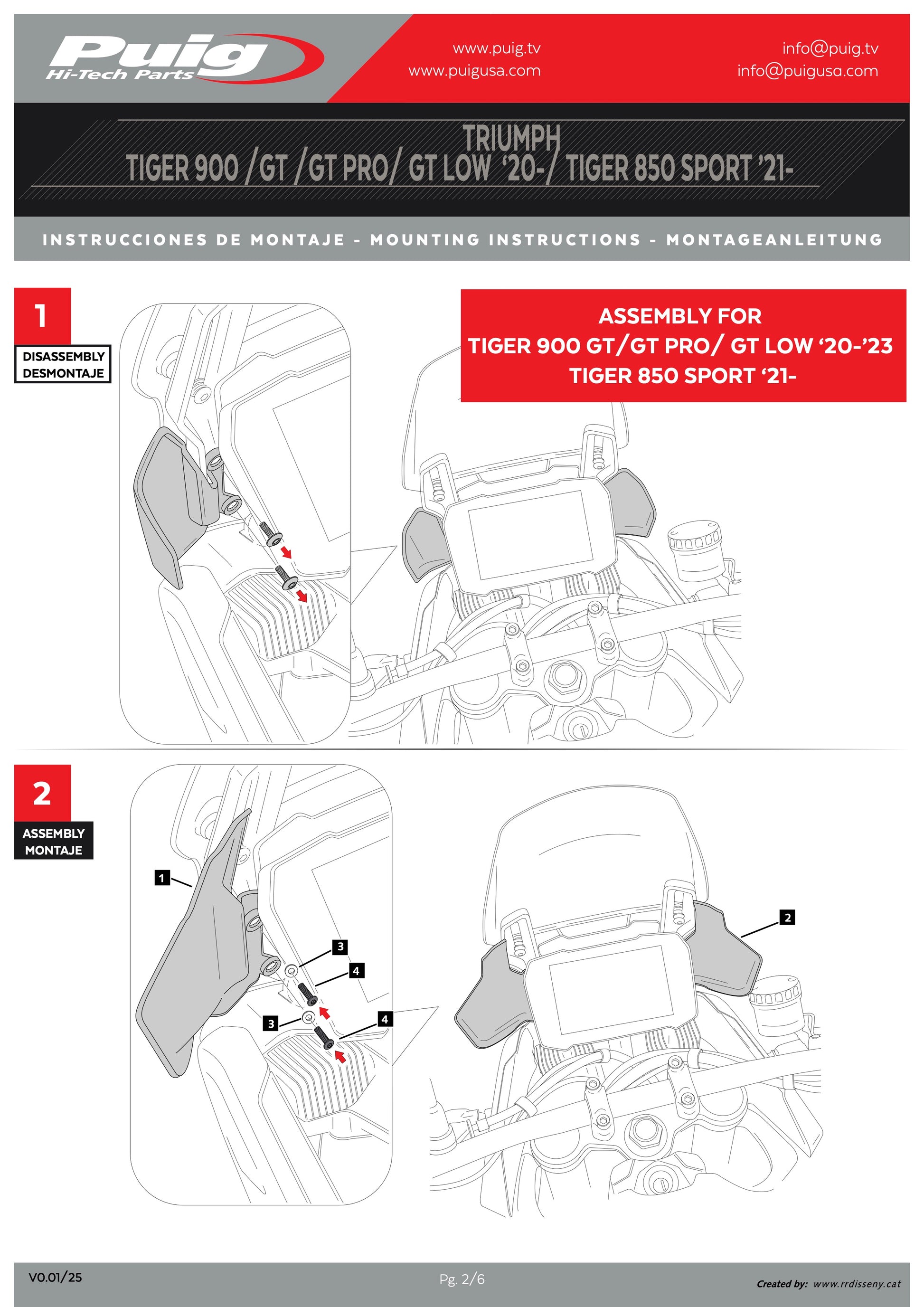 Puig
Hi-Tech Parts

www.puig.tv
www.puigusa.com

info@puig.tv
info@puigusa.com

TRIUMPH
TIGER 900 /GT /GT PRO/ GT LOW '20-/ TIGER 850 SPORT '21-

INSTRUCCIONES DE MONTAJE - MOUNTING INSTRUCTIONS - MONTAGEANLEITUNG

1
DISASSEMBLY
DESMONTAJE

ASSEMBLY FOR
TIGER 900 GT/GT PRO/ GT LOW '20-'23
TIGER 850 SPORT '21-

2
ASSEMBLY
MONTAJE

1
3
4
3
4
2

V0.01/25

Pg. 2/6

Created by: www.rrdisseny.cat