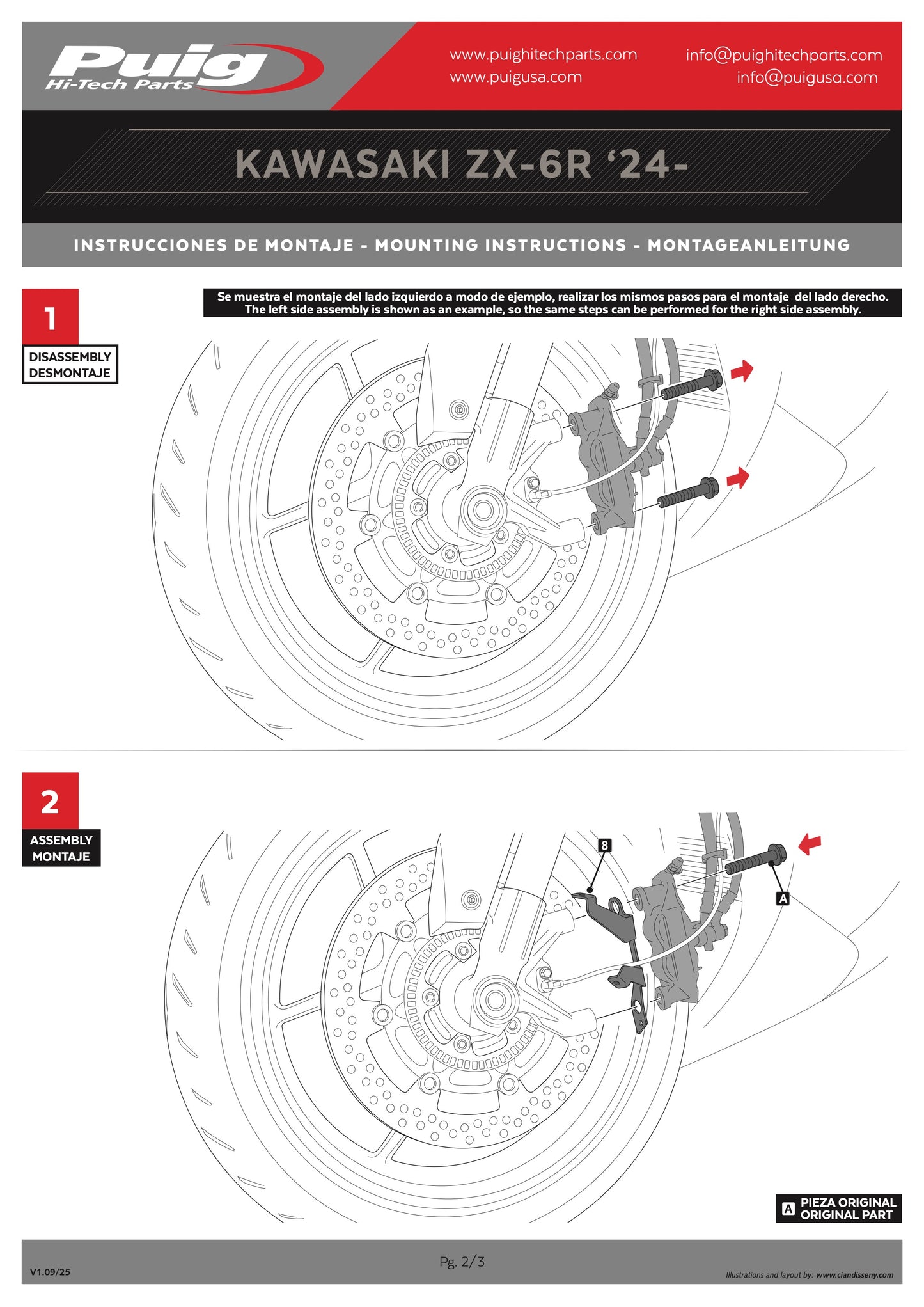 Puig
Hi-Tech Parts

www.puighitechparts.com
www.puigusa.com

info@puighitechparts.com
info@puigusa.com

KAWASAKI ZX-6R '24-

INSTRUCCIONES DE MONTAJE - MOUNTING INSTRUCTIONS - MONTAGEANLEITUNG

1

DISASSEMBLY
DESMONTAJE

Se muestra el montaje del lado izquierdo a modo de ejemplo, realizar los mismos pasos para el montaje del lado derecho.
The left side assembly is shown as an example, so the same steps can be performed for the right side assembly.

2

ASSEMBLY
MONTAJE

8

A

A PIEZA ORIGINAL
ORIGINAL PART

V1.09/25

Pg. 2/3

Illustrations and layout by: www.ciandisseny.com