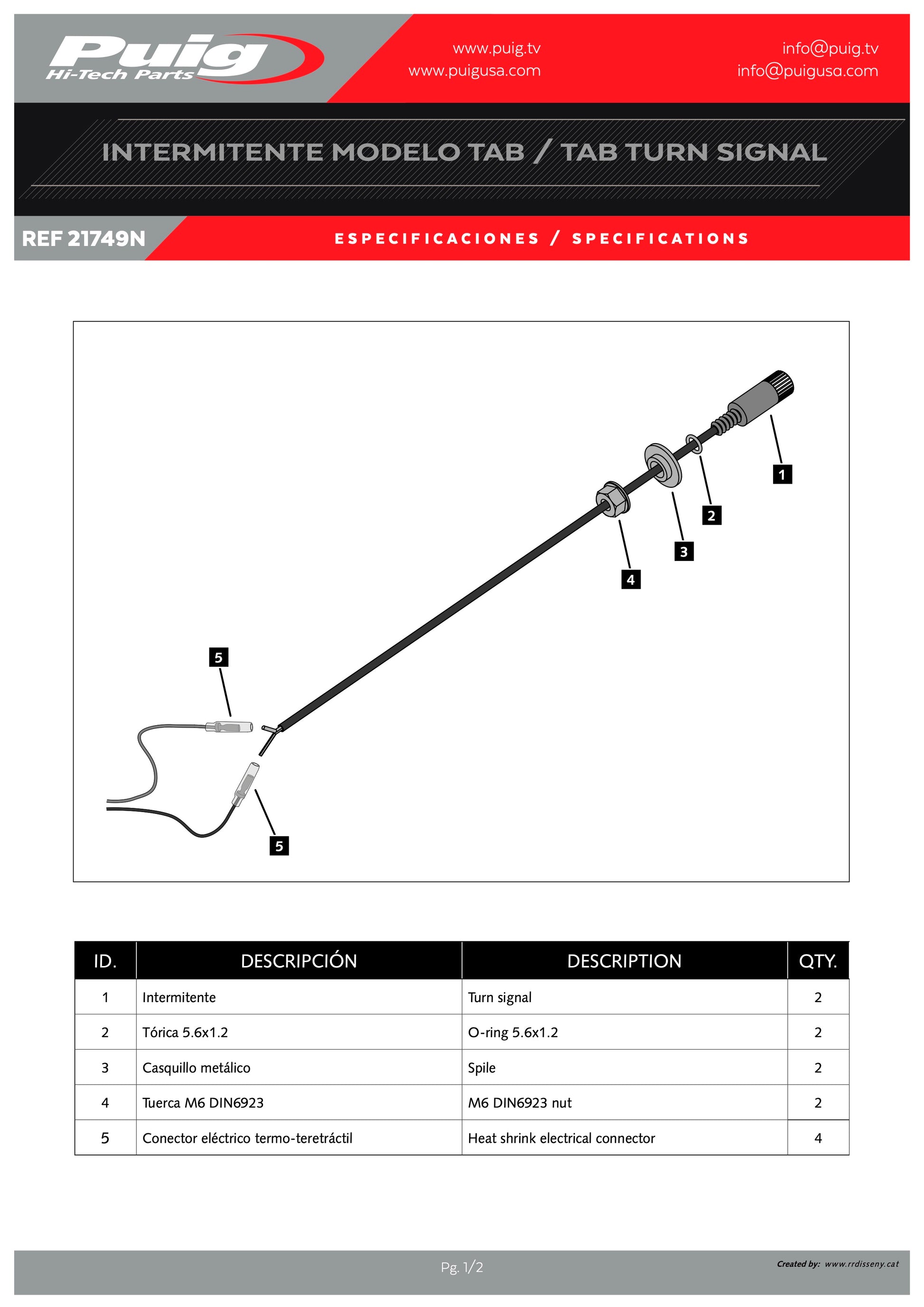 Puig Hi-Tech Parts

www.puig.tv
www.puigusa.com

info@puig.tv
info@puigusa.com

INTERMITENTE MODELO TAB / TAB TURN SIGNAL

REF 21749N

ESPECIFICACIONES / SPECIFICATIONS

1
2
3
4
5
5

| ID. | DESCRIPCIÓN | DESCRIPTION | QTY. |
|---|---|---|---|
| 1 | Intermitente | Turn signal | 2 |
| 2 | Tórica 5.6x1.2 | O-ring 5.6x1.2 | 2 |
| 3 | Casquillo metálico | Spile | 2 |
| 4 | Tuerca M6 DIN6923 | M6 DIN6923 nut | 2 |
| 5 | Conector eléctrico termo-teretráctil | Heat shrink electrical connector | 4 |

Pg. 1/2

Created by: www.rrdisseny.cat