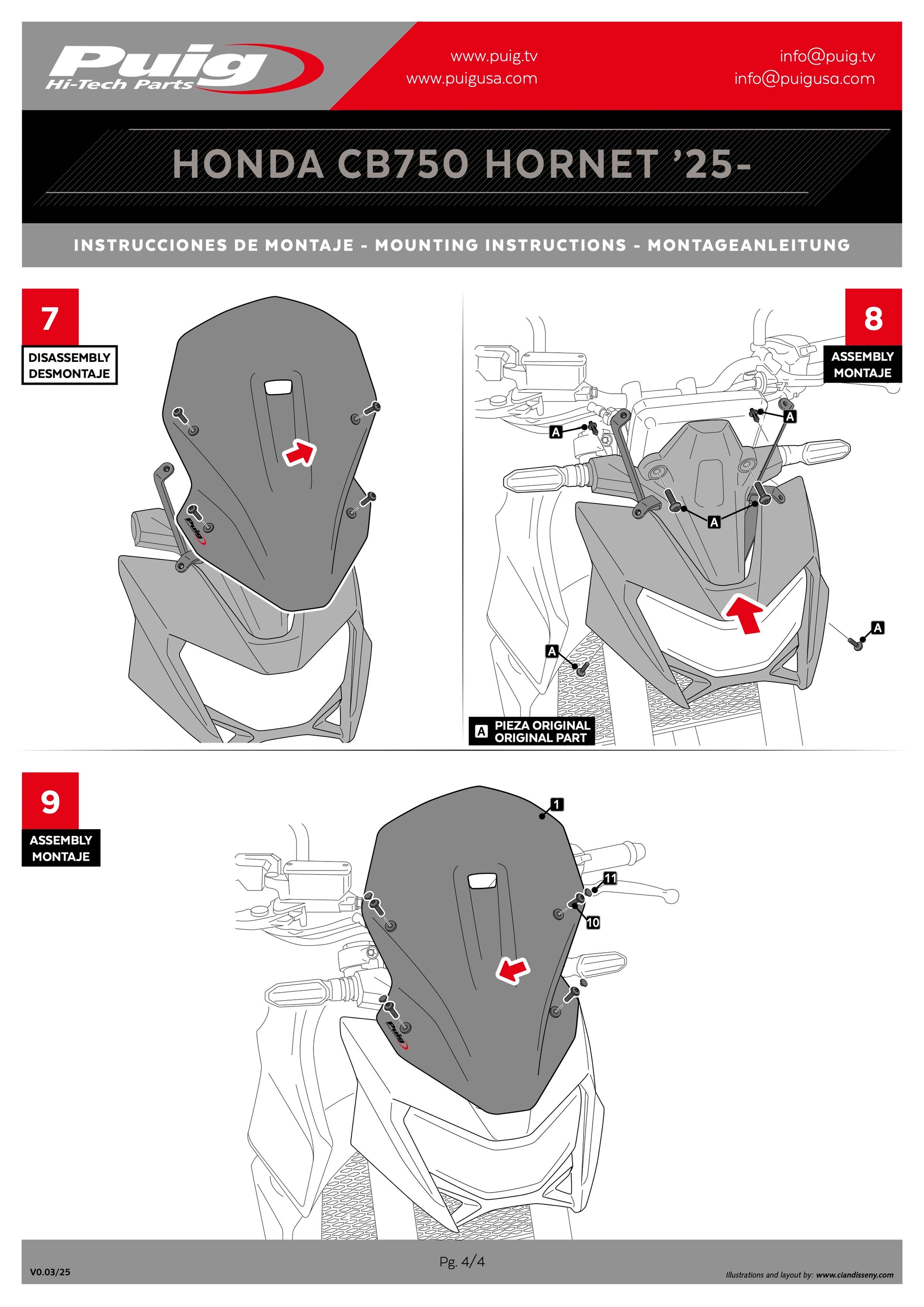 Puig
Hi-Tech Parts

www.puig.tv
www.puigusa.com

info@puig.tv
info@puigusa.com

HONDA CB750 HORNET '25-

INSTRUCCIONES DE MONTAJE - MOUNTING INSTRUCTIONS - MONTAGEANLEITUNG

7
DISASSEMBLY
DESMONTAJE

Puig

8
ASSEMBLY
MONTAJE

A
A
A
A
A

A PIEZA ORIGINAL
ORIGINAL PART

9
ASSEMBLY
MONTAJE

1
11
10

Puig

V0.03/25

Pg. 4/4

Illustrations and layout by: www.ciandisseny.com