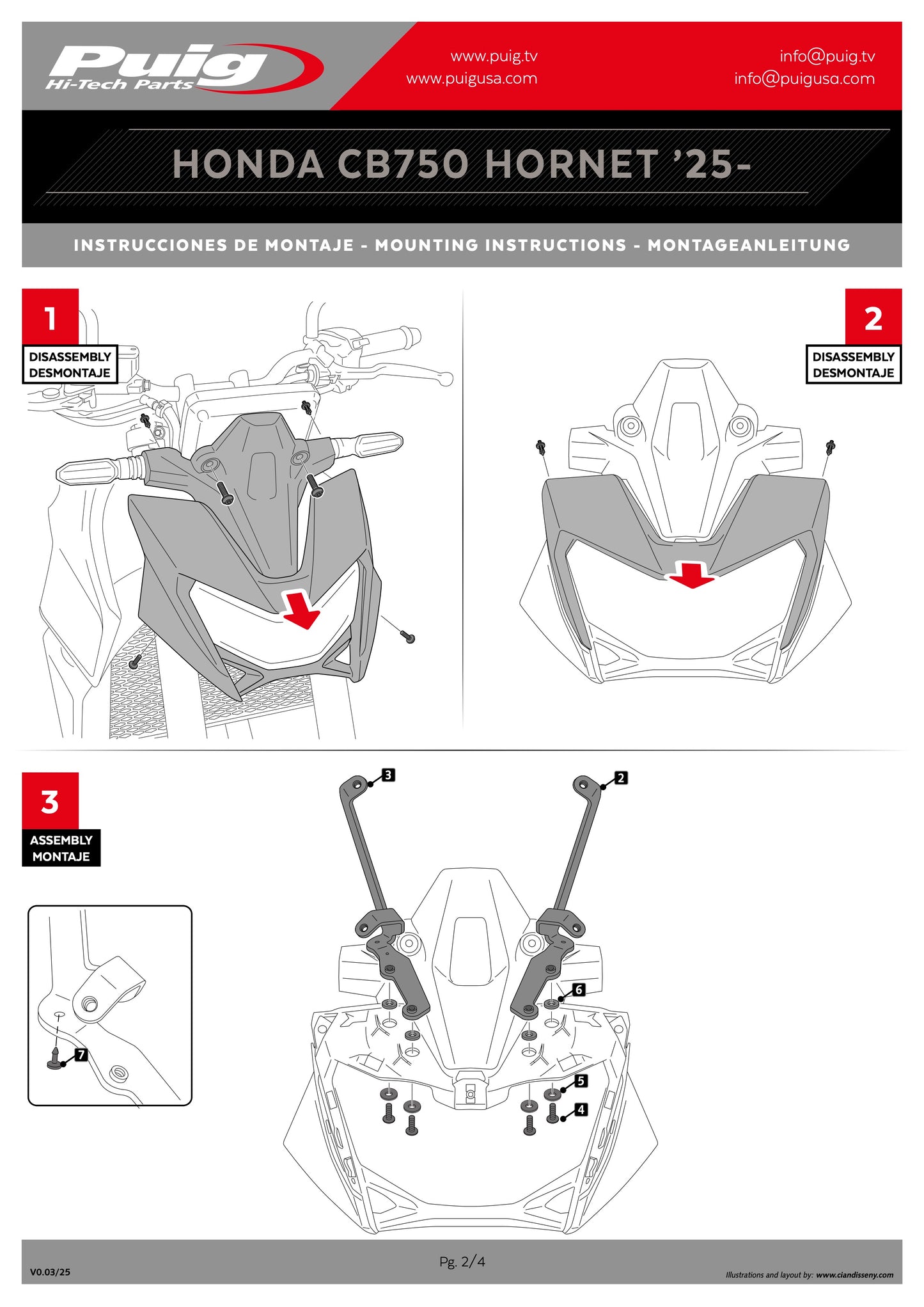 Puig
Hi-Tech Parts

www.puig.tv
www.puigusa.com

info@puig.tv
info@puigusa.com

HONDA CB750 HORNET '25-

INSTRUCCIONES DE MONTAJE - MOUNTING INSTRUCTIONS - MONTAGEANLEITUNG

1
DISASSEMBLY
DESMONTAJE

2
DISASSEMBLY
DESMONTAJE

3
ASSEMBLY
MONTAJE

7

3

2

6

5

4

V0.03/25

Pg. 2/4

Illustrations and layout by: www.ciandisseny.com