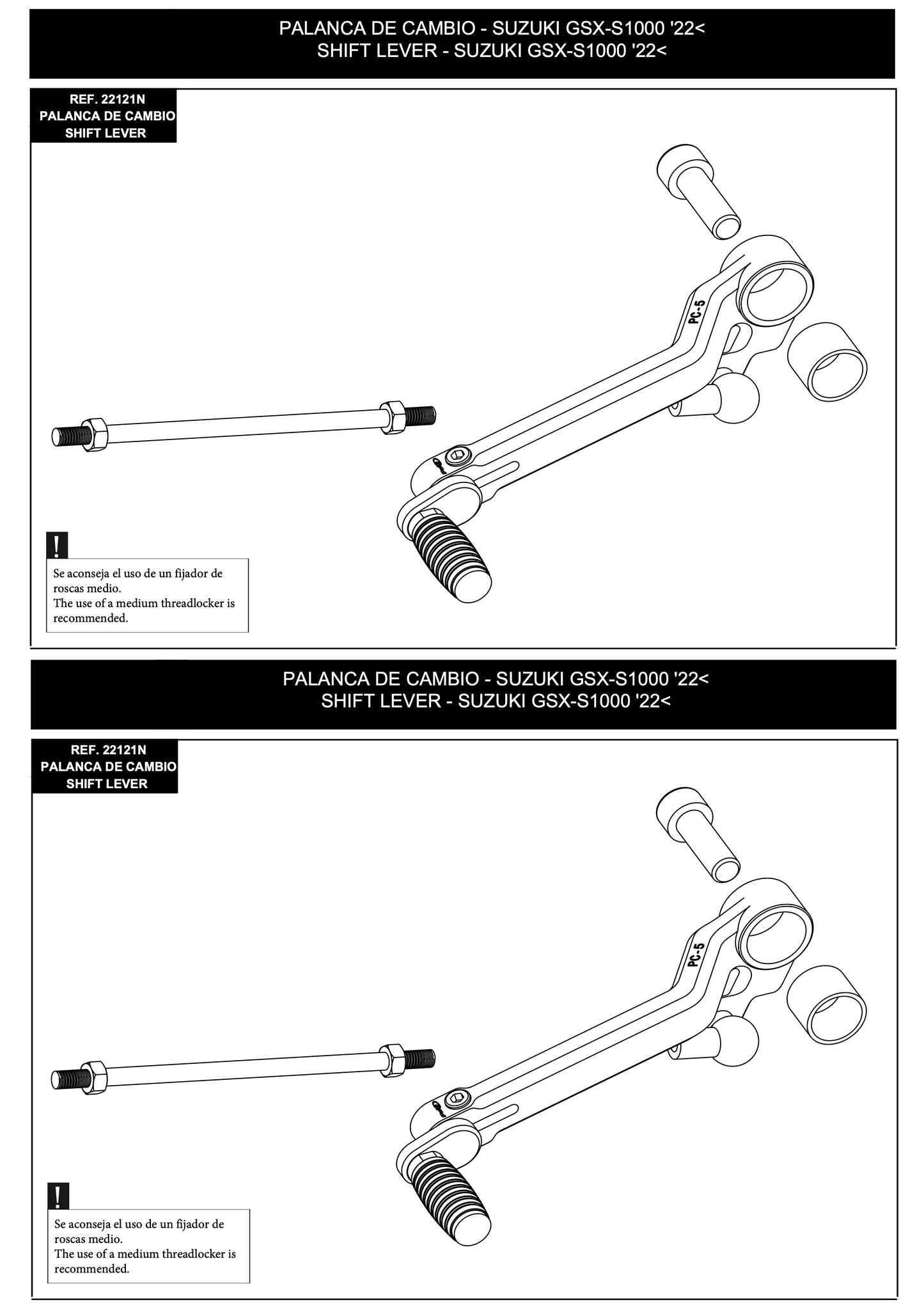 PALANCA DE CAMBIO - SUZUKI GSX-S1000 '22<
SHIFT LEVER - SUZUKI GSX-S1000 '22<

REF. 22121N
PALANCA DE CAMBIO
SHIFT LEVER

PC-5

!

Se aconseja el uso de un fijador de roscas medio.
The use of a medium threadlocker is recommended.

PALANCA DE CAMBIO - SUZUKI GSX-S1000 '22<
SHIFT LEVER - SUZUKI GSX-S1000 '22<

REF. 22121N
PALANCA DE CAMBIO
SHIFT LEVER

PC-5

!

Se aconseja el uso de un fijador de roscas medio.
The use of a medium threadlocker is recommended.