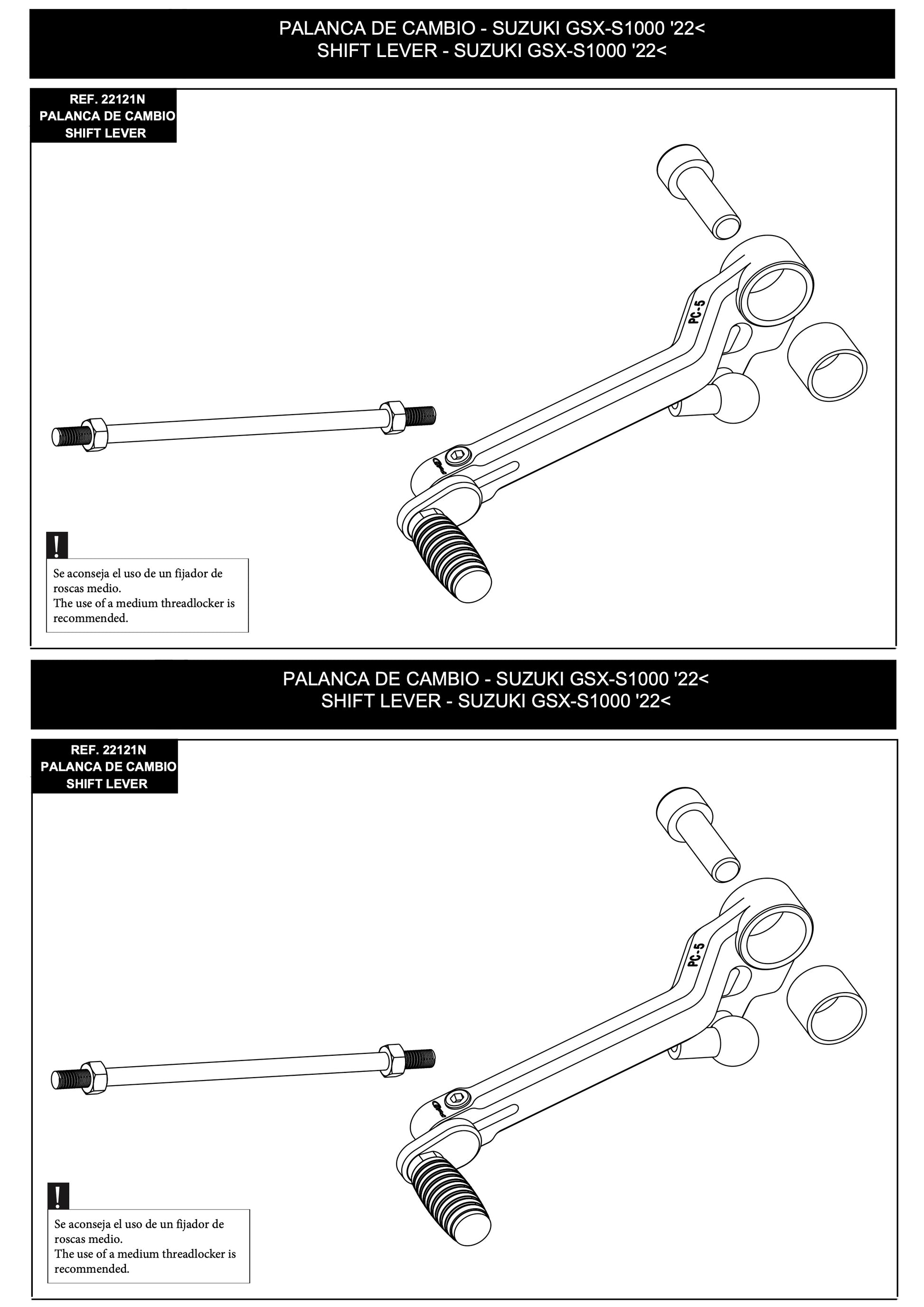 PALANCA DE CAMBIO - SUZUKI GSX-S1000 '22<
SHIFT LEVER - SUZUKI GSX-S1000 '22<

REF. 22121N
PALANCA DE CAMBIO
SHIFT LEVER

PC-5

!

Se aconseja el uso de un fijador de roscas medio.
The use of a medium threadlocker is recommended.

PALANCA DE CAMBIO - SUZUKI GSX-S1000 '22<
SHIFT LEVER - SUZUKI GSX-S1000 '22<

REF. 22121N
PALANCA DE CAMBIO
SHIFT LEVER

PC-5

!

Se aconseja el uso de un fijador de roscas medio.
The use of a medium threadlocker is recommended.