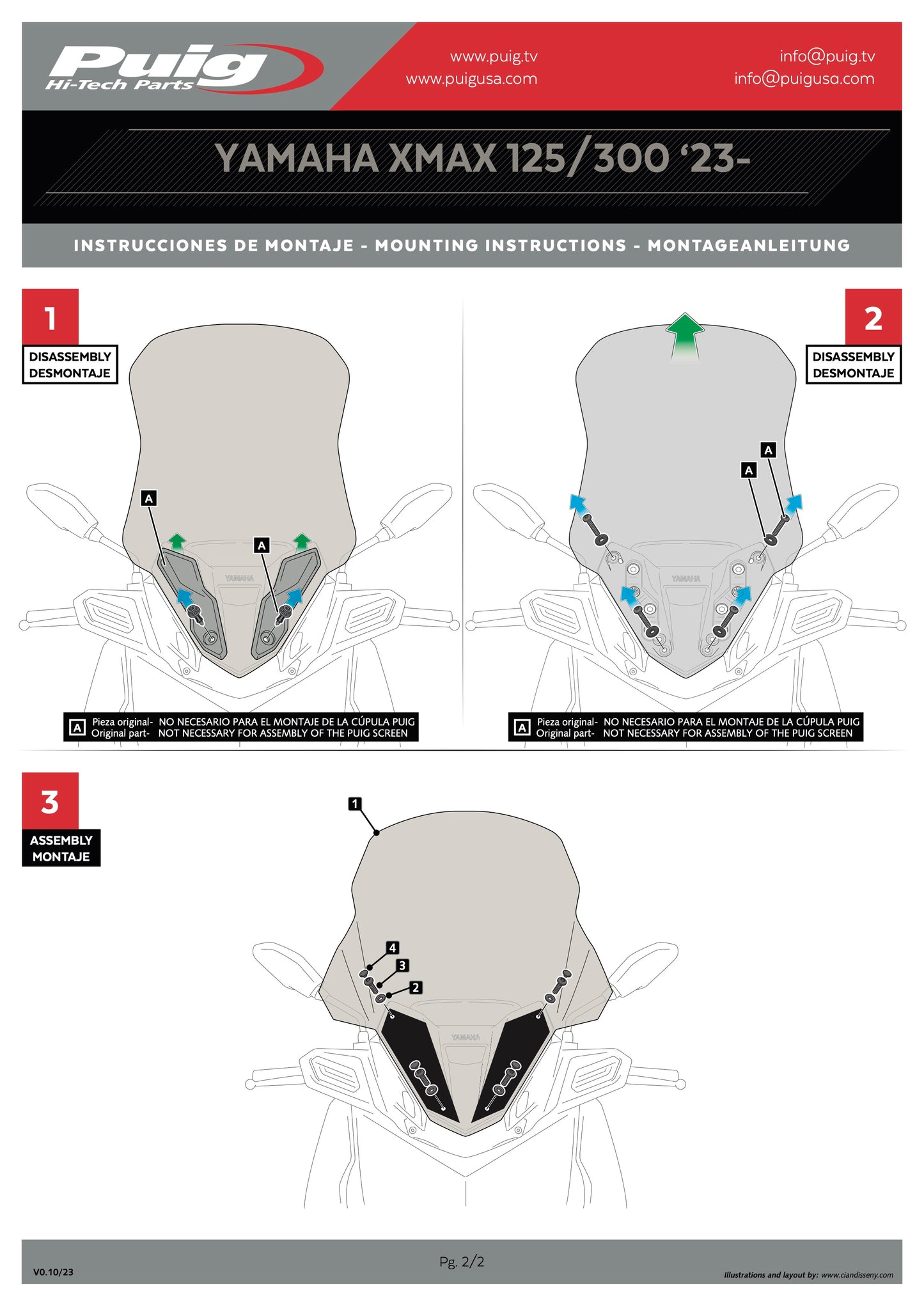 Puig
Hi-Tech Parts

www.puig.tv
www.puigusa.com

info@puig.tv
info@puigusa.com

YAMAHA XMAX 125/300 '23-

INSTRUCCIONES DE MONTAJE - MOUNTING INSTRUCTIONS - MONTAGEANLEITUNG

1
DISASSEMBLY
DESMONTAJE

A
A
YAMAHA

A Pieza original- NO NECESARIO PARA EL MONTAJE DE LA CÚPULA PUIG
Original part- NOT NECESSARY FOR ASSEMBLY OF THE PUIG SCREEN

2
DISASSEMBLY
DESMONTAJE

A
A
YAMAHA

A Pieza original- NO NECESARIO PARA EL MONTAJE DE LA CÚPULA PUIG
Original part- NOT NECESSARY FOR ASSEMBLY OF THE PUIG SCREEN

3
ASSEMBLY
MONTAJE

1
4
3
2
YAMAHA

V0.10/23
Pg. 2/2
Illustrations and layout by: www.ciandisseny.com