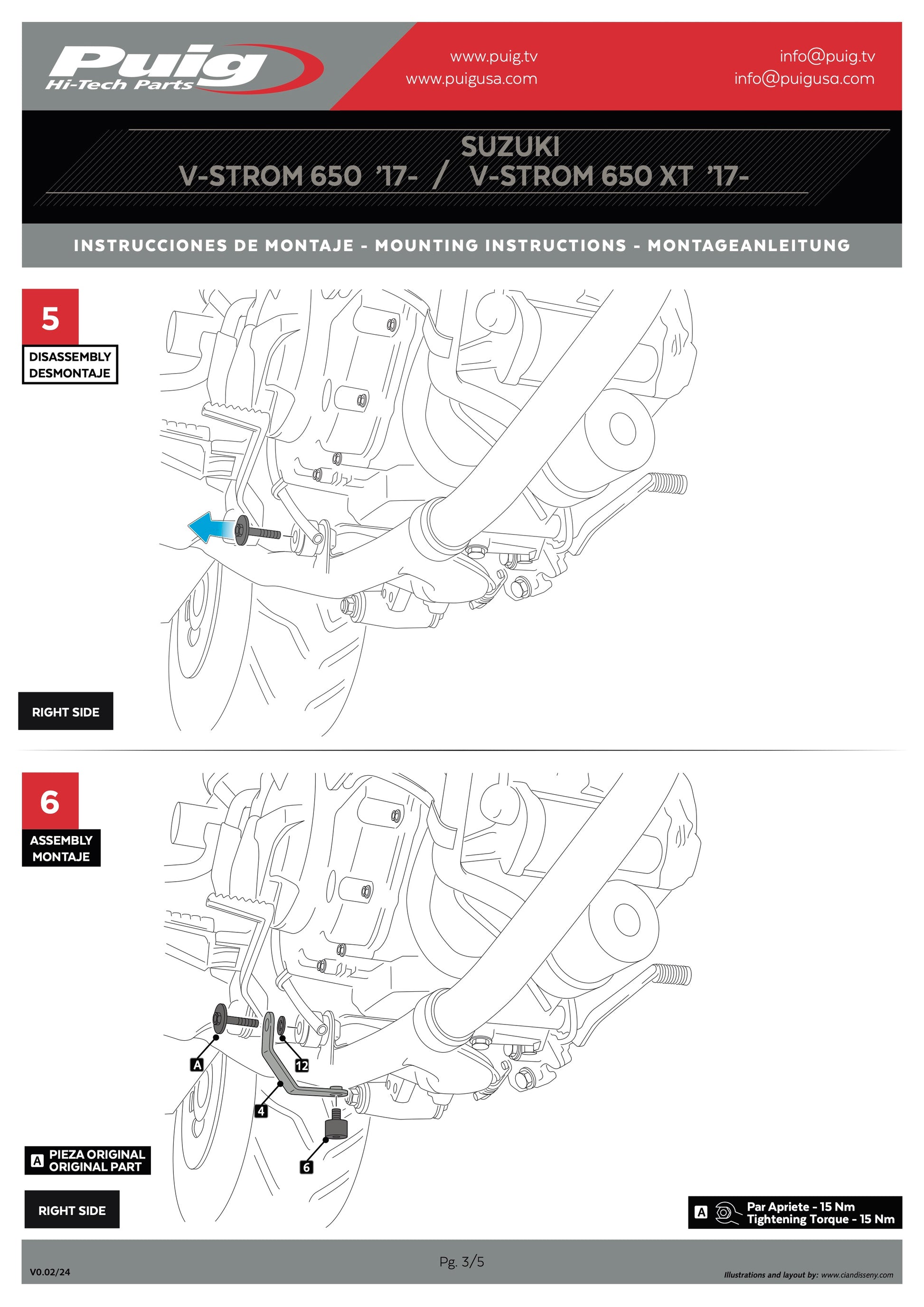 Puig
Hi-Tech Parts

www.puig.tv
www.puigusa.com

info@puig.tv
info@puigusa.com

SUZUKI
V-STROM 650 '17- / V-STROM 650 XT '17-

INSTRUCCIONES DE MONTAJE - MOUNTING INSTRUCTIONS - MONTAGEANLEITUNG

5
DISASSEMBLY
DESMONTAJE

RIGHT SIDE

6
ASSEMBLY
MONTAJE

A
12
4
6

A PIEZA ORIGINAL
ORIGINAL PART

RIGHT SIDE

A Par Apriete - 15 Nm
Tightening Torque - 15 Nm

V0.02/24

Pg. 3/5

Illustrations and layout by: www.ciandisseny.com