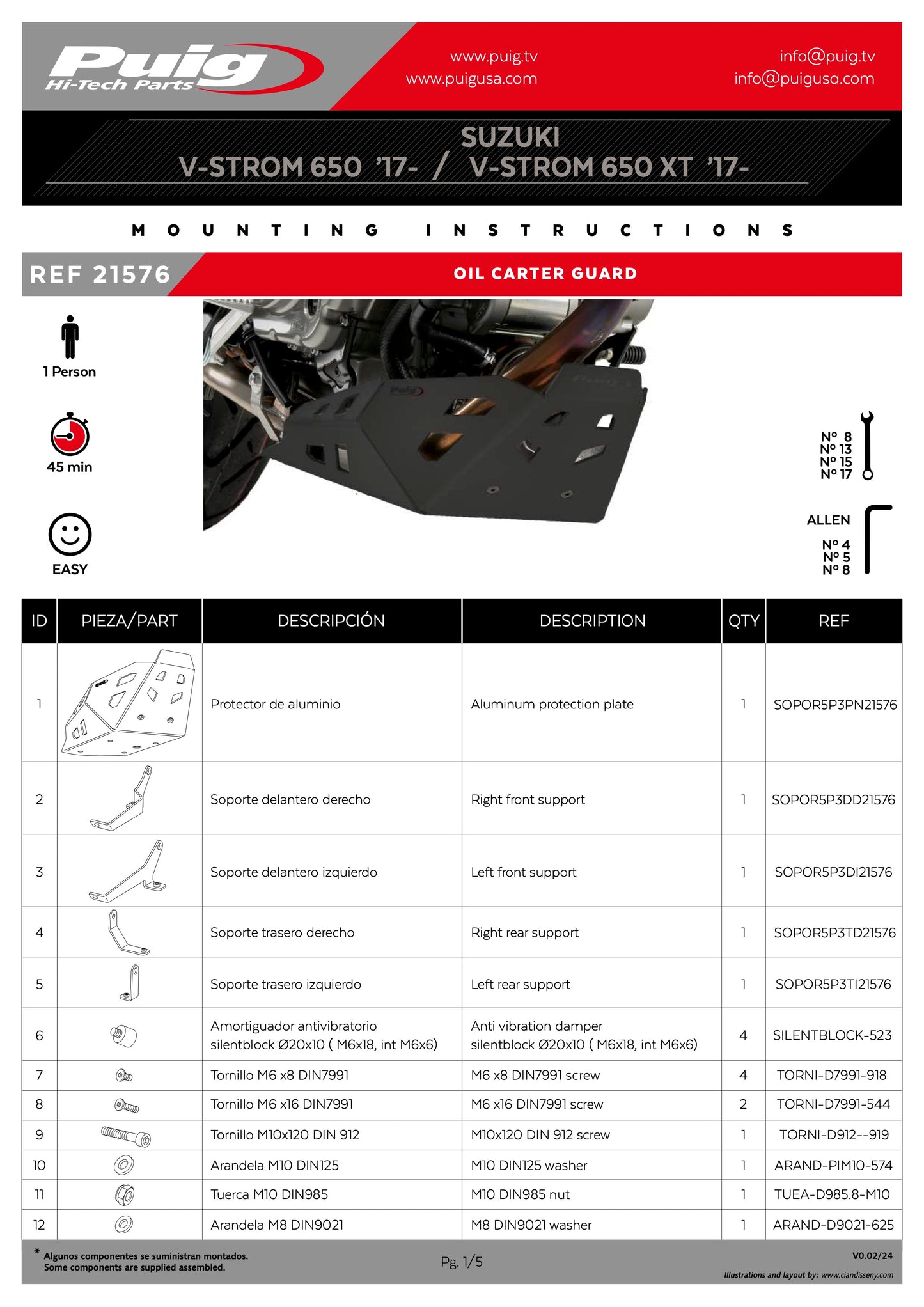 Puig Hi-Tech Parts

www.puig.tv
www.puigusa.com

info@puig.tv
info@puigusa.com

SUZUKI
V-STROM 650 '17- / V-STROM 650 XT '17-

MOUNTING INSTRUCTIONS

REF 21576

OIL CARTER GUARD

1 Person

45 min

EASY

Puig

Nº 8
Nº 13
Nº 15
Nº 17

ALLEN
Nº 4
Nº 5
Nº 8

| ID | PIEZA/PART | DESCRIPCIÓN | DESCRIPTION | QTY | REF |
|---|---|---|---|---|---|
| 1 | | Protector de aluminio | Aluminum protection plate | 1 | SOPOR5P3PN21576 |
| 2 | | Soporte delantero derecho | Right front support | 1 | SOPOR5P3DD21576 |
| 3 | | Soporte delantero izquierdo | Left front support | 1 | SOPOR5P3DI21576 |
| 4 | | Soporte trasero derecho | Right rear support | 1 | SOPOR5P3TD21576 |
| 5 | | Soporte trasero izquierdo | Left rear support | 1 | SOPOR5P3TI21576 |
| 6 | | Amortiguador antivibratorio silentblock Ø20x10 ( M6x18, int M6x6) | Anti vibration damper silentblock Ø20x10 ( M6x18, int M6x6) | 4 | SILENTBLOCK-523 |
| 7 | | Tornillo M6 x8 DIN7991 | M6 x8 DIN7991 screw | 4 | TORNI-D7991-918 |
| 8 | | Tornillo M6 x16 DIN7991 | M6 x16 DIN7991 screw | 2 | TORNI-D7991-544 |
| 9 | | Tornillo M10x120 DIN 912 | M10x120 DIN 912 screw | 1 | TORNI-D912--919 |
| 10 | | Arandela M10 DIN125 | M10 DIN125 washer | 1 | ARAND-PIM10-574 |
| 11 | | Tuerca M10 DIN985 | M10 DIN985 nut | 1 | TUEA-D985.8-M10 |
| 12 | | Arandela M8 DIN9021 | M8 DIN9021 washer | 1 | ARAND-D9021-625 |

* Algunos componentes se suministran montados.
Some components are supplied assembled.

Pg. 1/5

V0.02/24
Illustrations and layout by: www.ciandisseny.com