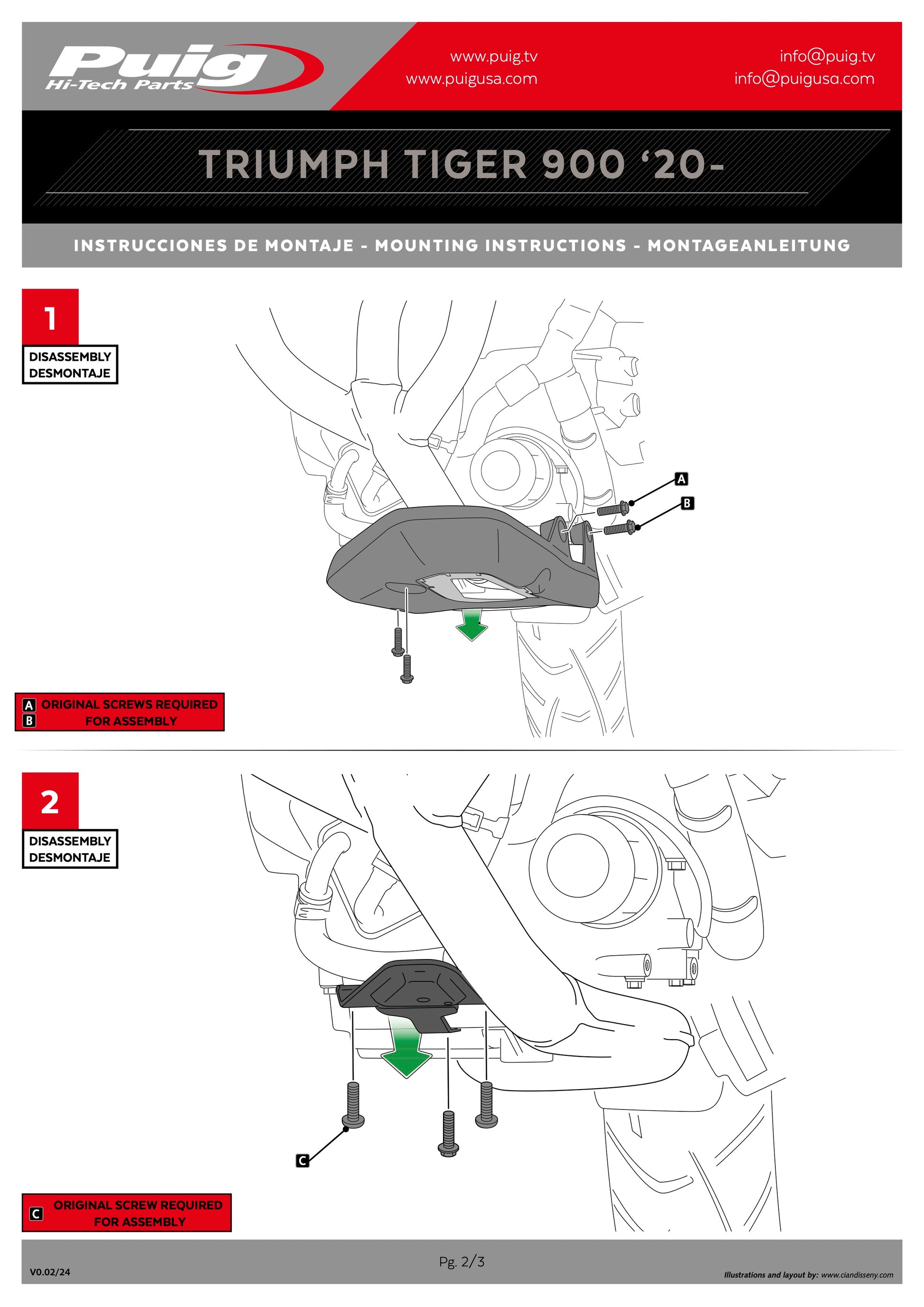 Puig
Hi-Tech Parts

www.puig.tv
www.puigusa.com

info@puig.tv
info@puigusa.com

TRIUMPH TIGER 900 ‘20-

INSTRUCCIONES DE MONTAJE - MOUNTING INSTRUCTIONS - MONTAGEANLEITUNG

1

DISASSEMBLY
DESMONTAJE

A
B

A B ORIGINAL SCREWS REQUIRED FOR ASSEMBLY

2

DISASSEMBLY
DESMONTAJE

C

C ORIGINAL SCREW REQUIRED FOR ASSEMBLY

V0.02/24

Pg. 2/3

Illustrations and layout by: www.ciandisseny.com