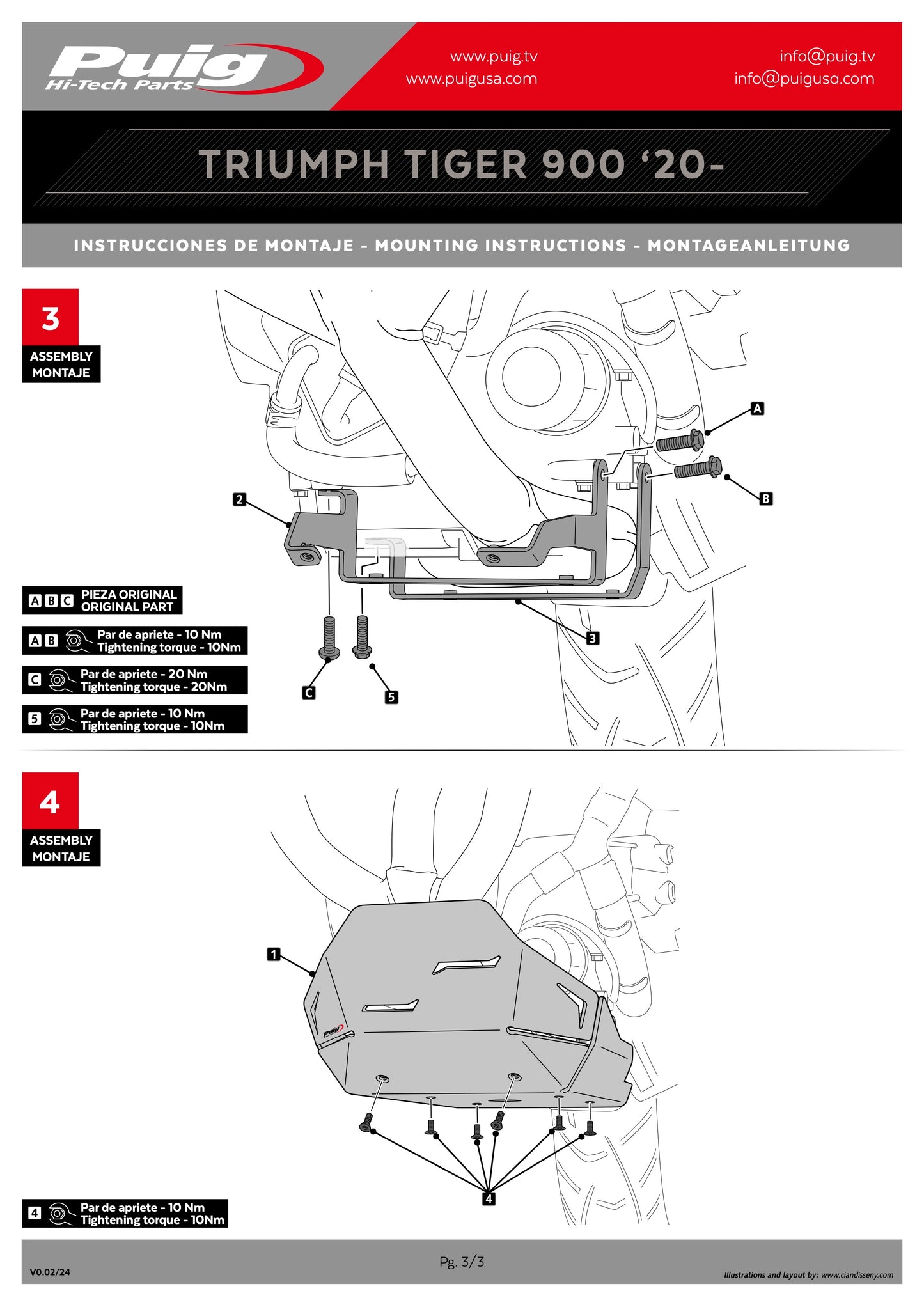 Puig
Hi-Tech Parts

www.puig.tv
www.puigusa.com

info@puig.tv
info@puigusa.com

TRIUMPH TIGER 900 '20-

INSTRUCCIONES DE MONTAJE - MOUNTING INSTRUCTIONS - MONTAGEANLEITUNG

3
ASSEMBLY
MONTAJE

A
B
2
3
C
5

A B C PIEZA ORIGINAL
ORIGINAL PART

A B Par de apriete - 10 Nm
Tightening torque - 10Nm

C Par de apriete - 20 Nm
Tightening torque - 20Nm

5 Par de apriete - 10 Nm
Tightening torque - 10Nm

4
ASSEMBLY
MONTAJE

1
Puig
4

4 Par de apriete - 10 Nm
Tightening torque - 10Nm

V0.02/24

Pg. 3/3

Illustrations and layout by: www.ciandisseny.com