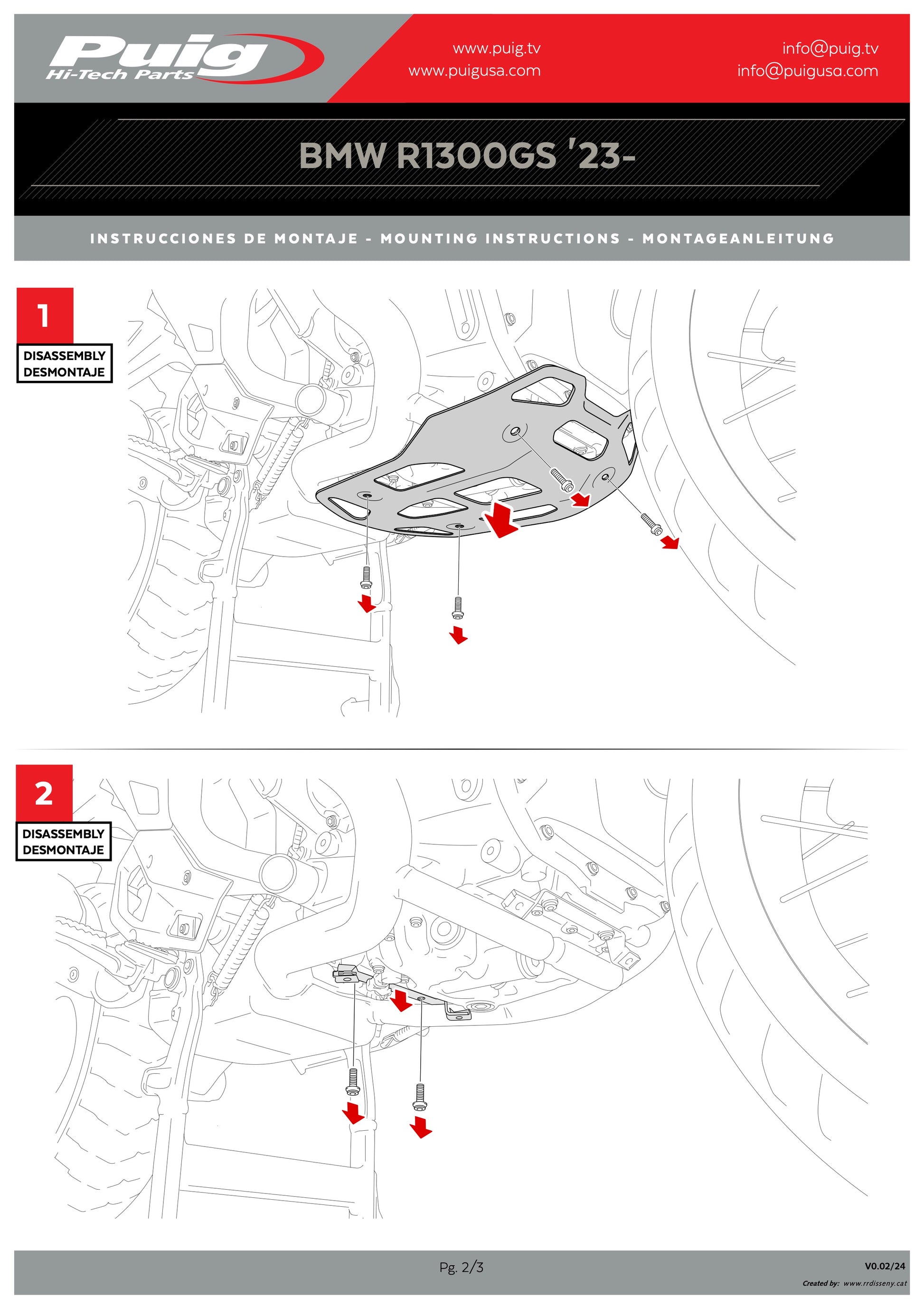 Puig
Hi-Tech Parts

www.puig.tv
www.puigusa.com

info@puig.tv
info@puigusa.com

BMW R1300GS '23-

INSTRUCCIONES DE MONTAJE - MOUNTING INSTRUCTIONS - MONTAGEANLEITUNG

1
DISASSEMBLY
DESMONTAJE

2
DISASSEMBLY
DESMONTAJE

Pg. 2/3

V0.02/24
Created by: www.rrdisseny.cat