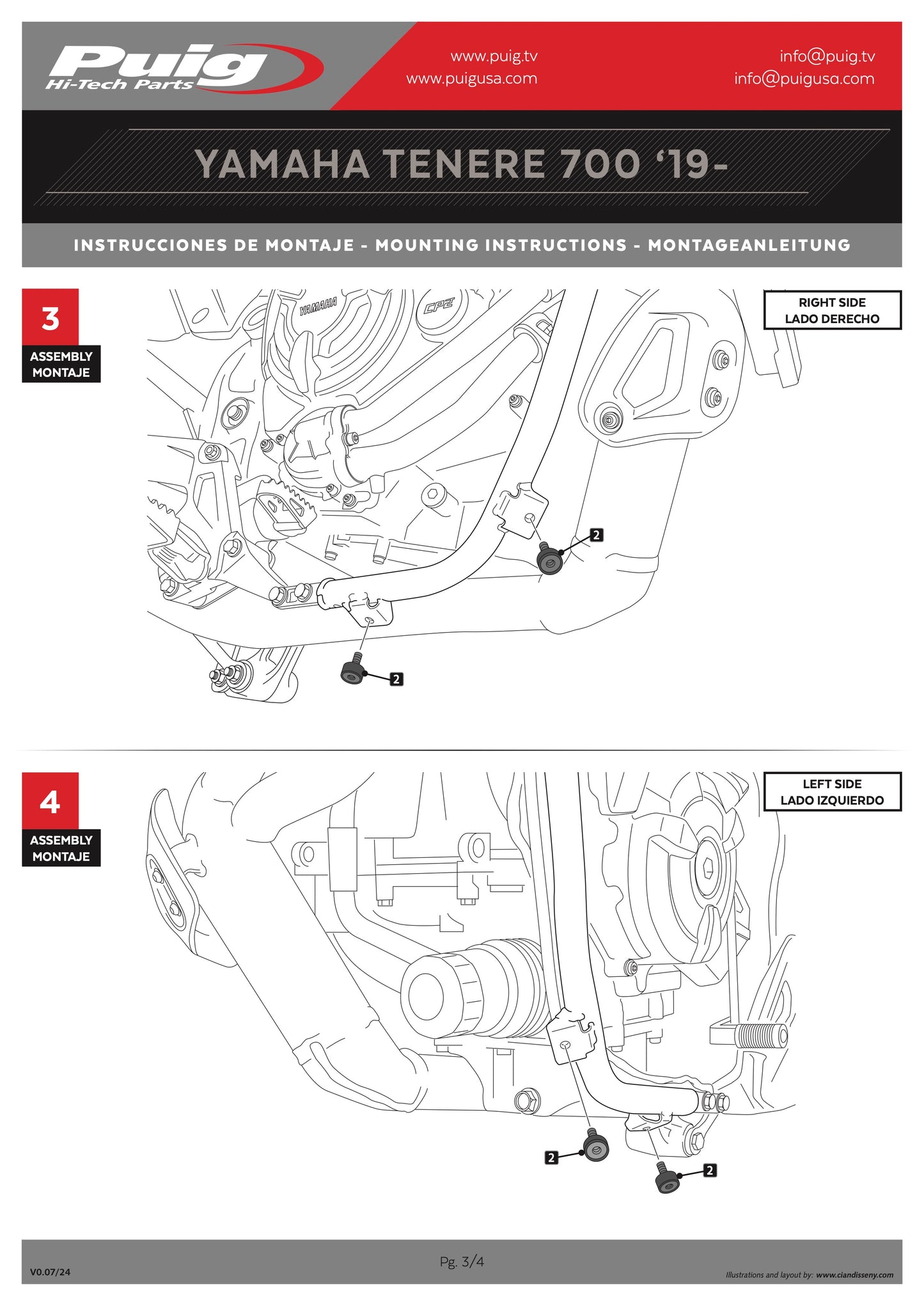 Puig
Hi-Tech Parts

www.puig.tv
www.puigusa.com

info@puig.tv
info@puigusa.com

YAMAHA TENERE 700 '19-

INSTRUCCIONES DE MONTAJE - MOUNTING INSTRUCTIONS - MONTAGEANLEITUNG

3
ASSEMBLY
MONTAJE

RIGHT SIDE
LADO DERECHO

YAMAHA
CP2

2
2

4
ASSEMBLY
MONTAJE

LEFT SIDE
LADO IZQUIERDO

2
2

V0.07/24

Pg. 3/4

Illustrations and layout by: www.ciandisseny.com