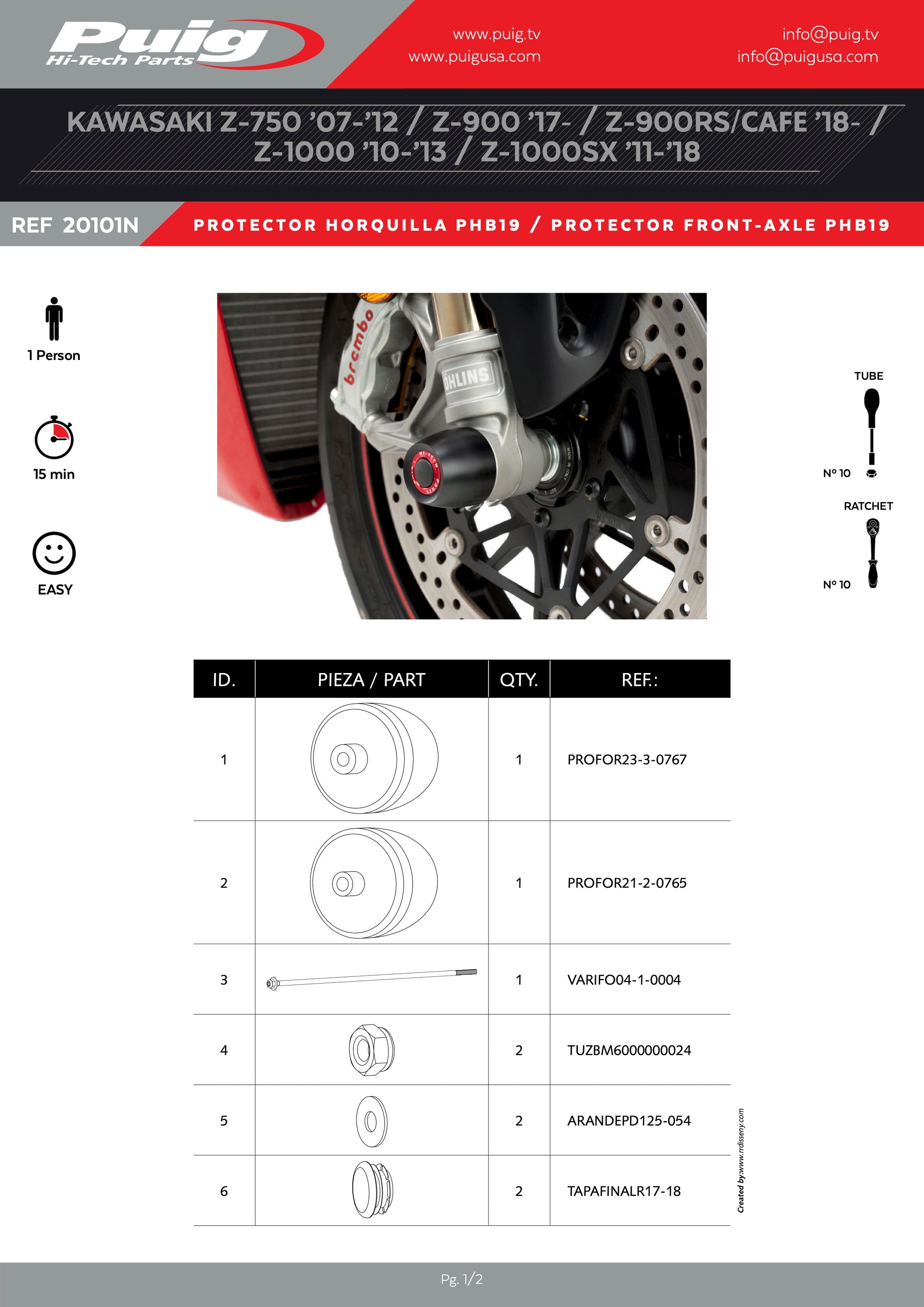 Puig
Hi-Tech Parts

www.puig.tv
www.puigusa.com

info@puig.tv
info@puigusa.com

KAWASAKI Z-750 '07-'12 / Z-900 '17- / Z-900RS/CAFE '18- / Z-1000 '10-'13 / Z-1000SX '11-'18

REF 20101N

PROTECTOR HORQUILLA PHB19 / PROTECTOR FRONT-AXLE PHB19

1 Person

15 min

EASY

brembo
ÖHLINS

TUBE
Nº 10

RATCHET
Nº 10

| ID. | PIEZA / PART | QTY. | REF.: |
|---|---|---|---|
| 1 | | 1 | PROFOR23-3-0767 |
| 2 | | 1 | PROFOR21-2-0765 |
| 3 | | 1 | VARIFO04-1-0004 |
| 4 | | 2 | TUZBM6000000024 |
| 5 | | 2 | ARANDEPD125-054 |
| 6 | | 2 | TAPAFINALR17-18 |

Created by:www.rdisseny.com

Pg. 1/2