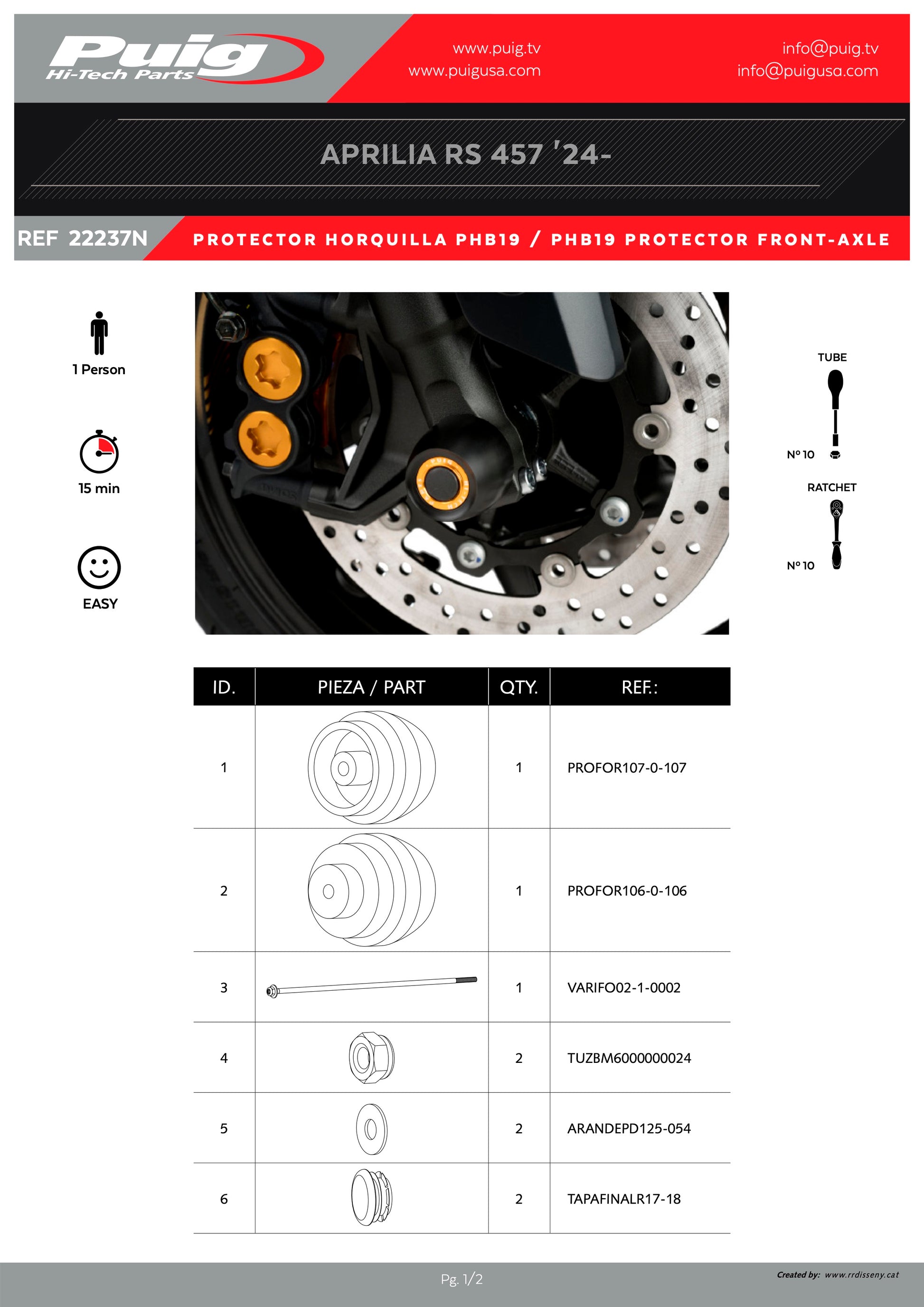 Puig
Hi-Tech Parts

www.puig.tv
www.puigusa.com

info@puig.tv
info@puigusa.com

APRILIA RS 457 '24-

REF 22237N

PROTECTOR HORQUILLA PHB19 / PHB19 PROTECTOR FRONT-AXLE

1 Person

15 min

EASY

TUBE

Nº 10

RATCHET

Nº 10

| ID. | PIEZA / PART | QTY. | REF.: |
|---|---|---|---|
| 1 | | 1 | PROFOR107-0-107 |
| 2 | | 1 | PROFOR106-0-106 |
| 3 | | 1 | VARIFO02-1-0002 |
| 4 | | 2 | TUZBM6000000024 |
| 5 | | 2 | ARANDEPD125-054 |
| 6 | | 2 | TAPAFINALR17-18 |

Pg. 1/2

Created by: www.rrdisseny.cat