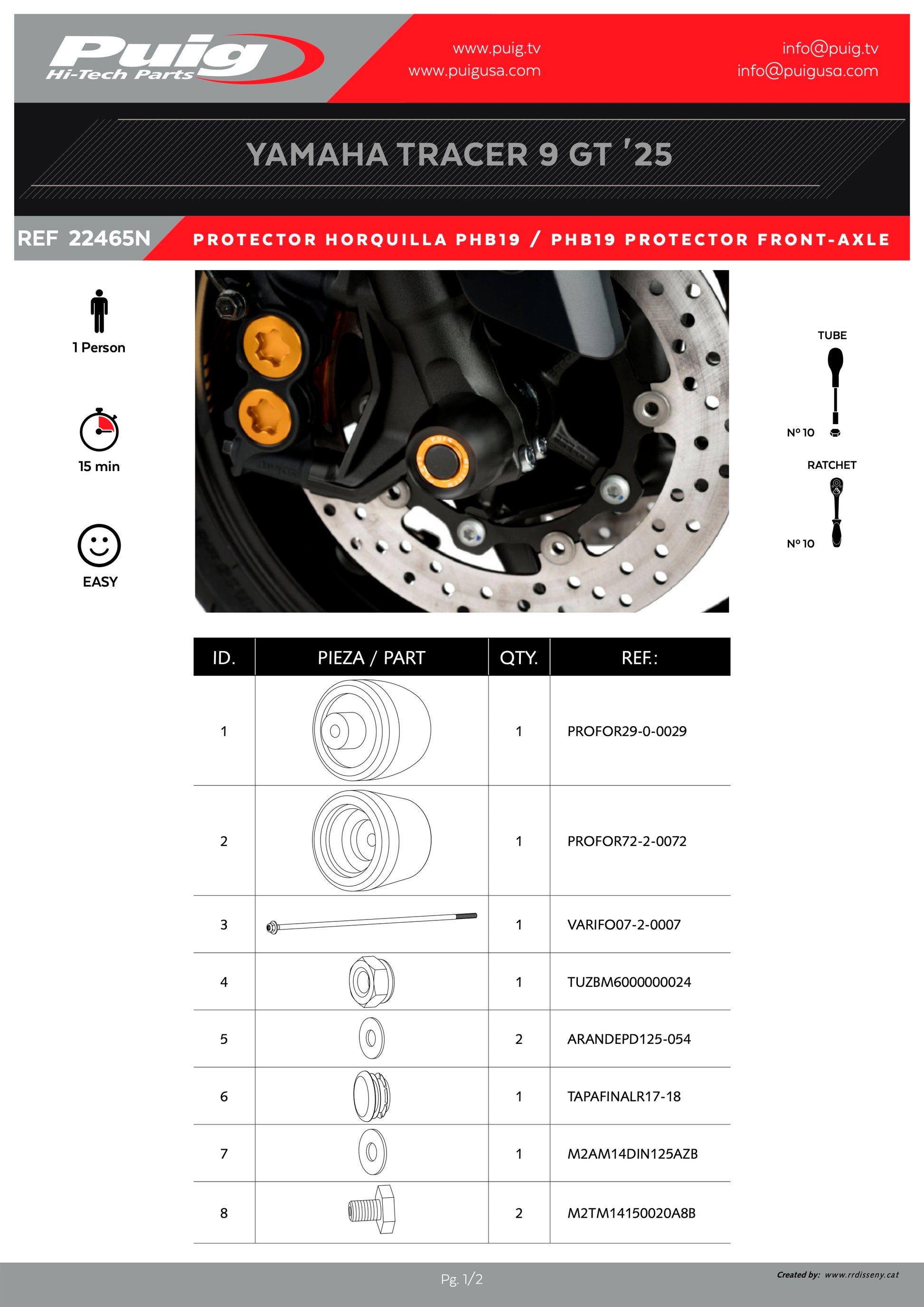 Puig
Hi-Tech Parts

www.puig.tv
www.puigusa.com

info@puig.tv
info@puigusa.com

YAMAHA TRACER 9 GT '25

REF 22465N

PROTECTOR HORQUILLA PHB19 / PHB19 PROTECTOR FRONT-AXLE

1 Person

15 min

EASY

TUBE

Nº 10

RATCHET

Nº 10

| ID. | PIEZA / PART | QTY. | REF.: |
|---|---|---|---|
| 1 | | 1 | PROFOR29-0-0029 |
| 2 | | 1 | PROFOR72-2-0072 |
| 3 | | 1 | VARIFO07-2-0007 |
| 4 | | 1 | TUZBM6000000024 |
| 5 | | 2 | ARANDEPD125-054 |
| 6 | | 1 | TAPAFINALR17-18 |
| 7 | | 1 | M2AM14DIN125AZB |
| 8 | | 2 | M2TM14150020A8B |

Pg. 1/2

Created by: www.rrdisseny.cat