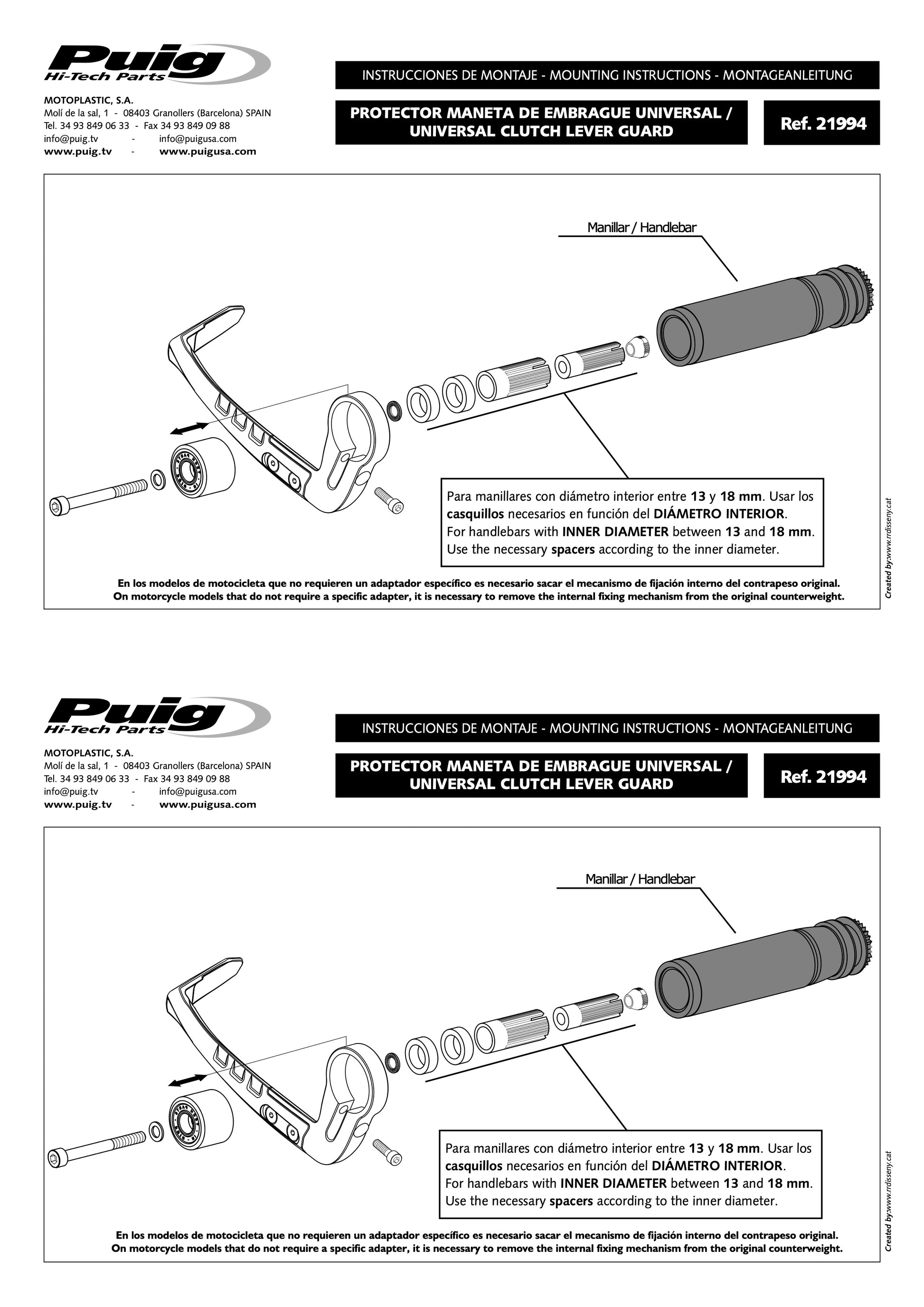 Puig
Hi-Tech Parts

MOTOPLASTIC, S.A.
Molí de la sal, 1 - 08403 Granollers (Barcelona) SPAIN
Tel. 34 93 849 06 33 - Fax 34 93 849 09 88
info@puig.tv - info@puigusa.com
www.puig.tv - www.puigusa.com

INSTRUCCIONES DE MONTAJE - MOUNTING INSTRUCTIONS - MONTAGEANLEITUNG

PROTECTOR MANETA DE EMBRAGUE UNIVERSAL / UNIVERSAL CLUTCH LEVER GUARD

Ref. 21994

Manillar / Handlebar

Para manillares con diámetro interior entre 13 y 18 mm. Usar los casquillos necesarios en función del DIÁMETRO INTERIOR.
For handlebars with INNER DIAMETER between 13 and 18 mm. Use the necessary spacers according to the inner diameter.

En los modelos de motocicleta que no requieren un adaptador específico es necesario sacar el mecanismo de fijación interno del contrapeso original.
On motorcycle models that do not require a specific adapter, it is necessary to remove the internal fixing mechanism from the original counterweight.

Created by:www.rrdisseny.cat

Puig
Hi-Tech Parts

MOTOPLASTIC, S.A.
Molí de la sal, 1 - 08403 Granollers (Barcelona) SPAIN
Tel. 34 93 849 06 33 - Fax 34 93 849 09 88
info@puig.tv - info@puigusa.com
www.puig.tv - www.puigusa.com

INSTRUCCIONES DE MONTAJE - MOUNTING INSTRUCTIONS - MONTAGEANLEITUNG

PROTECTOR MANETA DE EMBRAGUE UNIVERSAL / UNIVERSAL CLUTCH LEVER GUARD

Ref. 21994

Manillar / Handlebar

Para manillares con diámetro interior entre 13 y 18 mm. Usar los casquillos necesarios en función del DIÁMETRO INTERIOR.
For handlebars with INNER DIAMETER between 13 and 18 mm. Use the necessary spacers according to the inner diameter.

En los modelos de motocicleta que no requieren un adaptador específico es necesario sacar el mecanismo de fijación interno del contrapeso original.
On motorcycle models that do not require a specific adapter, it is necessary to remove the internal fixing mechanism from the original counterweight.

Created by:www.rrdisseny.cat