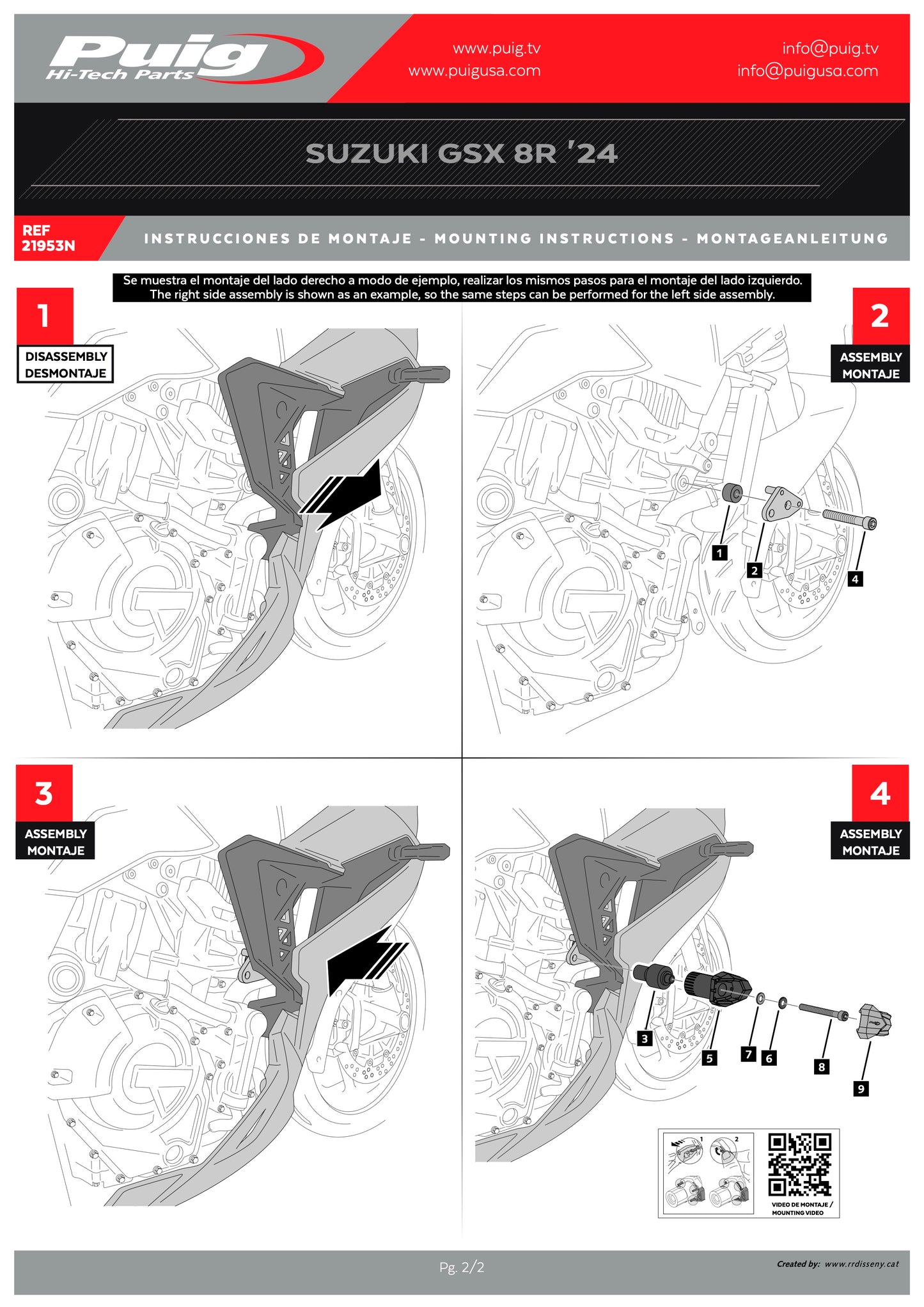 Puig
Hi-Tech Parts

www.puig.tv
www.puigusa.com

info@puig.tv
info@puigusa.com

SUZUKI GSX 8R '24

REF
21953N

INSTRUCCIONES DE MONTAJE - MOUNTING INSTRUCTIONS - MONTAGEANLEITUNG

Se muestra el montaje del lado derecho a modo de ejemplo, realizar los mismos pasos para el montaje del lado izquierdo.
The right side assembly is shown as an example, so the same steps can be performed for the left side assembly.

1

DISASSEMBLY
DESMONTAJE

2

ASSEMBLY
MONTAJE

1
2
4

3

ASSEMBLY
MONTAJE

4

ASSEMBLY
MONTAJE

3
5
7
6
8
9

1
2

VIDEO DE MONTAJE /
MOUNTING VIDEO

Pg. 2/2

Created by: www.rrdisseny.cat