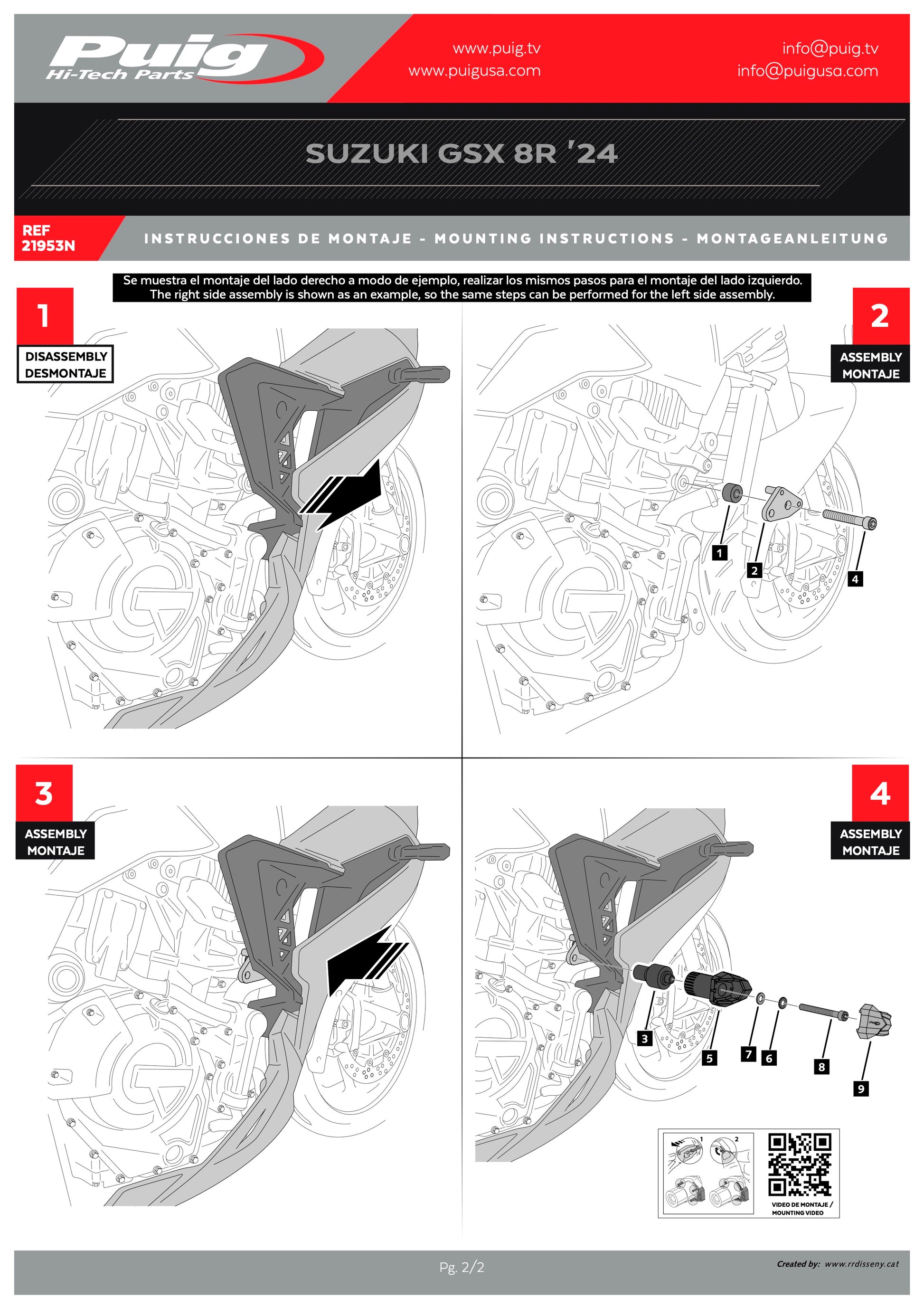 Puig Hi-Tech Parts

www.puig.tv
www.puigusa.com

info@puig.tv
info@puigusa.com

SUZUKI GSX 8R '24

REF 21953N

INSTRUCCIONES DE MONTAJE - MOUNTING INSTRUCTIONS - MONTAGEANLEITUNG

Se muestra el montaje del lado derecho a modo de ejemplo, realizar los mismos pasos para el montaje del lado izquierdo.
The right side assembly is shown as an example, so the same steps can be performed for the left side assembly.

1
DISASSEMBLY
DESMONTAJE

2
ASSEMBLY
MONTAJE

1
2
4

3
ASSEMBLY
MONTAJE

4
ASSEMBLY
MONTAJE

3
5
7
6
8
9

1
2

VIDEO DE MONTAJE / MOUNTING VIDEO

Pg. 2/2

Created by: www.rrdisseny.cat