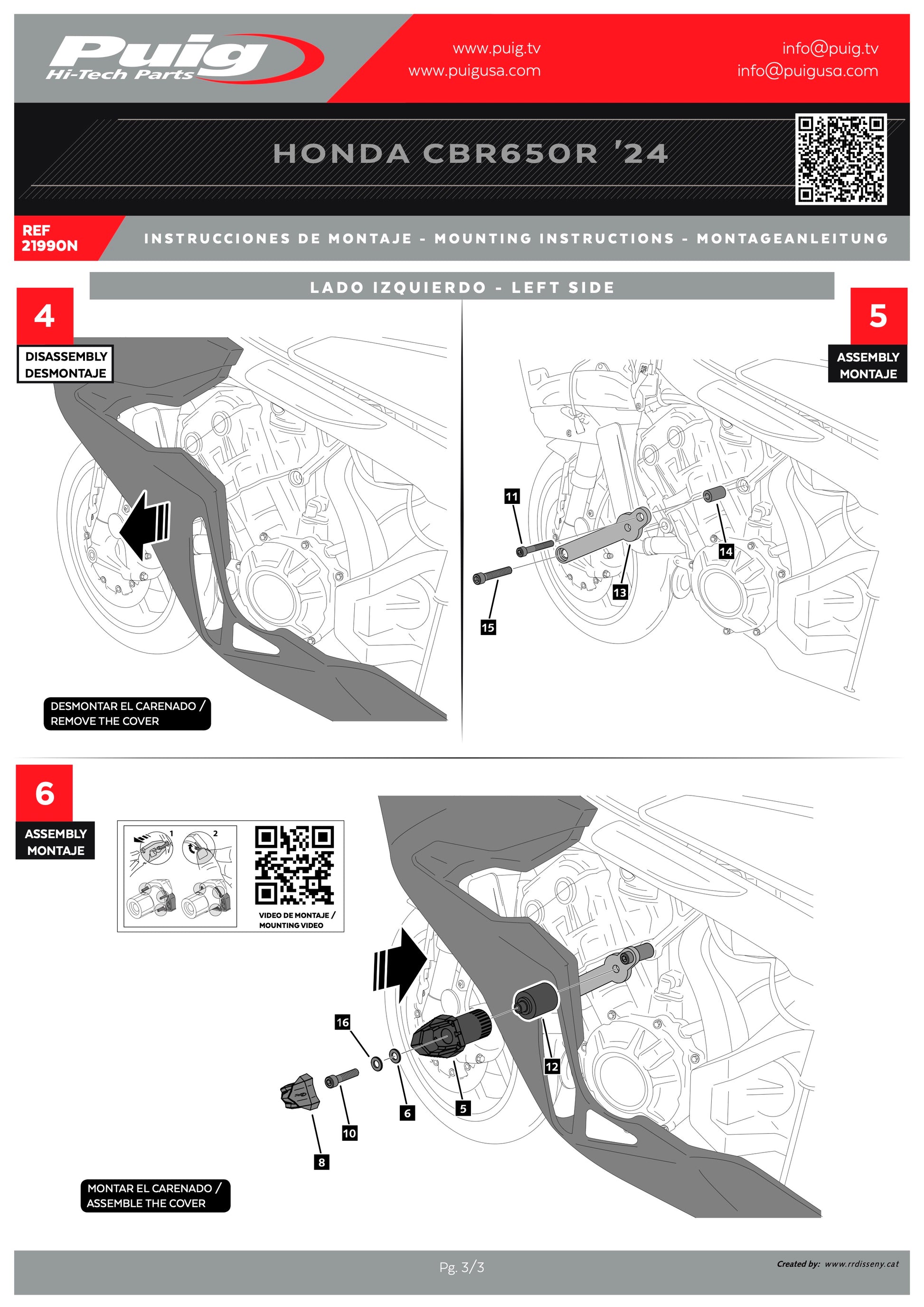 Puig
Hi-Tech Parts

www.puig.tv
www.puigusa.com

info@puig.tv
info@puigusa.com

HONDA CBR650R '24

REF
21990N

INSTRUCCIONES DE MONTAJE - MOUNTING INSTRUCTIONS - MONTAGEANLEITUNG

LADO IZQUIERDO - LEFT SIDE

4

DISASSEMBLY
DESMONTAJE

DESMONTAR EL CARENADO /
REMOVE THE COVER

5

ASSEMBLY
MONTAJE

11

14

13

15

6

ASSEMBLY
MONTAJE

1

2

VIDEO DE MONTAJE /
MOUNTING VIDEO

16

12

6

5

10

8

MONTAR EL CARENADO /
ASSEMBLE THE COVER

Pg. 3/3

Created by: www.rrdisseny.cat