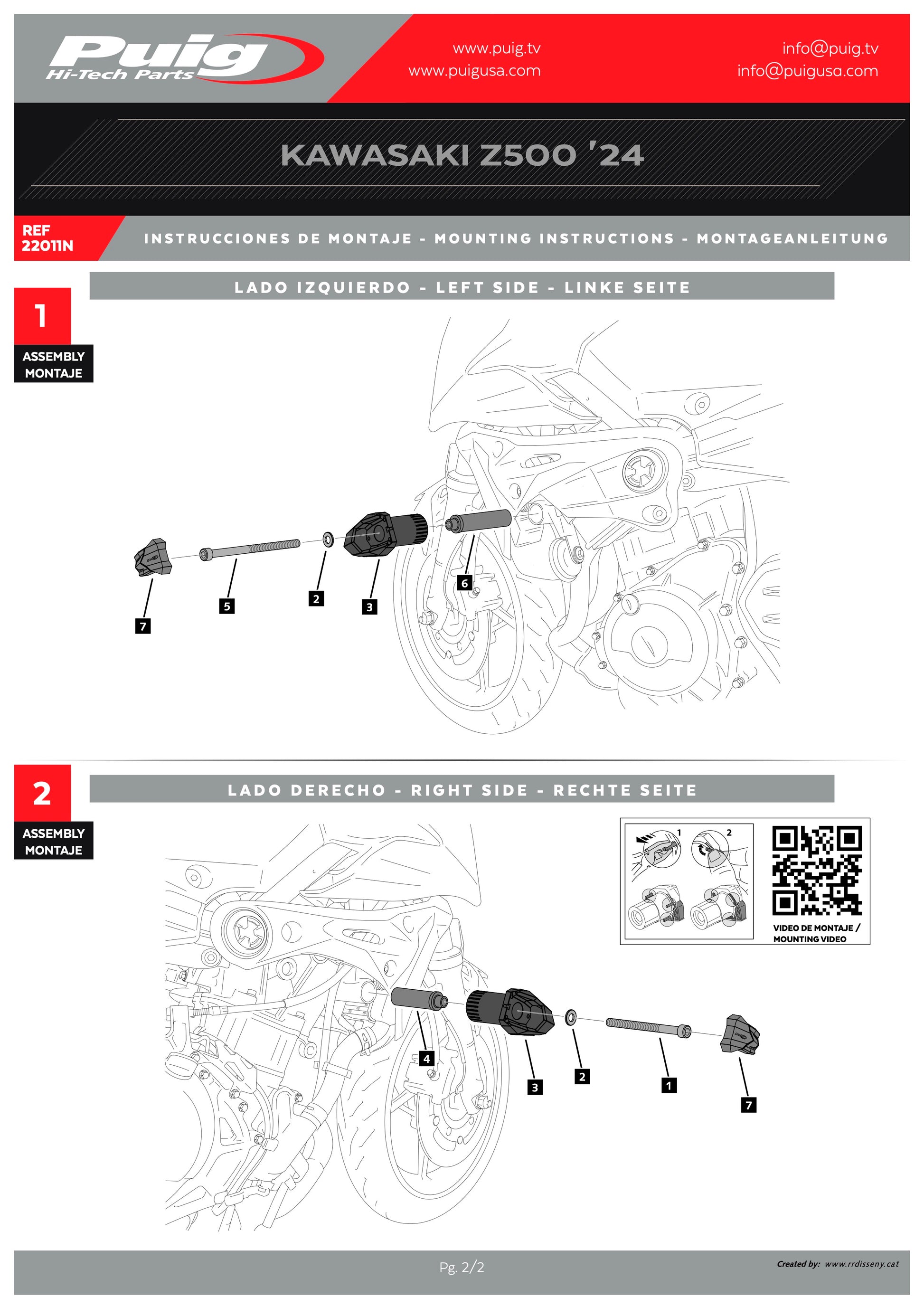 Puig
Hi-Tech Parts

www.puig.tv
www.puigusa.com

info@puig.tv
info@puigusa.com

KAWASAKI Z500 '24

REF
22011N

INSTRUCCIONES DE MONTAJE - MOUNTING INSTRUCTIONS - MONTAGEANLEITUNG

1
ASSEMBLY
MONTAJE

LADO IZQUIERDO - LEFT SIDE - LINKE SEITE

7
5
2
3
6

2
ASSEMBLY
MONTAJE

LADO DERECHO - RIGHT SIDE - RECHTE SEITE

1
2

VIDEO DE MONTAJE /
MOUNTING VIDEO

4
3
2
1
7

Pg. 2/2

Created by: www.rrdisseny.cat