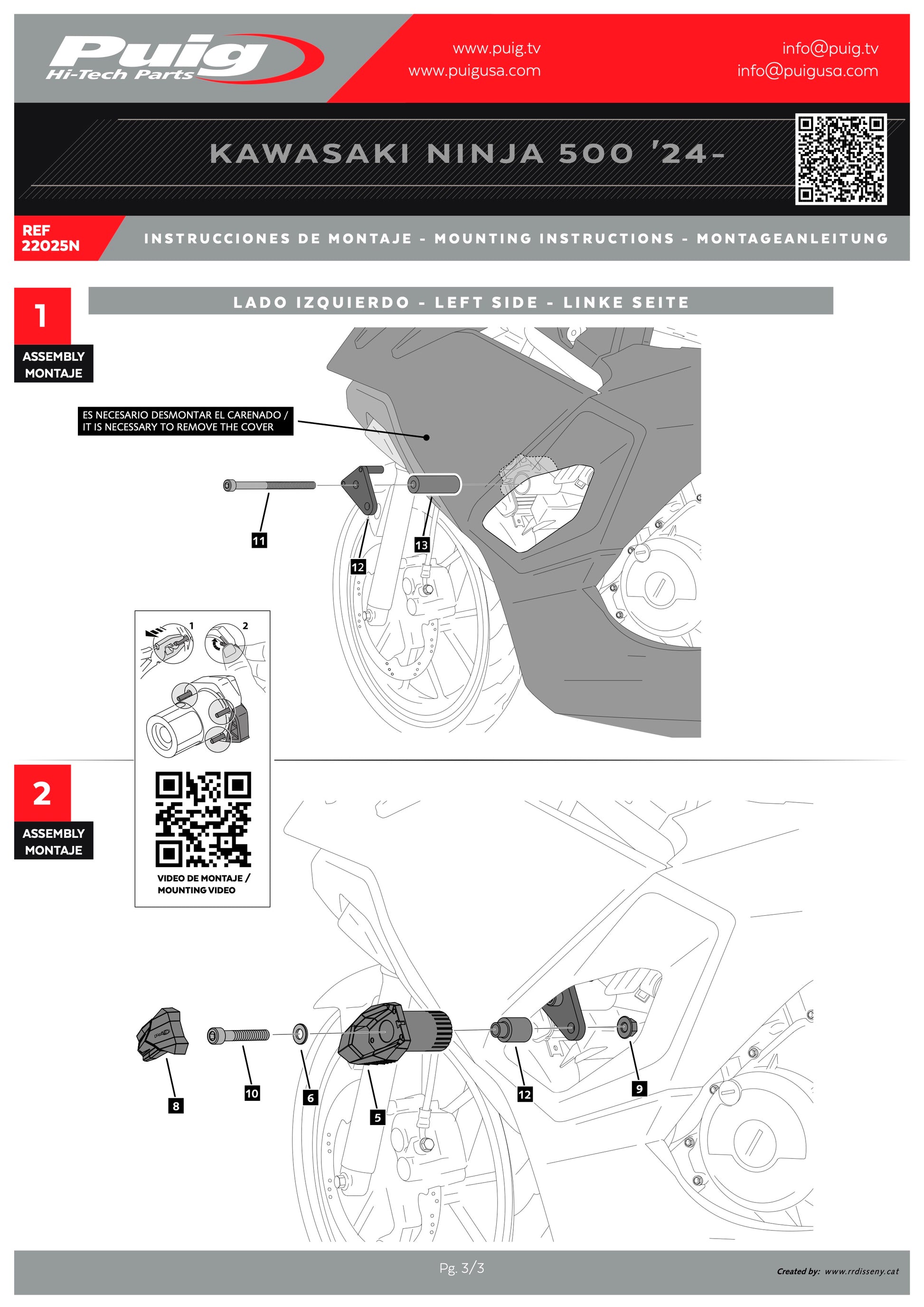 Puig
Hi-Tech Parts

www.puig.tv
www.puigusa.com

info@puig.tv
info@puigusa.com

KAWASAKI NINJA 500 '24-

REF
22025N

INSTRUCCIONES DE MONTAJE - MOUNTING INSTRUCTIONS - MONTAGEANLEITUNG

1
ASSEMBLY
MONTAJE

LADO IZQUIERDO - LEFT SIDE - LINKE SEITE

ES NECESARIO DESMONTAR EL CARENADO /
IT IS NECESSARY TO REMOVE THE COVER

11
12
13

1
2

VIDEO DE MONTAJE /
MOUNTING VIDEO

2
ASSEMBLY
MONTAJE

8
10
6
5
12
9

Pg. 3/3

Created by: www.rrdisseny.cat