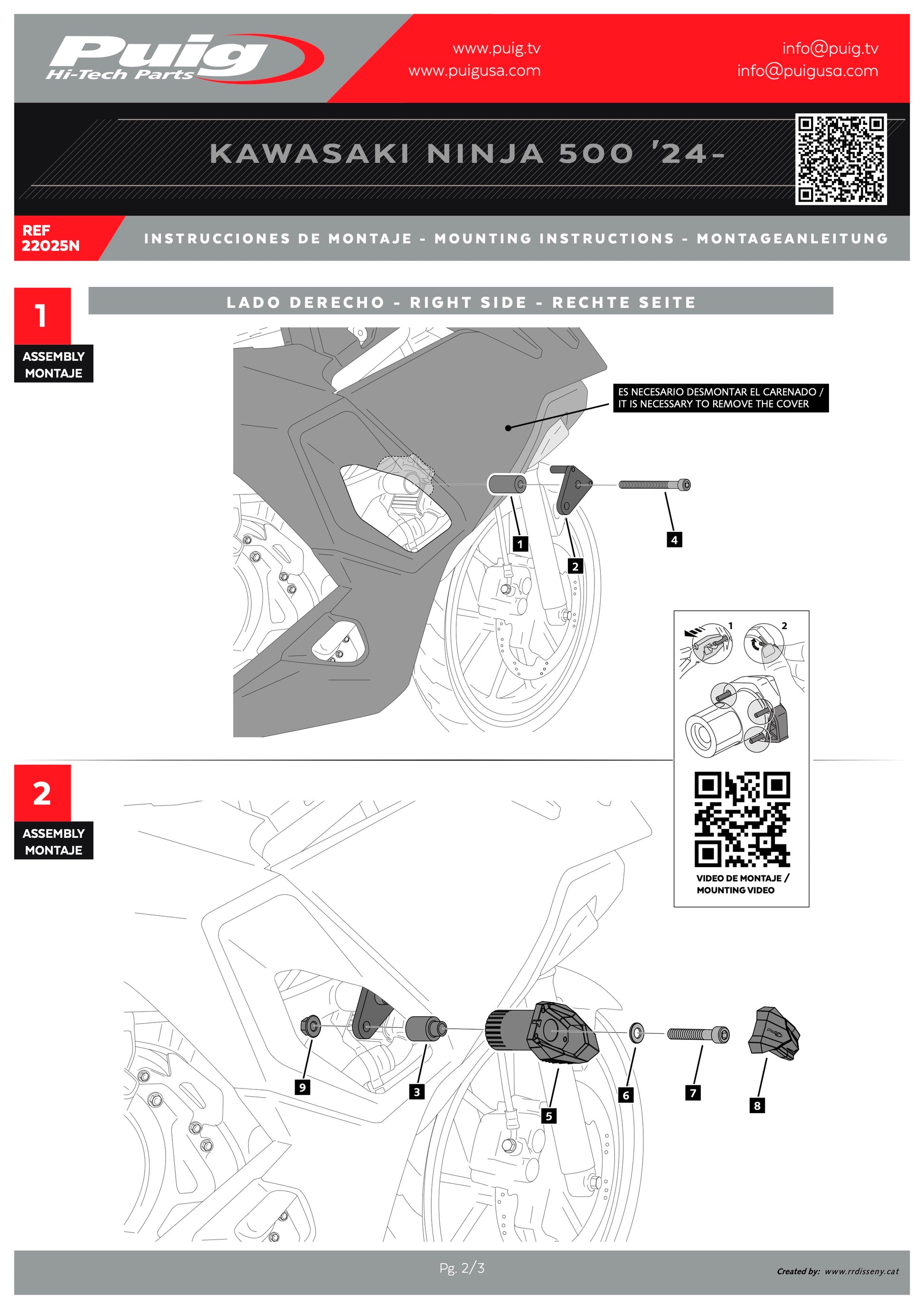 Puig
Hi-Tech Parts

www.puig.tv
www.puigusa.com

info@puig.tv
info@puigusa.com

KAWASAKI NINJA 500 '24-

REF
22025N

INSTRUCCIONES DE MONTAJE - MOUNTING INSTRUCTIONS - MONTAGEANLEITUNG

1
ASSEMBLY
MONTAJE

LADO DERECHO - RIGHT SIDE - RECHTE SEITE

ES NECESARIO DESMONTAR EL CARENADO /
IT IS NECESSARY TO REMOVE THE COVER

1
2
4

1
2

VIDEO DE MONTAJE /
MOUNTING VIDEO

2
ASSEMBLY
MONTAJE

9
3
5
6
7
8

Pg. 2/3

Created by: www.rrdisseny.cat