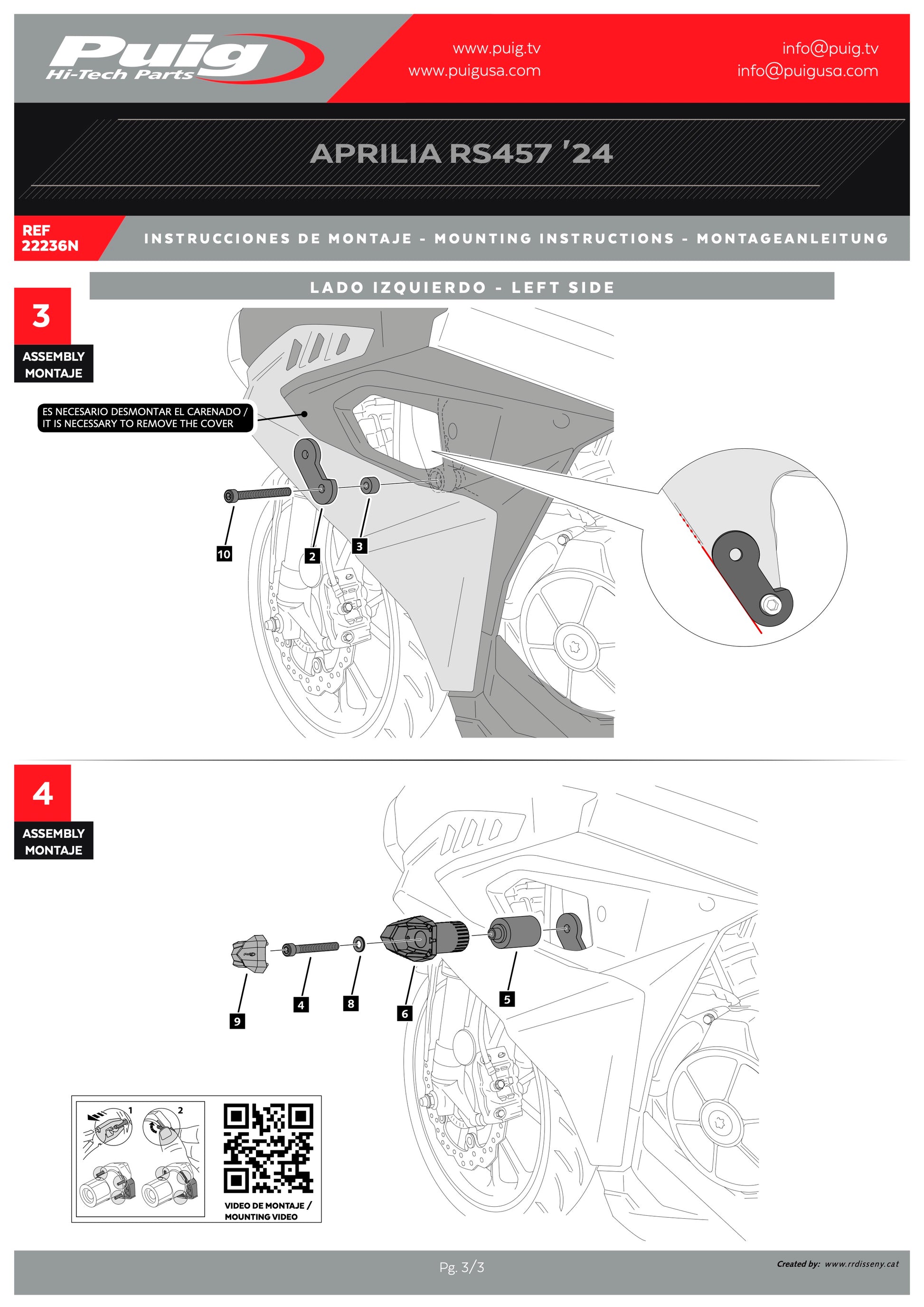 Puig
Hi-Tech Parts

www.puig.tv
www.puigusa.com

info@puig.tv
info@puigusa.com

APRILIA RS457 '24

REF
22236N

INSTRUCCIONES DE MONTAJE - MOUNTING INSTRUCTIONS - MONTAGEANLEITUNG

LADO IZQUIERDO - LEFT SIDE

3
ASSEMBLY
MONTAJE

ES NECESARIO DESMONTAR EL CARENADO / IT IS NECESSARY TO REMOVE THE COVER

10
2
3

4
ASSEMBLY
MONTAJE

9
4
8
6
5

1
2

VIDEO DE MONTAJE / MOUNTING VIDEO

Pg. 3/3

Created by: www.rrdisseny.cat