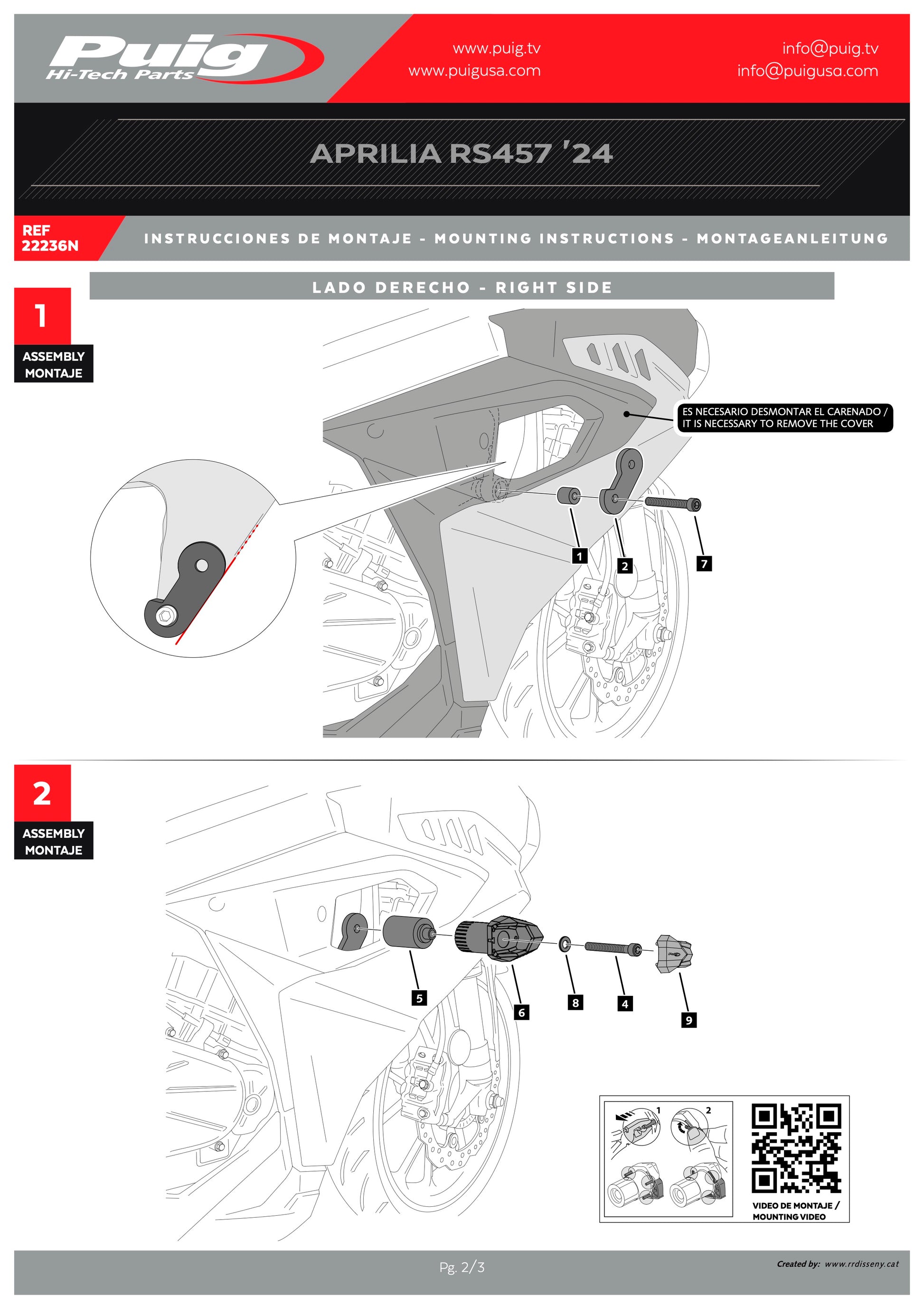 Puig
Hi-Tech Parts

www.puig.tv
www.puigusa.com

info@puig.tv
info@puigusa.com

APRILIA RS457 '24

REF
22236N

INSTRUCCIONES DE MONTAJE - MOUNTING INSTRUCTIONS - MONTAGEANLEITUNG

LADO DERECHO - RIGHT SIDE

1
ASSEMBLY
MONTAJE

ES NECESARIO DESMONTAR EL CARENADO / IT IS NECESSARY TO REMOVE THE COVER

1 2 7

2
ASSEMBLY
MONTAJE

5 6 8 4 9

1 2

VIDEO DE MONTAJE / MOUNTING VIDEO

Pg. 2/3

Created by: www.rrdisseny.cat