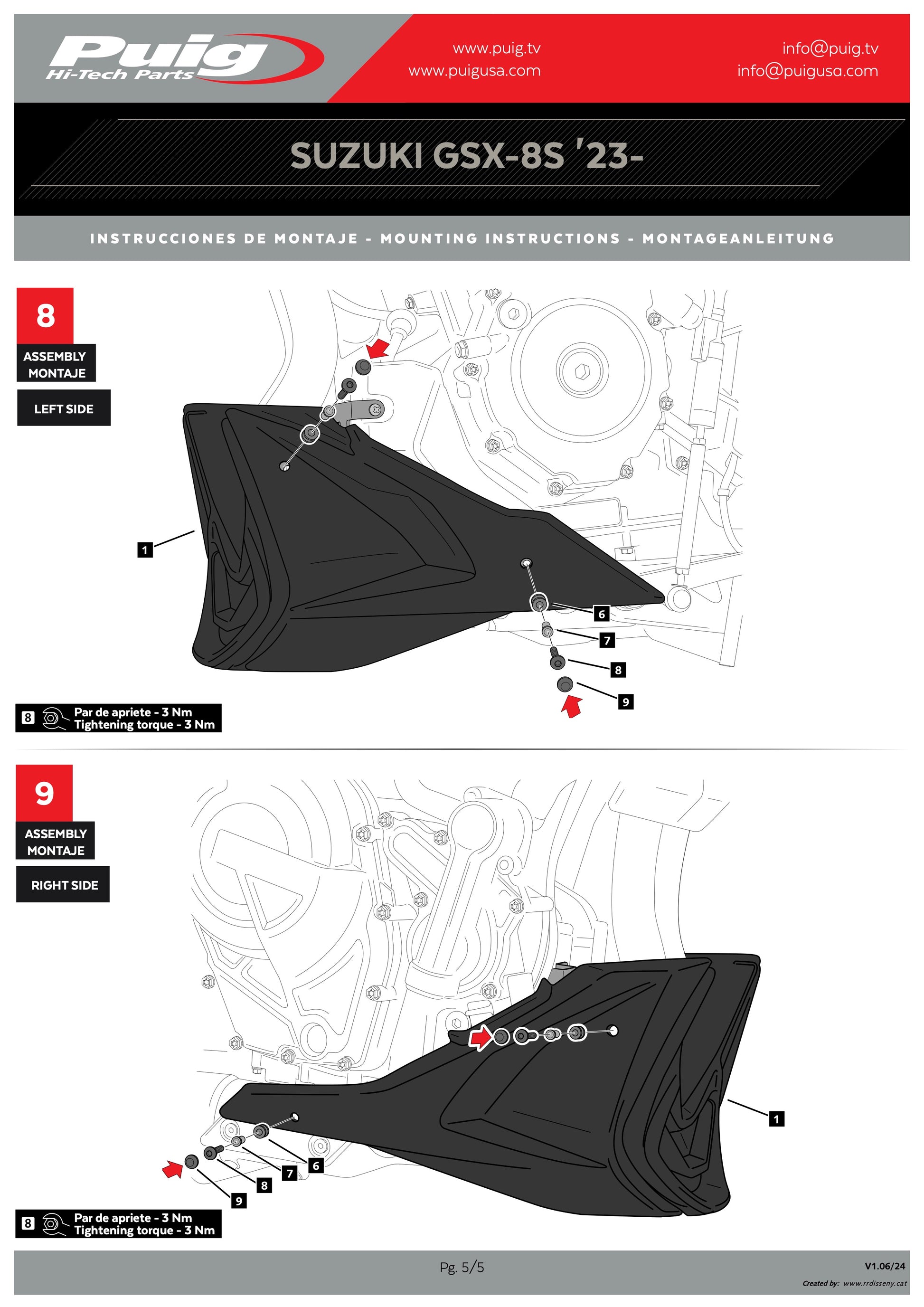 Puig
Hi-Tech Parts

www.puig.tv
www.puigusa.com

info@puig.tv
info@puigusa.com

SUZUKI GSX-8S '23-

INSTRUCCIONES DE MONTAJE - MOUNTING INSTRUCTIONS - MONTAGEANLEITUNG

8
ASSEMBLY
MONTAJE

LEFT SIDE

1
6
7
8
9

8 Par de apriete - 3 Nm
Tightening torque - 3 Nm

9
ASSEMBLY
MONTAJE

RIGHT SIDE

1
6
7
8
9

8 Par de apriete - 3 Nm
Tightening torque - 3 Nm

Pg. 5/5

V1.06/24
Created by: www.rrdisseny.cat