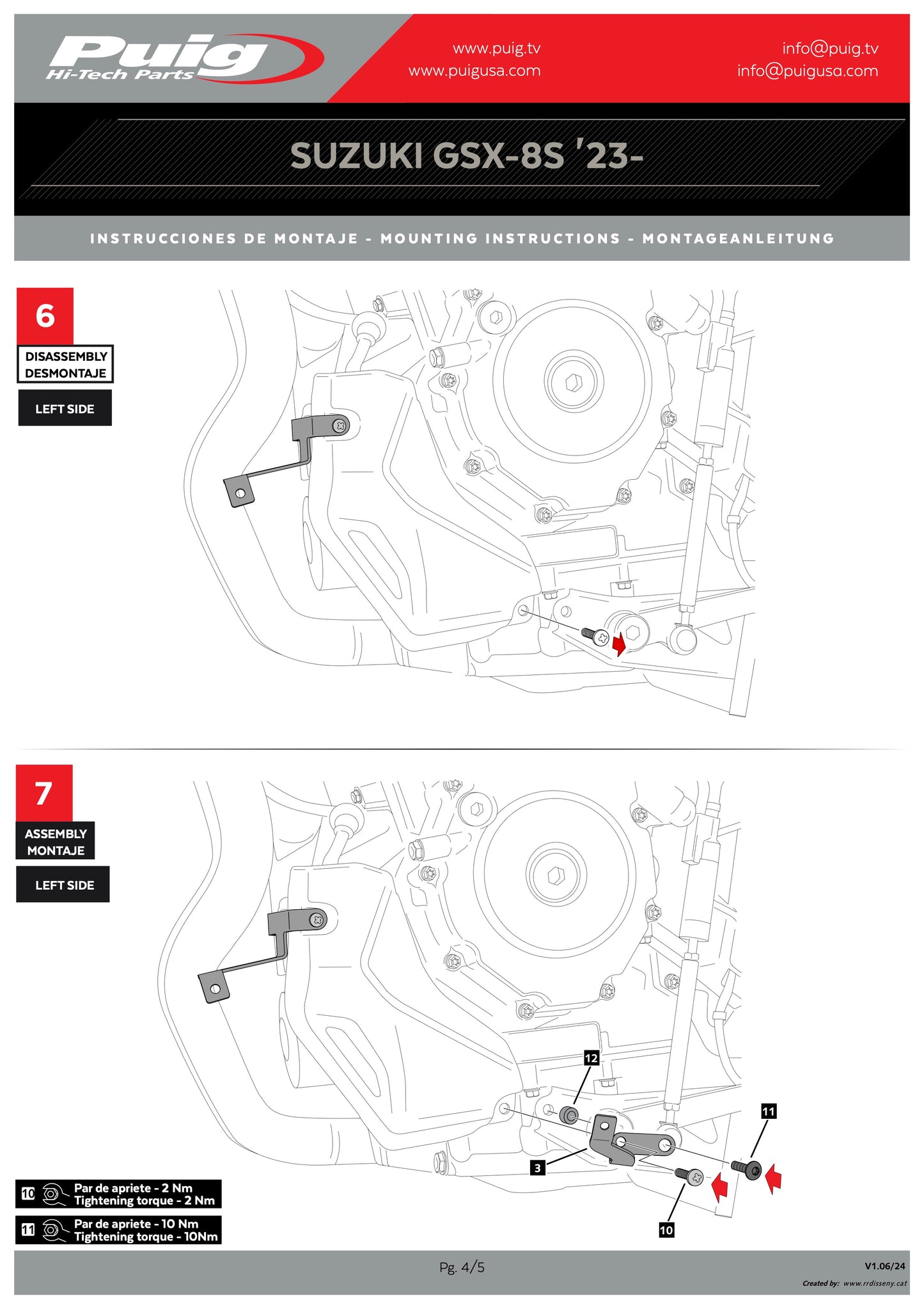 Puig
Hi-Tech Parts

www.puig.tv
www.puigusa.com

info@puig.tv
info@puigusa.com

SUZUKI GSX-8S '23-

INSTRUCCIONES DE MONTAJE - MOUNTING INSTRUCTIONS - MONTAGEANLEITUNG

6
DISASSEMBLY
DESMONTAJE
LEFT SIDE

7
ASSEMBLY
MONTAJE
LEFT SIDE

12
11
3
10

10 Par de apriete - 2 Nm
Tightening torque - 2 Nm

11 Par de apriete - 10 Nm
Tightening torque - 10Nm

Pg. 4/5

V1.06/24
Created by: www.rrdisseny.cat