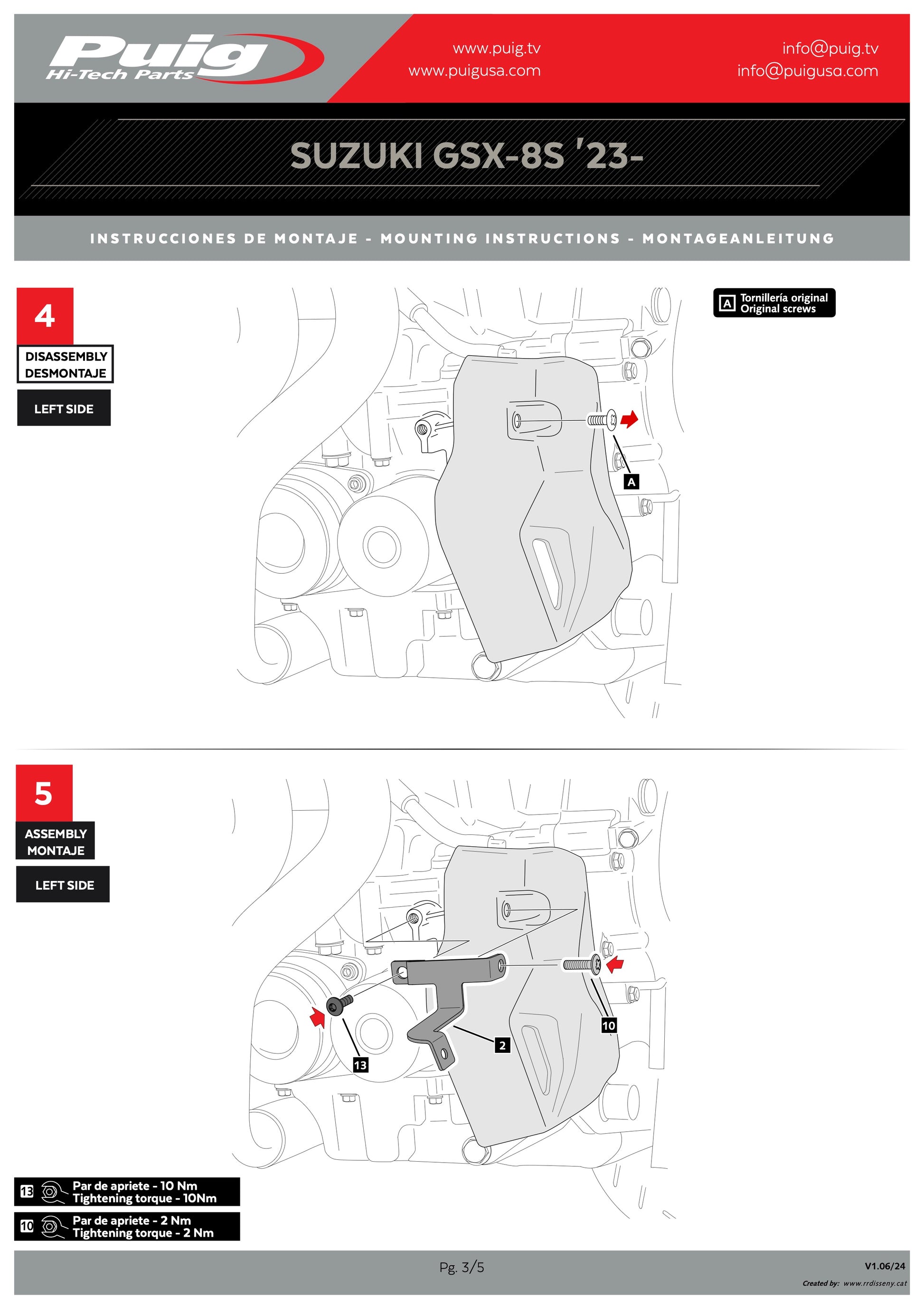 Puig
Hi-Tech Parts

www.puig.tv
www.puigusa.com

info@puig.tv
info@puigusa.com

SUZUKI GSX-8S '23-

INSTRUCCIONES DE MONTAJE - MOUNTING INSTRUCTIONS - MONTAGEANLEITUNG

4
DISASSEMBLY
DESMONTAJE
LEFT SIDE

A Tornillería original
Original screws

A

5
ASSEMBLY
MONTAJE
LEFT SIDE

10
2
13

13 Par de apriete - 10 Nm
Tightening torque - 10Nm

10 Par de apriete - 2 Nm
Tightening torque - 2 Nm

Pg. 3/5

V1.06/24
Created by: www.rrdisseny.cat