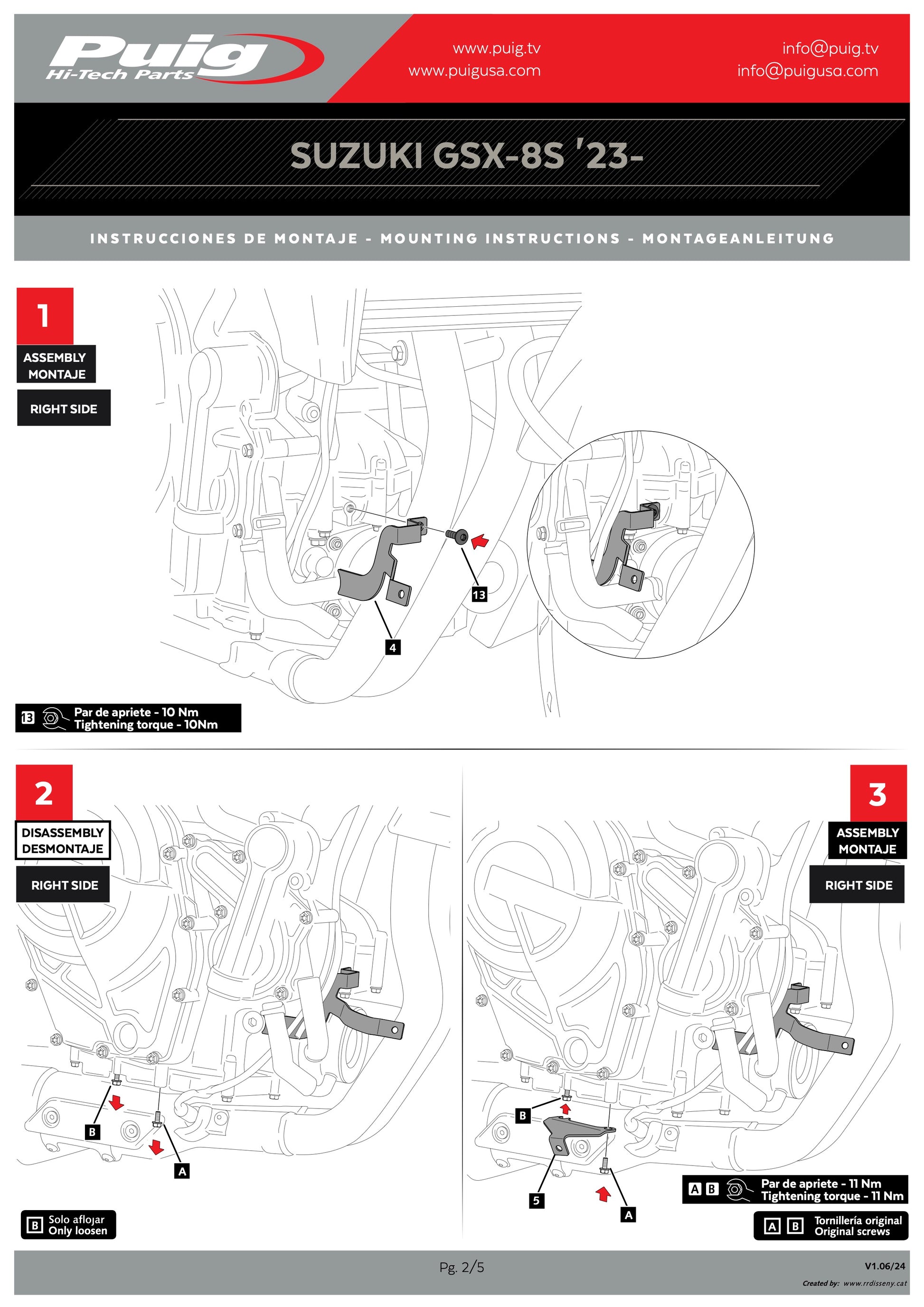 Puig
Hi-Tech Parts

www.puig.tv
www.puigusa.com

info@puig.tv
info@puigusa.com

SUZUKI GSX-8S '23-

INSTRUCCIONES DE MONTAJE - MOUNTING INSTRUCTIONS - MONTAGEANLEITUNG

1
ASSEMBLY
MONTAJE
RIGHT SIDE

13
4

13 Par de apriete - 10 Nm
Tightening torque - 10Nm

2
DISASSEMBLY
DESMONTAJE
RIGHT SIDE

B
A

B Solo aflojar
Only loosen

3
ASSEMBLY
MONTAJE
RIGHT SIDE

B
5
A

A B Par de apriete - 11 Nm
Tightening torque - 11 Nm

A B Tornillería original
Original screws

Pg. 2/5
V1.06/24
Created by: www.rrdisseny.cat