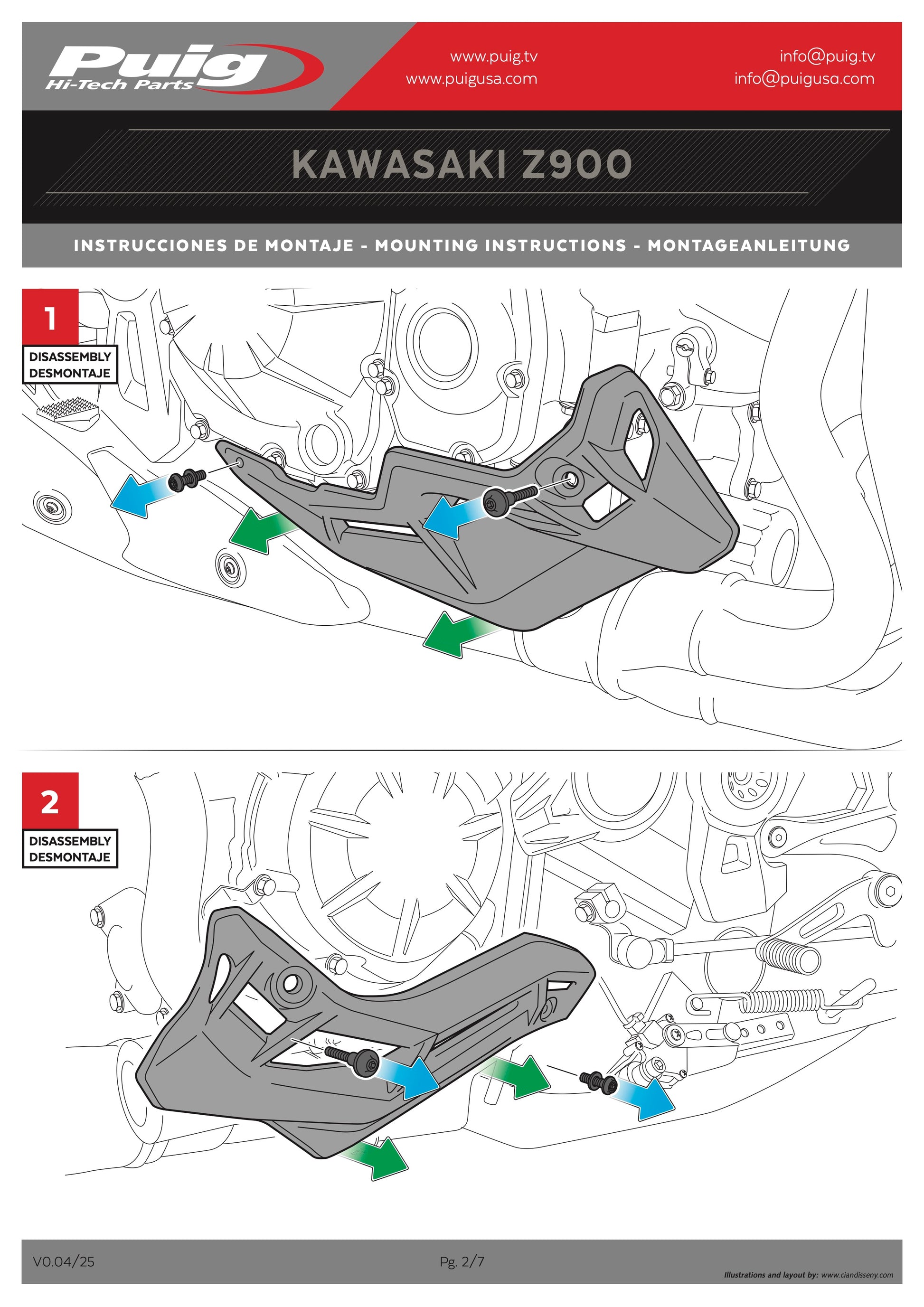 Puig
Hi-Tech Parts

www.puig.tv
www.puigusa.com

info@puig.tv
info@puigusa.com

KAWASAKI Z900

INSTRUCCIONES DE MONTAJE - MOUNTING INSTRUCTIONS - MONTAGEANLEITUNG

1
DISASSEMBLY
DESMONTAJE

2
DISASSEMBLY
DESMONTAJE

V0.04/25

Pg. 2/7

Illustrations and layout by: www.ciandisseny.com