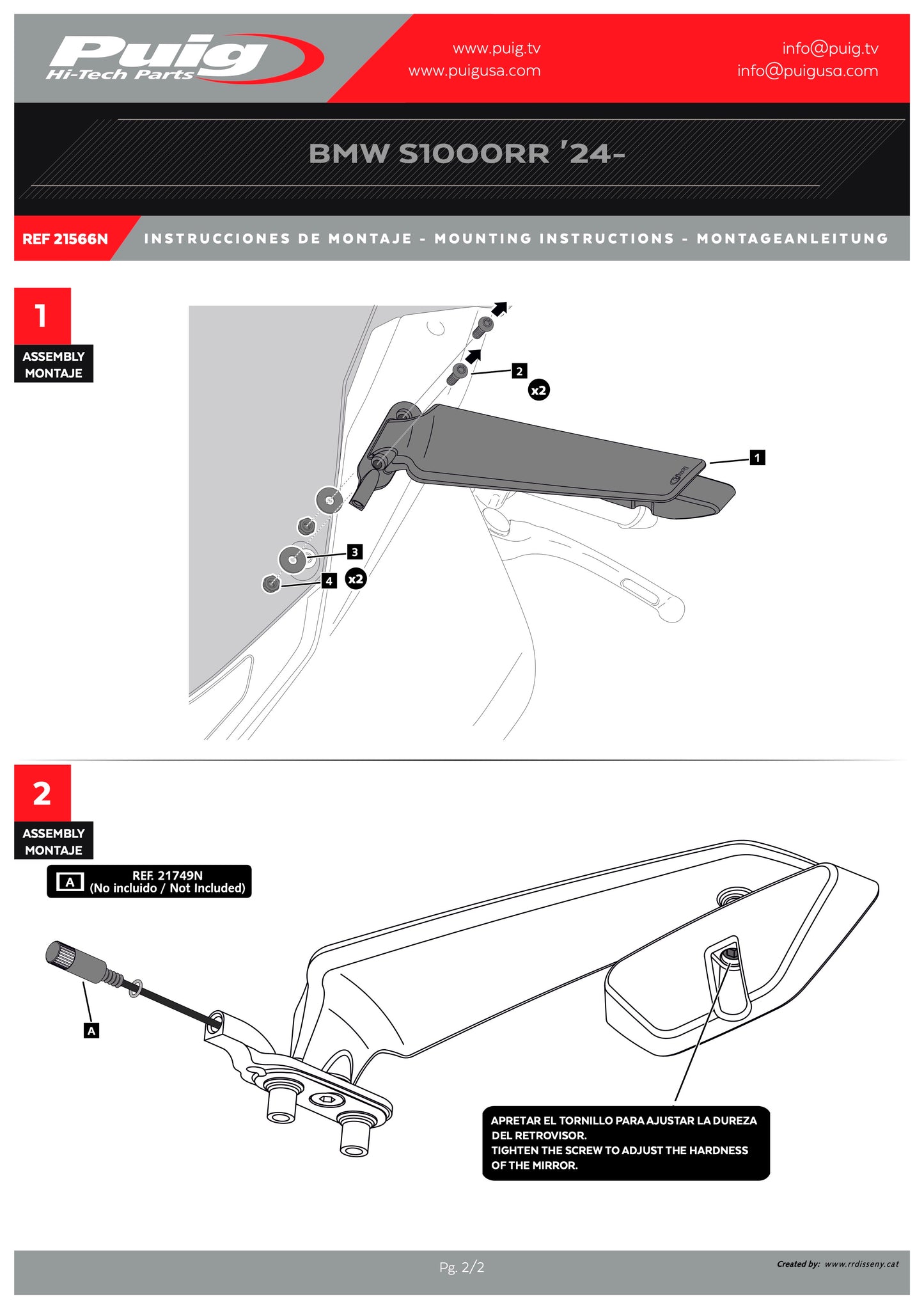 Puig
Hi-Tech Parts

www.puig.tv
www.puigusa.com

info@puig.tv
info@puigusa.com

BMW S1000RR '24-

REF 21566N

INSTRUCCIONES DE MONTAJE - MOUNTING INSTRUCTIONS - MONTAGEANLEITUNG

1
ASSEMBLY
MONTAJE

2
x2
1
3
4
x2

2
ASSEMBLY
MONTAJE

A REF. 21749N
(No incluido / Not Included)

A

APRETAR EL TORNILLO PARA AJUSTAR LA DUREZA DEL RETROVISOR.
TIGHTEN THE SCREW TO ADJUST THE HARDNESS OF THE MIRROR.

Pg. 2/2

Created by: www.rrdisseny.cat