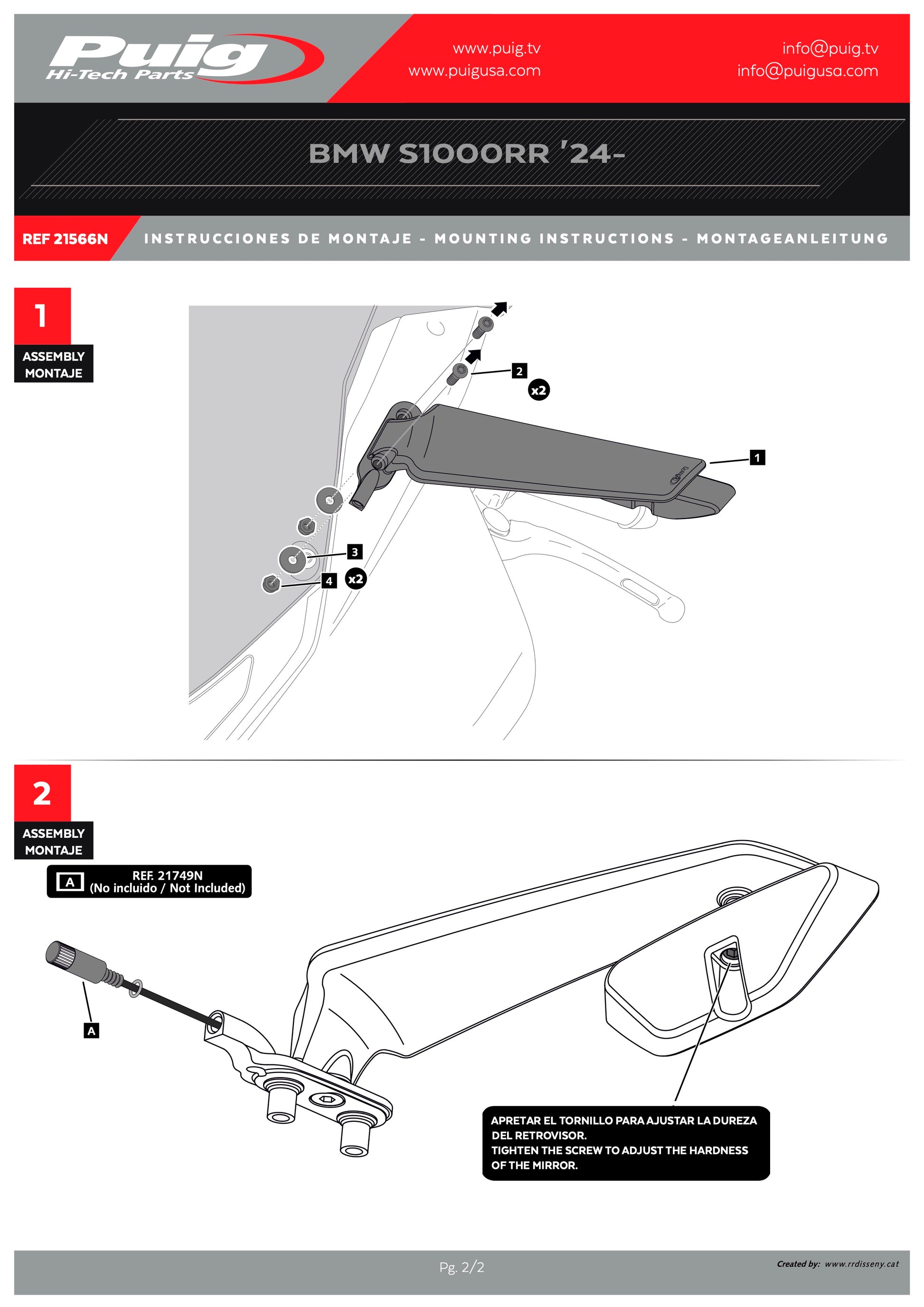 Puig
Hi-Tech Parts

www.puig.tv
www.puigusa.com

info@puig.tv
info@puigusa.com

BMW S1000RR '24-

REF 21566N

INSTRUCCIONES DE MONTAJE - MOUNTING INSTRUCTIONS - MONTAGEANLEITUNG

1
ASSEMBLY
MONTAJE

2
x2
1
3
4
x2

2
ASSEMBLY
MONTAJE

A
REF. 21749N
(No incluido / Not Included)

A

APRETAR EL TORNILLO PARA AJUSTAR LA DUREZA DEL RETROVISOR.
TIGHTEN THE SCREW TO ADJUST THE HARDNESS OF THE MIRROR.

Pg. 2/2

Created by: www.rrdisseny.cat