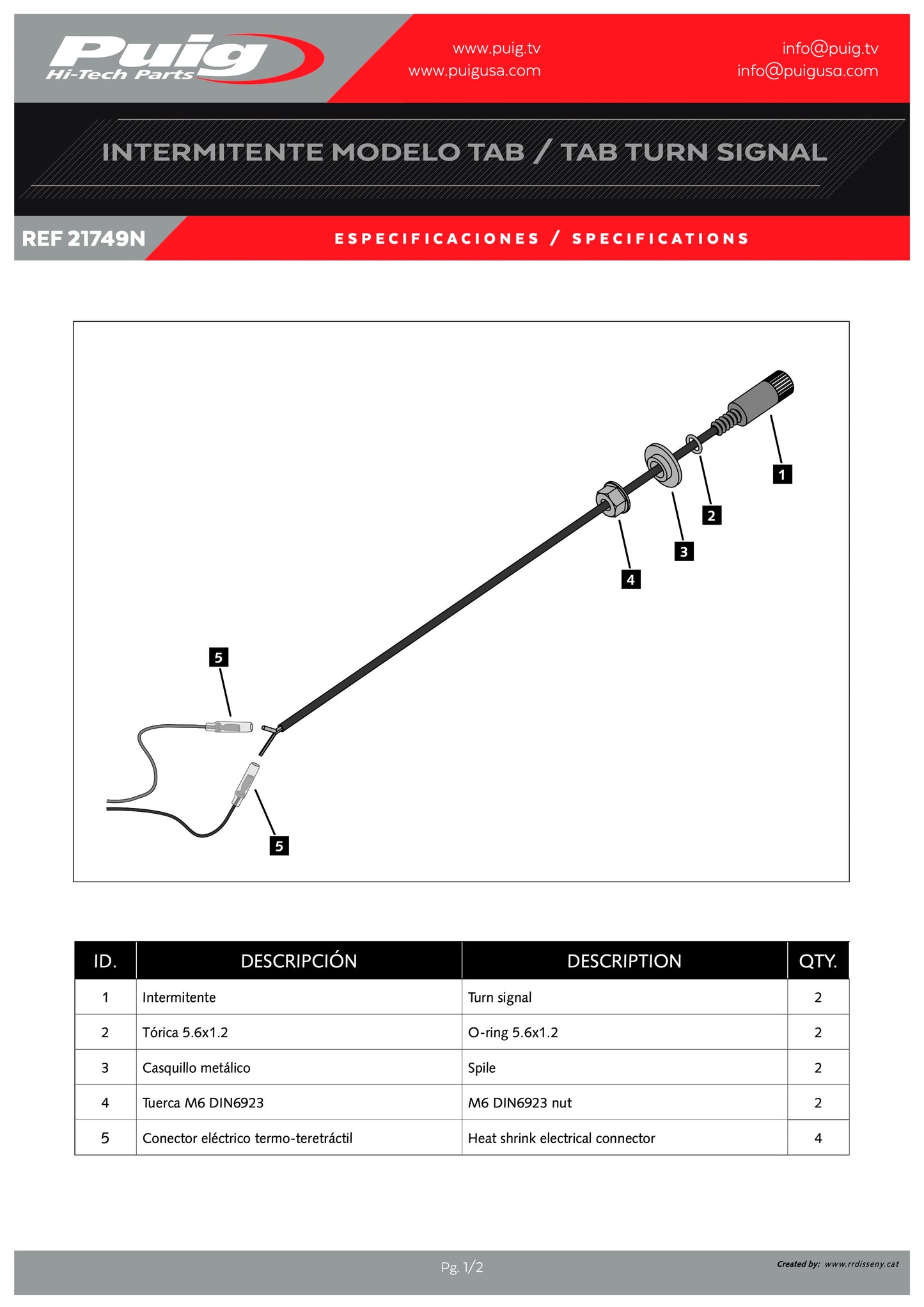 Puig
Hi-Tech Parts

www.puig.tv
www.puigusa.com

info@puig.tv
info@puigusa.com

INTERMITENTE MODELO TAB / TAB TURN SIGNAL

REF 21749N

ESPECIFICACIONES / SPECIFICATIONS

1
2
3
4
5
5

| ID. | DESCRIPCIÓN | DESCRIPTION | QTY. |
|---|---|---|---|
| 1 | Intermitente | Turn signal | 2 |
| 2 | Tórica 5.6x1.2 | O-ring 5.6x1.2 | 2 |
| 3 | Casquillo metálico | Spile | 2 |
| 4 | Tuerca M6 DIN6923 | M6 DIN6923 nut | 2 |
| 5 | Conector eléctrico termo-teretráctil | Heat shrink electrical connector | 4 |

Pg. 1/2

Created by: www.rrdisseny.cat