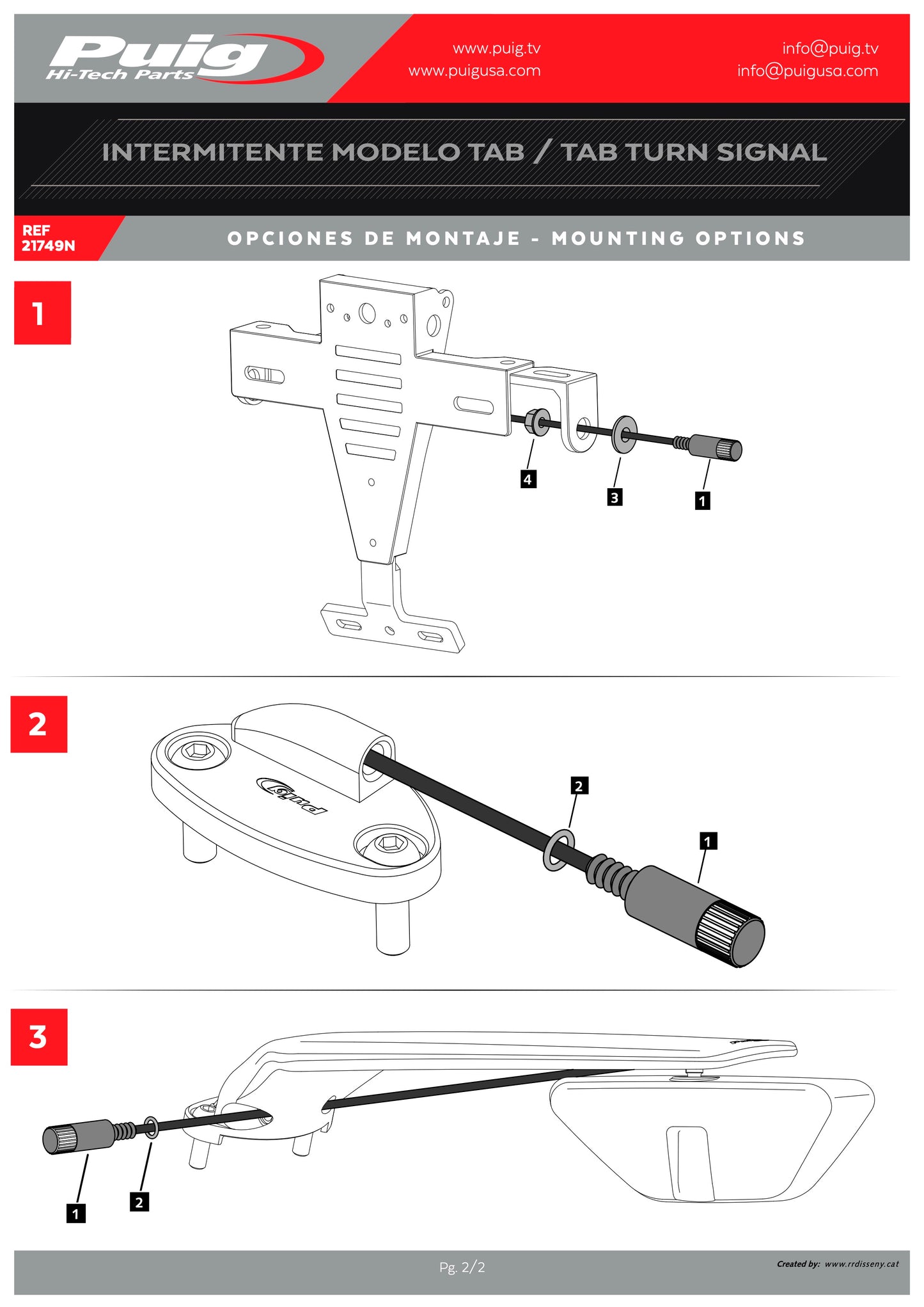 Puig
Hi-Tech Parts

www.puig.tv
www.puigusa.com

info@puig.tv
info@puigusa.com

INTERMITENTE MODELO TAB / TAB TURN SIGNAL

REF
21749N

OPCIONES DE MONTAJE - MOUNTING OPTIONS

1

4

3

1

2

Puig

2

1

3

1

2

Pg. 2/2

Created by: www.rrdisseny.cat