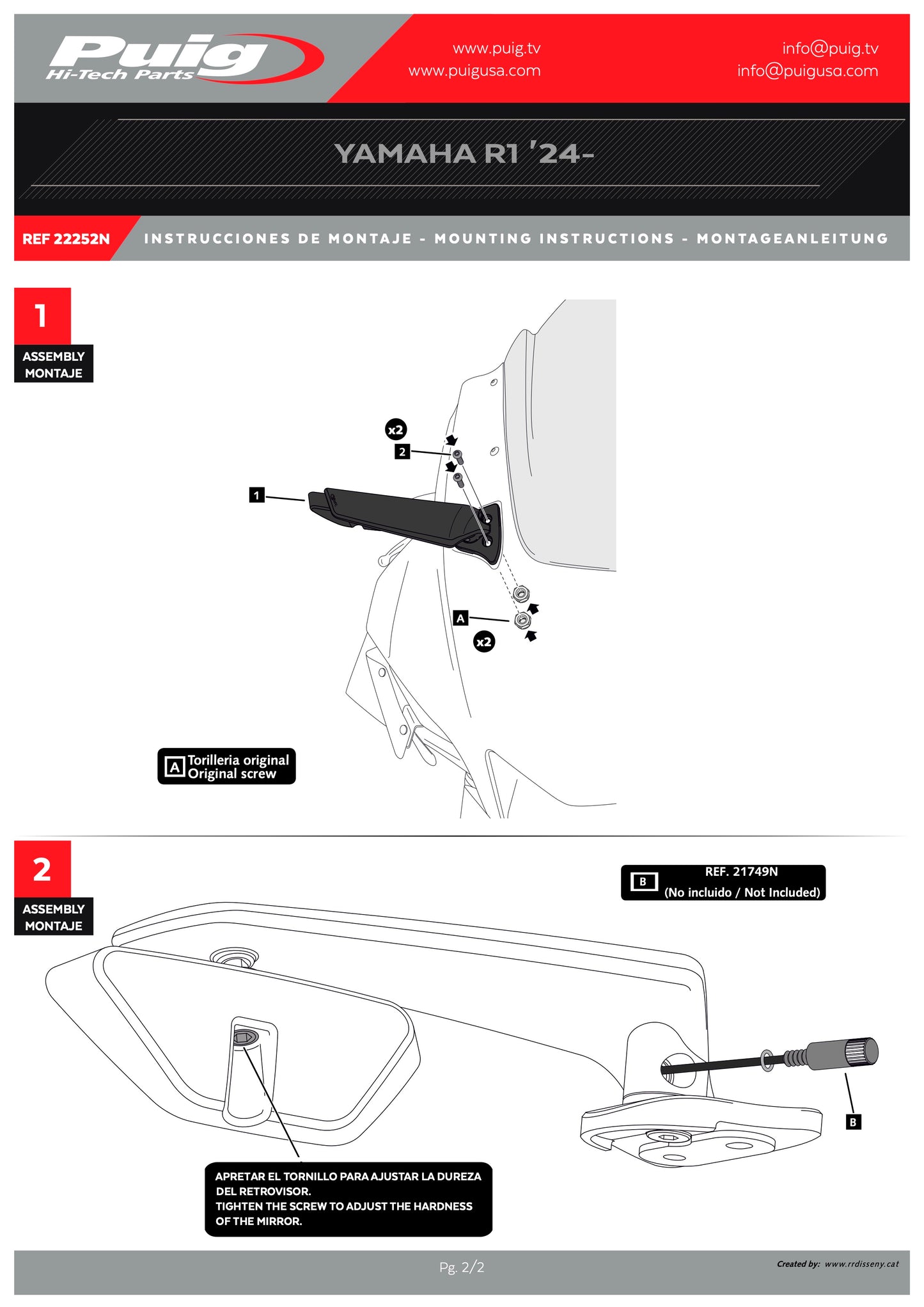 Puig
Hi-Tech Parts

www.puig.tv
www.puigusa.com

info@puig.tv
info@puigusa.com

YAMAHA R1 '24-

REF 22252N

INSTRUCCIONES DE MONTAJE - MOUNTING INSTRUCTIONS - MONTAGEANLEITUNG

1
ASSEMBLY
MONTAJE

x2
2
1
A
x2

A Torilleria original
Original screw

2
ASSEMBLY
MONTAJE

B REF. 21749N
(No incluido / Not Included)

B

APRETAR EL TORNILLO PARA AJUSTAR LA DUREZA DEL RETROVISOR.
TIGHTEN THE SCREW TO ADJUST THE HARDNESS OF THE MIRROR.

Pg. 2/2

Created by: www.rrdisseny.cat