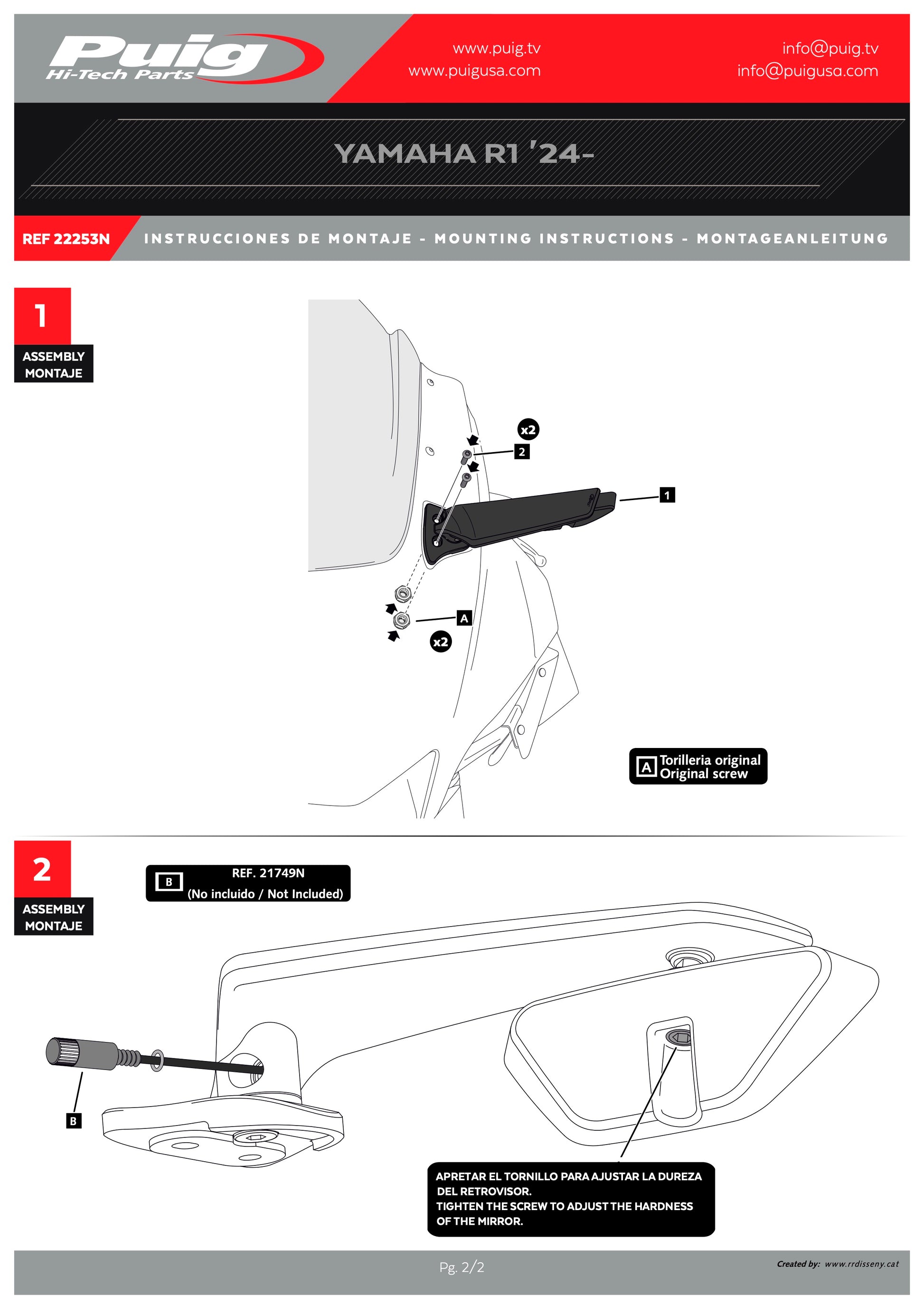 Puig
Hi-Tech Parts

www.puig.tv
www.puigusa.com

info@puig.tv
info@puigusa.com

YAMAHA R1 '24-

REF 22253N

INSTRUCCIONES DE MONTAJE - MOUNTING INSTRUCTIONS - MONTAGEANLEITUNG

1
ASSEMBLY
MONTAJE

x2
2
1
A
x2

A Torilleria original
Original screw

2
ASSEMBLY
MONTAJE

B REF. 21749N
(No incluido / Not Included)

B

APRETAR EL TORNILLO PARA AJUSTAR LA DUREZA DEL RETROVISOR.
TIGHTEN THE SCREW TO ADJUST THE HARDNESS OF THE MIRROR.

Pg. 2/2

Created by: www.rrdisseny.cat