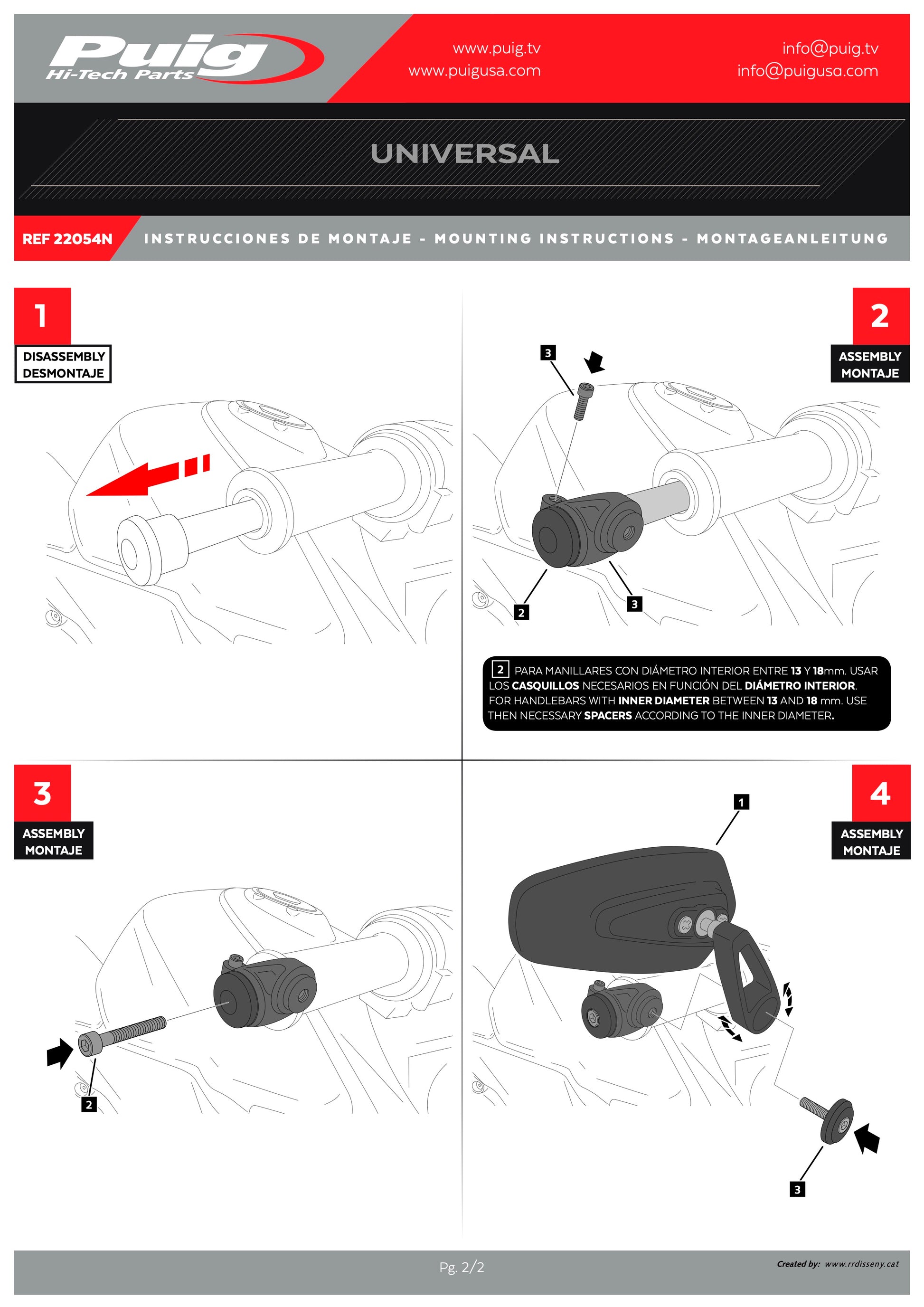 Puig
Hi-Tech Parts

www.puig.tv
www.puigusa.com

info@puig.tv
info@puigusa.com

UNIVERSAL

REF 22054N

INSTRUCCIONES DE MONTAJE - MOUNTING INSTRUCTIONS - MONTAGEANLEITUNG

1
DISASSEMBLY
DESMONTAJE

2
ASSEMBLY
MONTAJE

3

2

3

2 PARA MANILLARES CON DIÁMETRO INTERIOR ENTRE 13 Y 18mm. USAR LOS CASQUILLOS NECESARIOS EN FUNCIÓN DEL DIÁMETRO INTERIOR. FOR HANDLEBARS WITH INNER DIAMETER BETWEEN 13 AND 18 mm. USE THEN NECESSARY SPACERS ACCORDING TO THE INNER DIAMETER.

3
ASSEMBLY
MONTAJE

2

4
ASSEMBLY
MONTAJE

1

3

Pg. 2/2

Created by: www.rrdisseny.cat