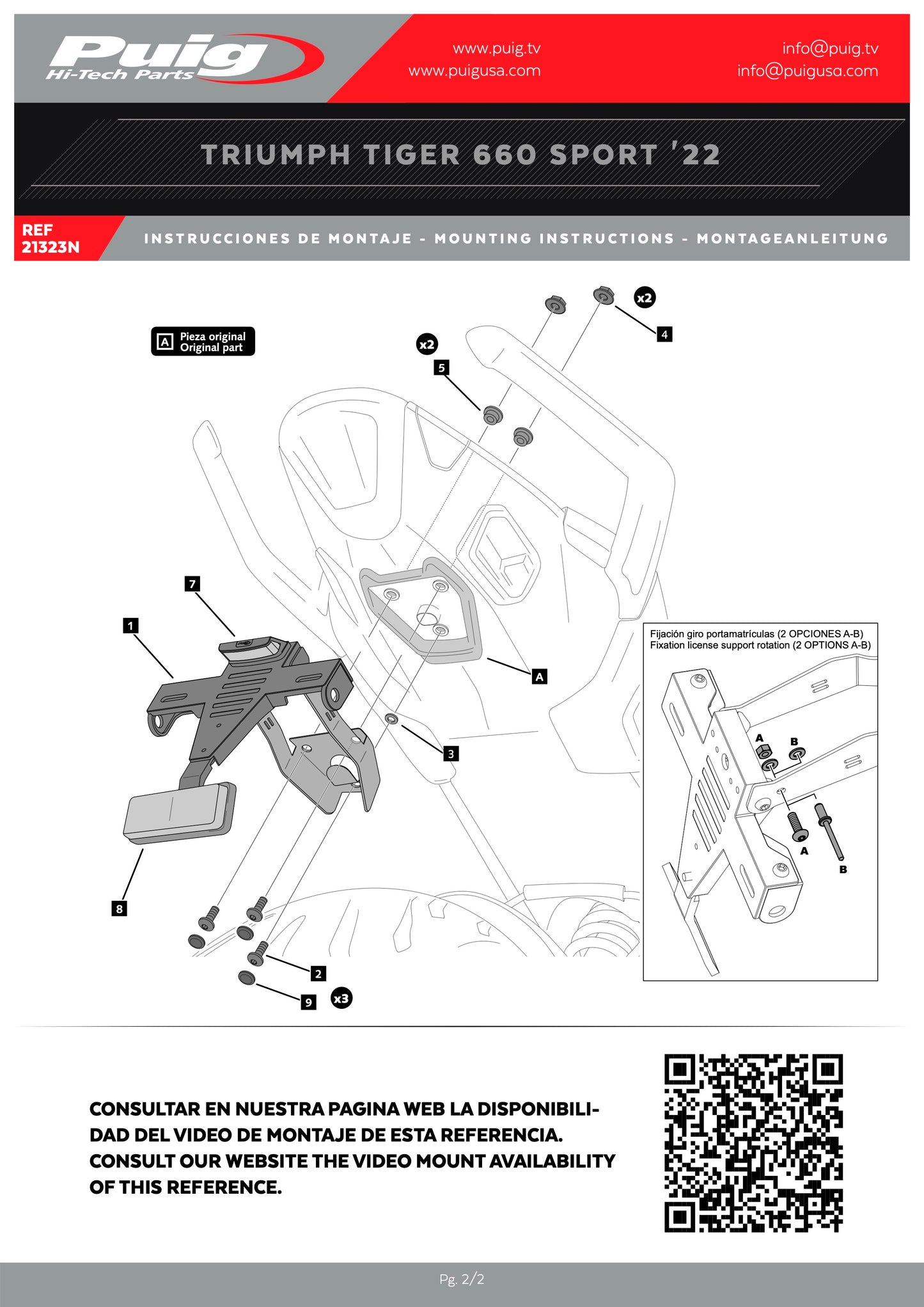 Puig
Hi-Tech Parts

www.puig.tv
www.puigusa.com

info@puig.tv
info@puigusa.com

TRIUMPH TIGER 660 SPORT '22

REF
21323N

INSTRUCCIONES DE MONTAJE - MOUNTING INSTRUCTIONS - MONTAGEANLEITUNG

A Pieza original
Original part

x2
4
x2
5
7
1
A
3
8
2
9
x3

Fijación giro portamatrículas (2 OPCIONES A-B)
Fixation license support rotation (2 OPTIONS A-B)

A
B
A
B

CONSULTAR EN NUESTRA PAGINA WEB LA DISPONIBILIDAD DEL VIDEO DE MONTAJE DE ESTA REFERENCIA.
CONSULT OUR WEBSITE THE VIDEO MOUNT AVAILABILITY OF THIS REFERENCE.

Pg. 2/2