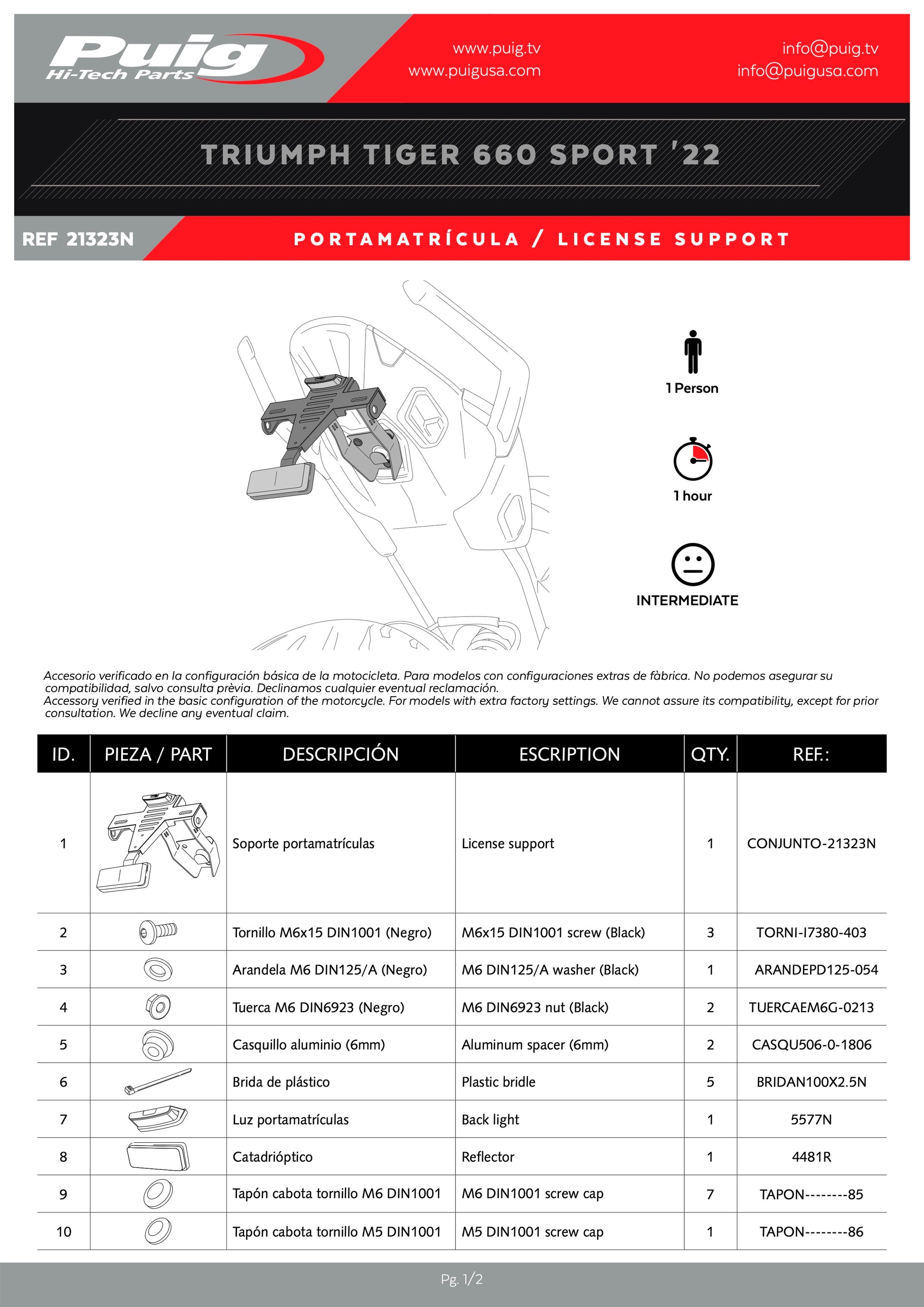 Puig
Hi-Tech Parts

www.puig.tv
www.puigusa.com

info@puig.tv
info@puigusa.com

TRIUMPH TIGER 660 SPORT '22

REF 21323N

PORTAMATRÍCULA / LICENSE SUPPORT

1 Person

1 hour

INTERMEDIATE

Accesorio verificado en la configuración básica de la motocicleta. Para modelos con configuraciones extras de fàbrica. No podemos asegurar su compatibilidad, salvo consulta prèvia. Declinamos cualquier eventual reclamación.
Accessory verified in the basic configuration of the motorcycle. For models with extra factory settings. We cannot assure its compatibility, except for prior consultation. We decline any eventual claim.

| ID. | PIEZA / PART | DESCRIPCIÓN | ESCRIPTION | QTY. | REF.: |
|---|---|---|---|---|---|
| 1 | | Soporte portamatrículas | License support | 1 | CONJUNTO-21323N |
| 2 | | Tornillo M6x15 DIN1001 (Negro) | M6x15 DIN1001 screw (Black) | 3 | TORNI-I7380-403 |
| 3 | | Arandela M6 DIN125/A (Negro) | M6 DIN125/A washer (Black) | 1 | ARANDEPD125-054 |
| 4 | | Tuerca M6 DIN6923 (Negro) | M6 DIN6923 nut (Black) | 2 | TUERCAEM6G-0213 |
| 5 | | Casquillo aluminio (6mm) | Aluminum spacer (6mm) | 2 | CASQU506-0-1806 |
| 6 | | Brida de plástico | Plastic bridle | 5 | BRIDAN100X2.5N |
| 7 | | Luz portamatrículas | Back light | 1 | 5577N |
| 8 | | Catadrióptico | Reflector | 1 | 4481R |
| 9 | | Tapón cabota tornillo M6 DIN1001 | M6 DIN1001 screw cap | 7 | TAPON--------85 |
| 10 | | Tapón cabota tornillo M5 DIN1001 | M5 DIN1001 screw cap | 1 | TAPON--------86 |

Pg. 1/2