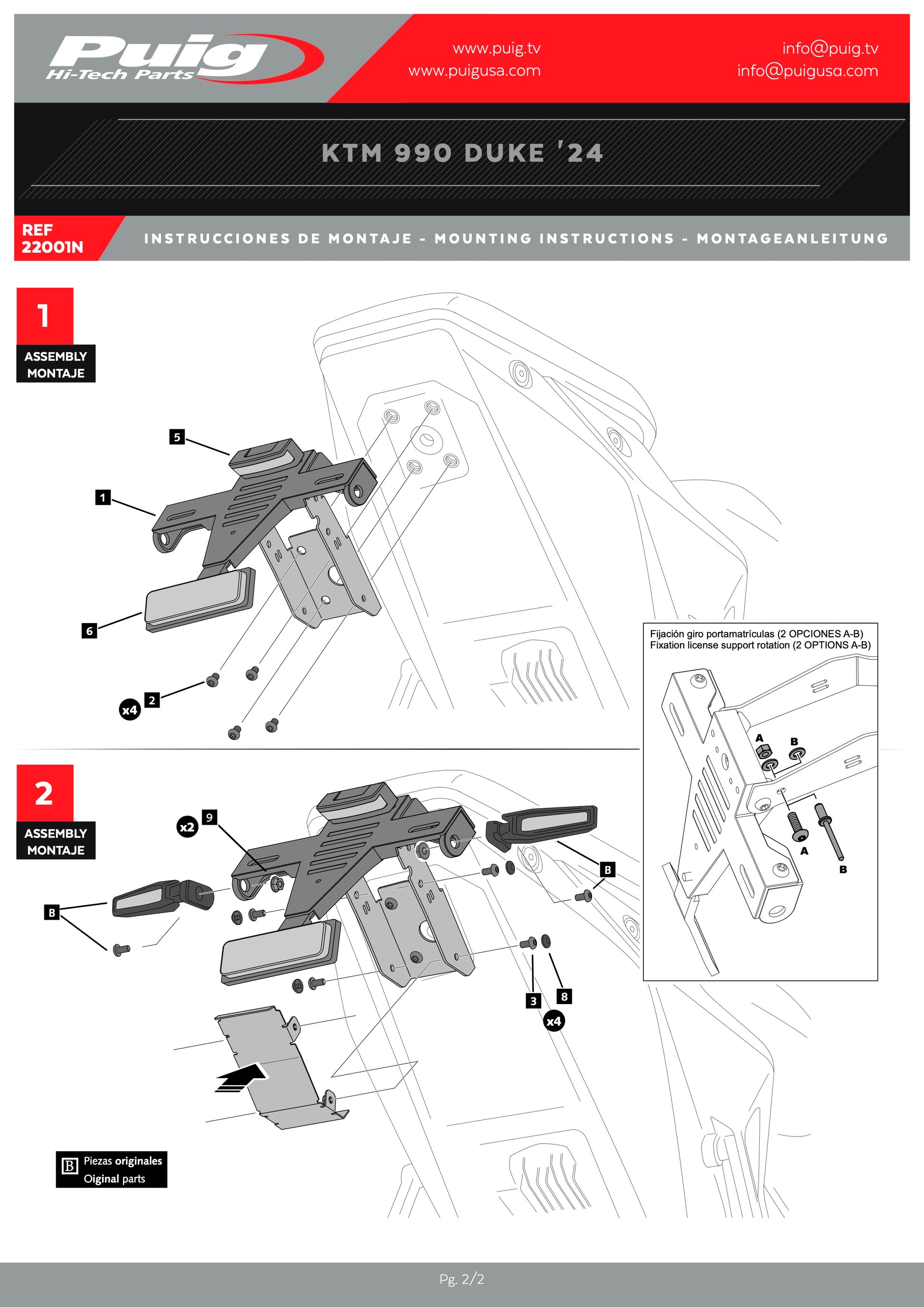 Puig
Hi-Tech Parts

www.puig.tv
www.puigusa.com

info@puig.tv
info@puigusa.com

KTM 990 DUKE '24

REF
22001N

INSTRUCCIONES DE MONTAJE - MOUNTING INSTRUCTIONS - MONTAGEANLEITUNG

1
ASSEMBLY
MONTAJE

5
1
6
x4
2

Fijación giro portamatrículas (2 OPCIONES A-B)
Fixation license support rotation (2 OPTIONS A-B)

A
B
A
B

2
ASSEMBLY
MONTAJE

x2
9
B
B
3
8
x4

B Piezas originales
Oiginal parts

Pg. 2/2