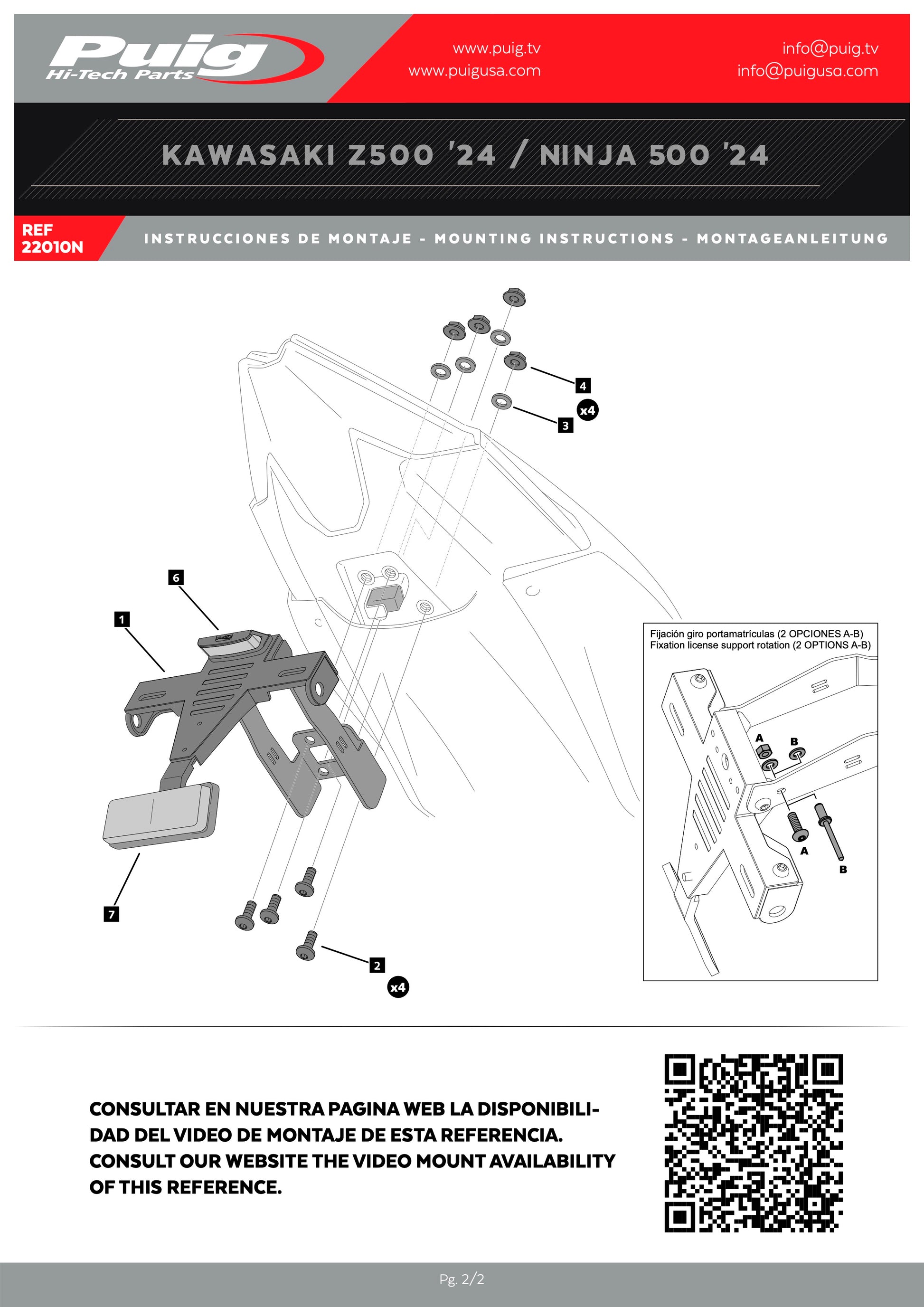 Puig
Hi-Tech Parts

www.puig.tv
www.puigusa.com

info@puig.tv
info@puigusa.com

KAWASAKI Z500 '24 / NINJA 500 '24

REF
22010N

INSTRUCCIONES DE MONTAJE - MOUNTING INSTRUCTIONS - MONTAGEANLEITUNG

4
x4
3
6
1
7
2
x4

Fijación giro portamatrículas (2 OPCIONES A-B)
Fixation license support rotation (2 OPTIONS A-B)

A
B
A
B

CONSULTAR EN NUESTRA PAGINA WEB LA DISPONIBILIDAD DEL VIDEO DE MONTAJE DE ESTA REFERENCIA.
CONSULT OUR WEBSITE THE VIDEO MOUNT AVAILABILITY OF THIS REFERENCE.

Pg. 2/2