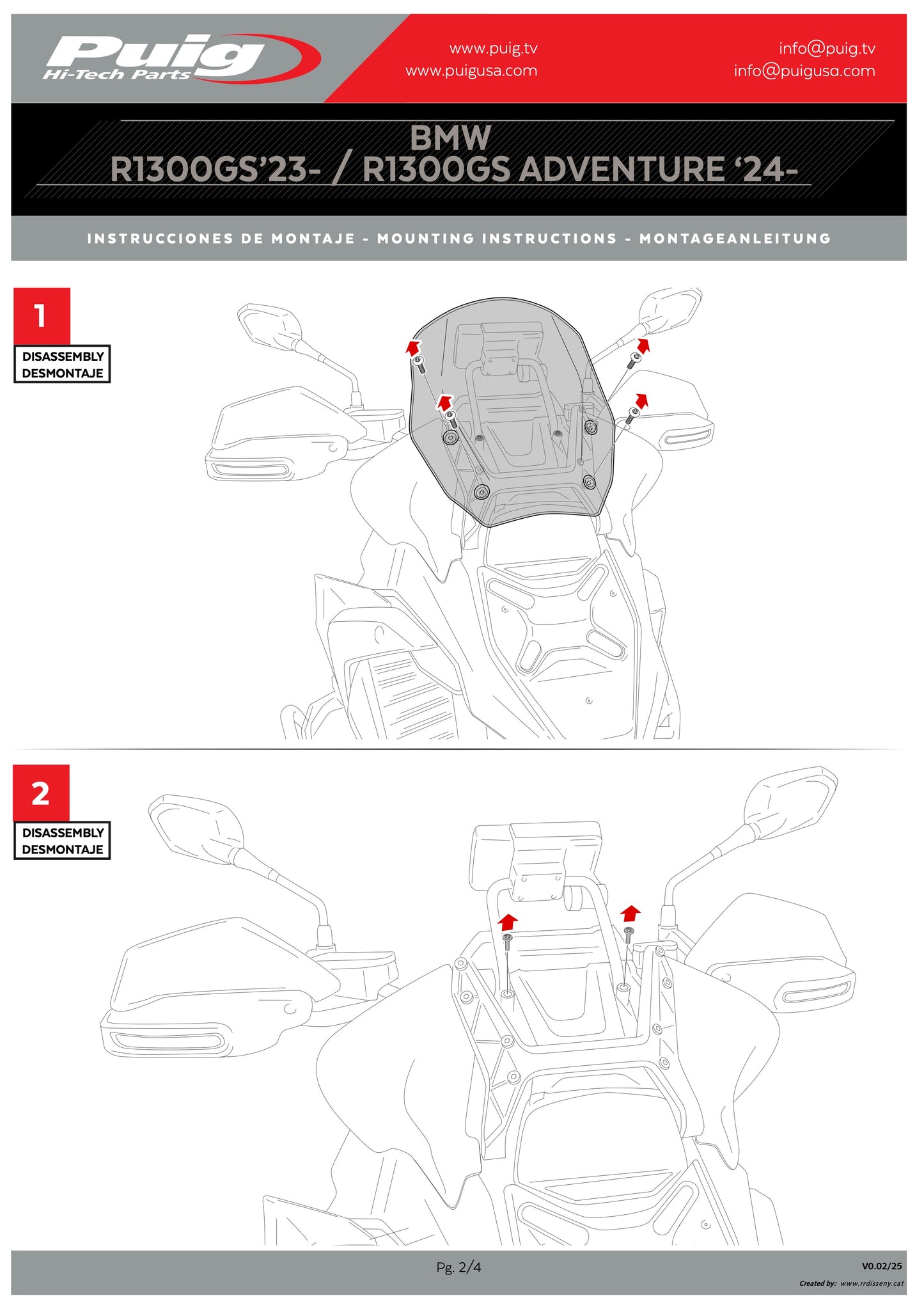 Puig
Hi-Tech Parts

www.puig.tv
www.puigusa.com

info@puig.tv
info@puigusa.com

BMW
R1300GS'23- / R1300GS ADVENTURE '24-

INSTRUCCIONES DE MONTAJE - MOUNTING INSTRUCTIONS - MONTAGEANLEITUNG

1
DISASSEMBLY
DESMONTAJE

2
DISASSEMBLY
DESMONTAJE

Pg. 2/4

V0.02/25

Created by: www.rrdisseny.cat