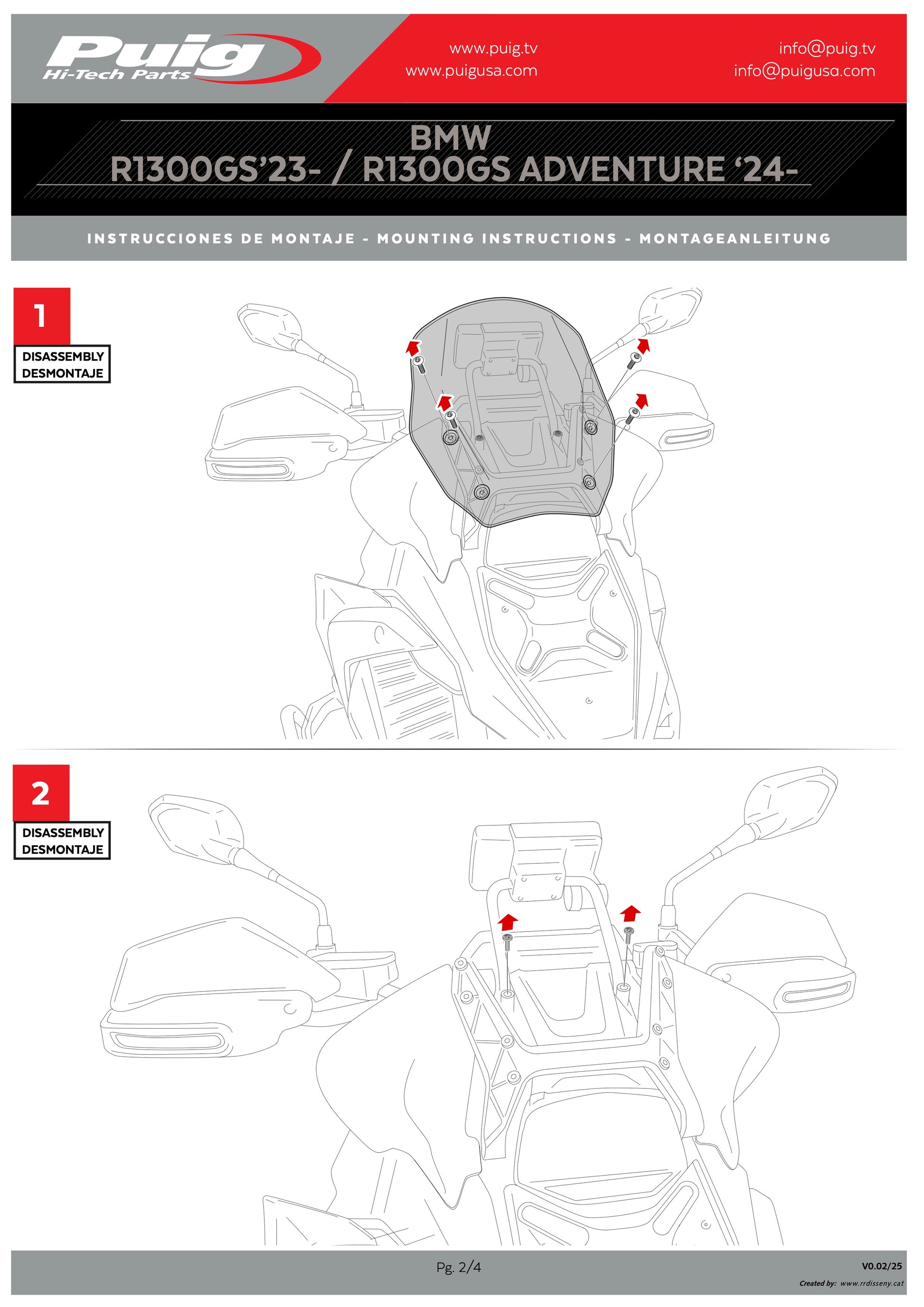 Puig
Hi-Tech Parts

www.puig.tv
www.puigusa.com

info@puig.tv
info@puigusa.com

BMW
R1300GS'23- / R1300GS ADVENTURE '24-

INSTRUCCIONES DE MONTAJE - MOUNTING INSTRUCTIONS - MONTAGEANLEITUNG

1
DISASSEMBLY
DESMONTAJE

2
DISASSEMBLY
DESMONTAJE

Pg. 2/4

V0.02/25

Created by: www.rrdisseny.cat