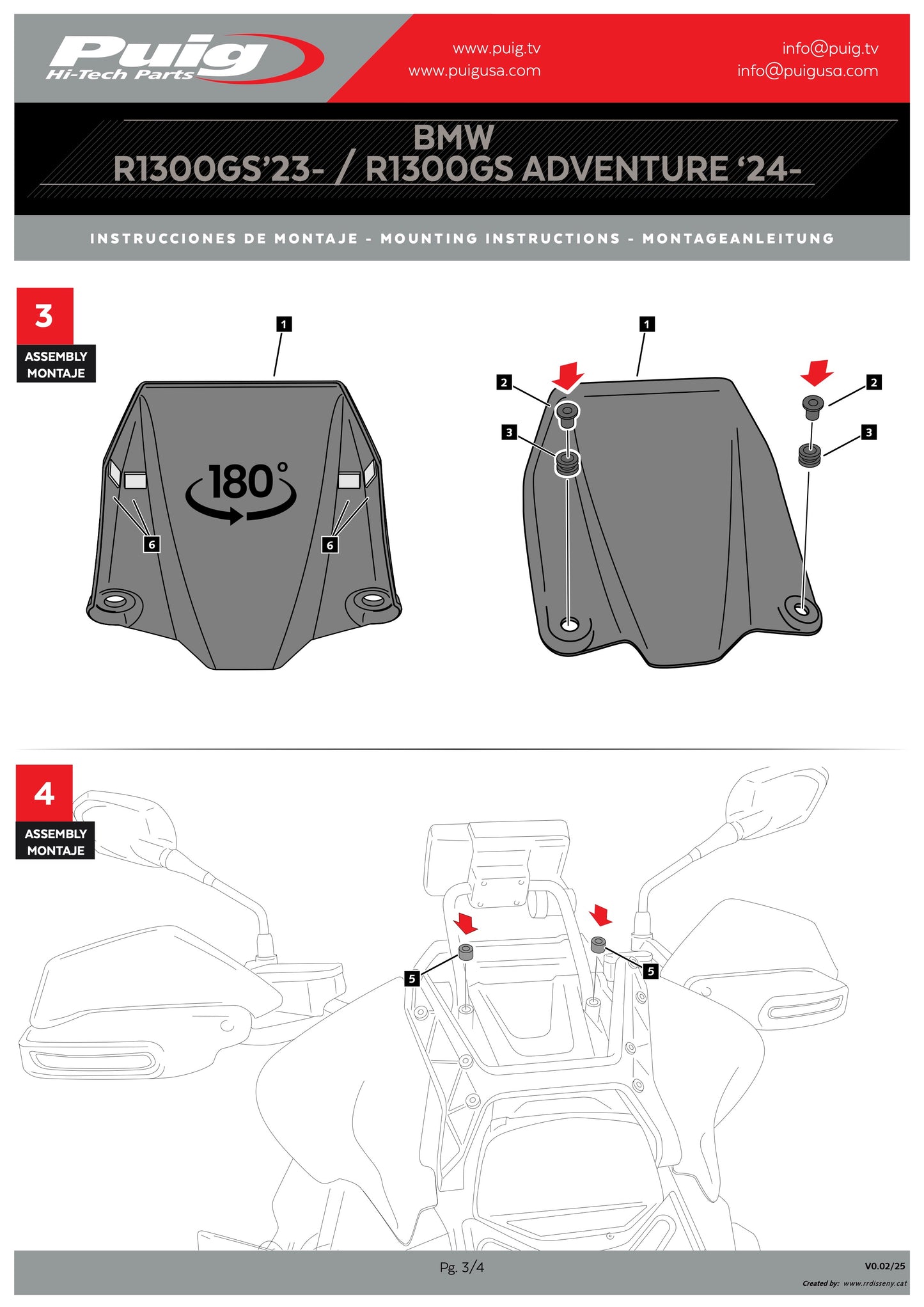 Puig
Hi-Tech Parts

www.puig.tv
www.puigusa.com

info@puig.tv
info@puigusa.com

BMW
R1300GS'23- / R1300GS ADVENTURE '24-

INSTRUCCIONES DE MONTAJE - MOUNTING INSTRUCTIONS - MONTAGEANLEITUNG

3
ASSEMBLY
MONTAJE

1

180°

6

6

1

2

3

2

3

4
ASSEMBLY
MONTAJE

5

5

Pg. 3/4

V0.02/25

Created by: www.rrdisseny.cat