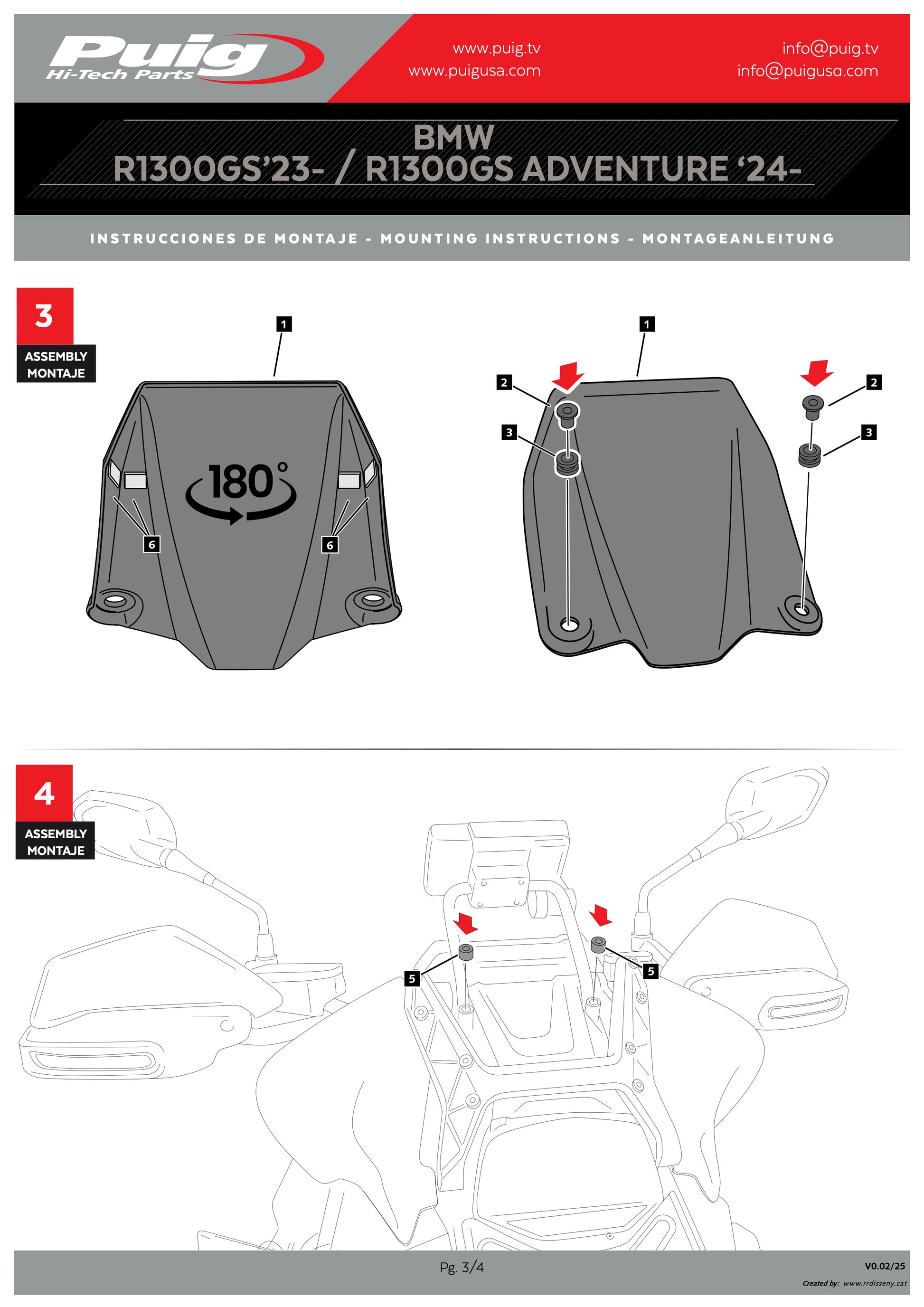 Puig
Hi-Tech Parts

www.puig.tv
www.puigusa.com

info@puig.tv
info@puigusa.com

BMW
R1300GS'23- / R1300GS ADVENTURE '24-

INSTRUCCIONES DE MONTAJE - MOUNTING INSTRUCTIONS - MONTAGEANLEITUNG

3
ASSEMBLY
MONTAJE

1
180°
6
6

1
2
3
2
3

4
ASSEMBLY
MONTAJE

5
5

Pg. 3/4

V0.02/25
Created by: www.rrdisseny.cat