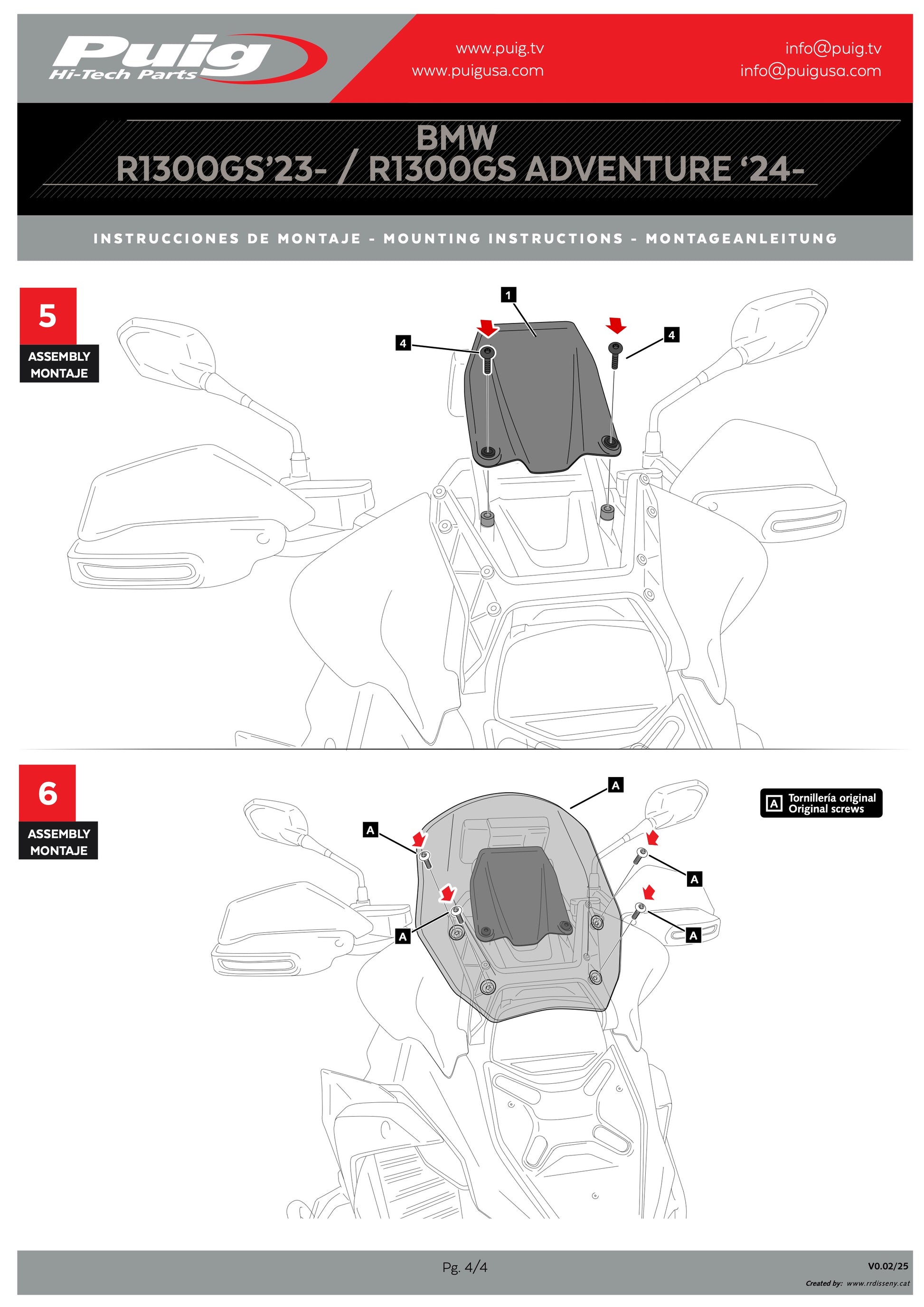 Puig
Hi-Tech Parts

www.puig.tv
www.puigusa.com

info@puig.tv
info@puigusa.com

BMW
R1300GS'23- / R1300GS ADVENTURE '24-

INSTRUCCIONES DE MONTAJE - MOUNTING INSTRUCTIONS - MONTAGEANLEITUNG

5
ASSEMBLY
MONTAJE

1
4
4

6
ASSEMBLY
MONTAJE

A
A
A
A
A

A Tornillería original
Original screws

Pg. 4/4

V0.02/25
Created by: www.rrdisseny.cat